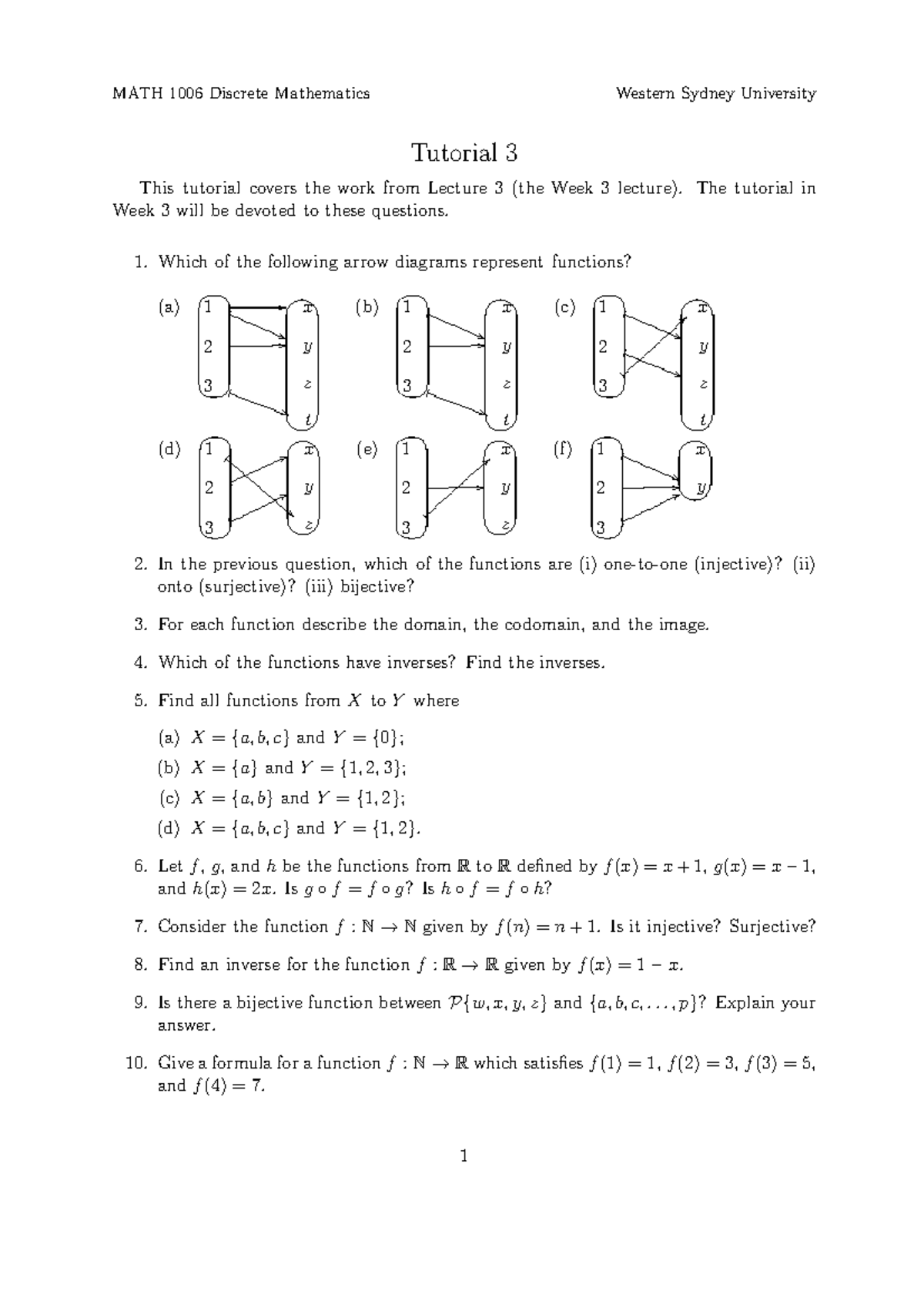 MATH 1006 Discrete Mathematics Western Sydney University

Tutorial 3

This tutorial covers the work from Lecture 3 (the Week 3 lecture). The tutorial in Week 3 will be devoted to these questions.

1. Which of the following arrow diagrams represent functions?

(a) 1 2 3 $x$ $y$ $z$ $t$ (b) 1 2 3 $x$ $y$ $z$ $t$ (c) 1 2 3 $x$ $y$ $z$ $t$

(d) 1 2 3 $x$ $y$ $z$ (e) 1 2 3 $x$ $y$ $z$ (f) 1 2 3 $x$ $y$

2. In the previous question, which of the functions are (i) one-to-one (injective)? (ii) onto (surjective)? (iii) bijective?

3. For each function describe the domain, the codomain, and the image.

4. Which of the functions have inverses? Find the inverses.

5. Find all functions from $X$ to $Y$ where

(a) $X = \{a, b, c\}$ and $Y = \{0\}$;

(b) $X = \{a\}$ and $Y = \{1, 2, 3\}$;

(c) $X = \{a, b\}$ and $Y = \{1, 2\}$;

(d) $X = \{a, b, c\}$ and $Y = \{1, 2\}$.

6. Let $f$, $g$, and $h$ be the functions from $\mathbb{R}$ to $\mathbb{R}$ defined by $f(x) = x + 1$, $g(x) = x - 1$, and $h(x) = 2x$. Is $g \circ f = f \circ g$? Is $h \circ f = f \circ h$?

7. Consider the function $f : \mathbb{N} \to \mathbb{N}$ given by $f(n) = n + 1$. Is it injective? Surjective?

8. Find an inverse for the function $f : \mathbb{R} \to \mathbb{R}$ given by $f(x) = 1 - x$.

9. Is there a bijective function between $\mathcal{P}\{w, x, y, z\}$ and $\{a, b, c, \ldots, p\}$? Explain your answer.

10. Give a formula for a function $f : \mathbb{N} \to \mathbb{R}$ which satisfies $f(1) = 1$, $f(2) = 3$, $f(3) = 5$, and $f(4) = 7$.

1