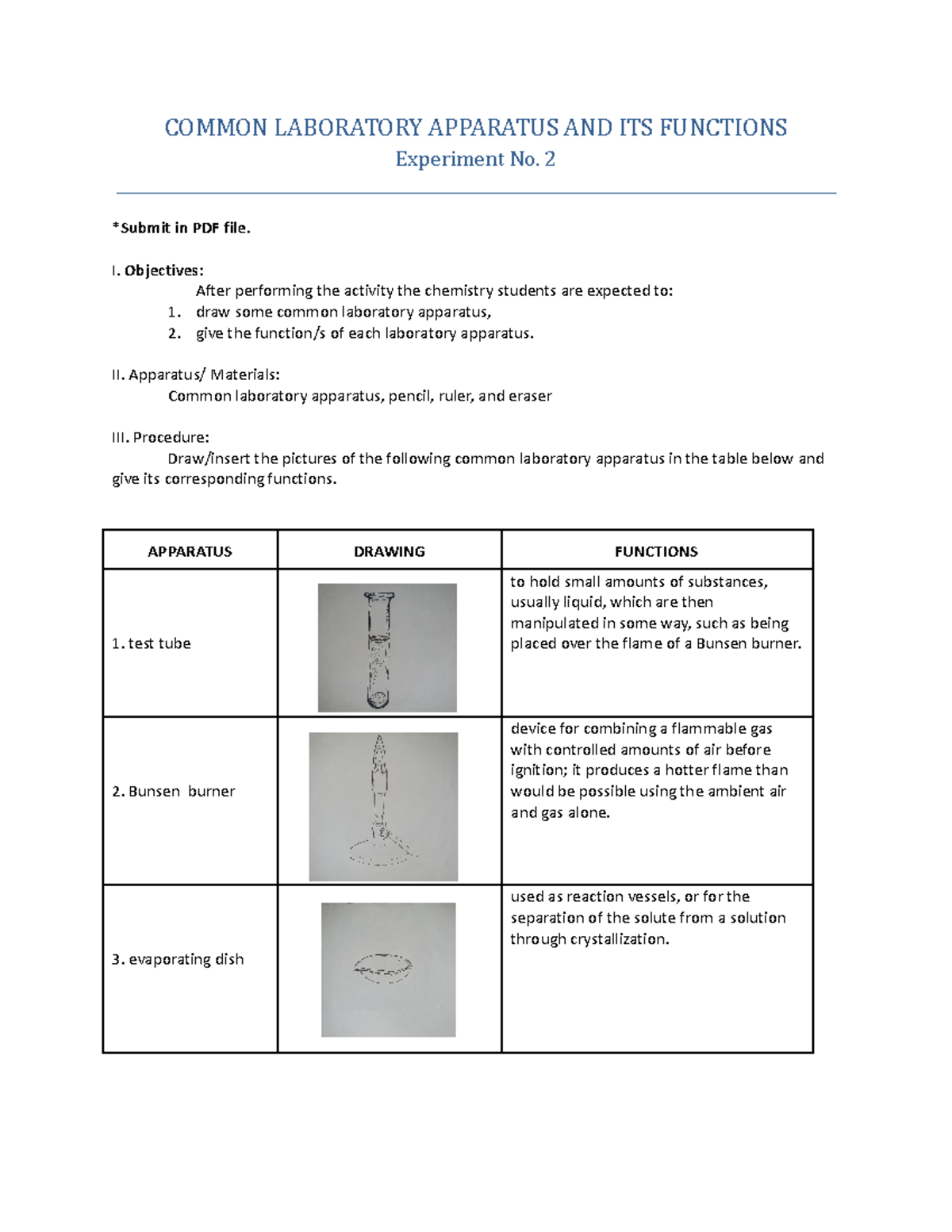 COMMON LABORATORY APPARATUS AND ITS FUNCTIONS
Experiment No. 2

*Submit in PDF file.

I. Objectives:
After performing the activity the chemistry students are expected to:
1. draw some common laboratory apparatus,
2. give the function/s of each laboratory apparatus.

II. Apparatus/ Materials:
Common laboratory apparatus, pencil, ruler, and eraser

III. Procedure:
Draw/insert the pictures of the following common laboratory apparatus in the table below and give its corresponding functions.

| APPARATUS | DRAWING | FUNCTIONS |
|---|---|---|
| 1. test tube | | to hold small amounts of substances, usually liquid, which are then manipulated in some way, such as being placed over the flame of a Bunsen burner. |
| 2. Bunsen burner | | device for combining a flammable gas with controlled amounts of air before ignition; it produces a hotter flame than would be possible using the ambient air and gas alone. |
| 3. evaporating dish | | used as reaction vessels, or for the separation of the solute from a solution through crystallization. |