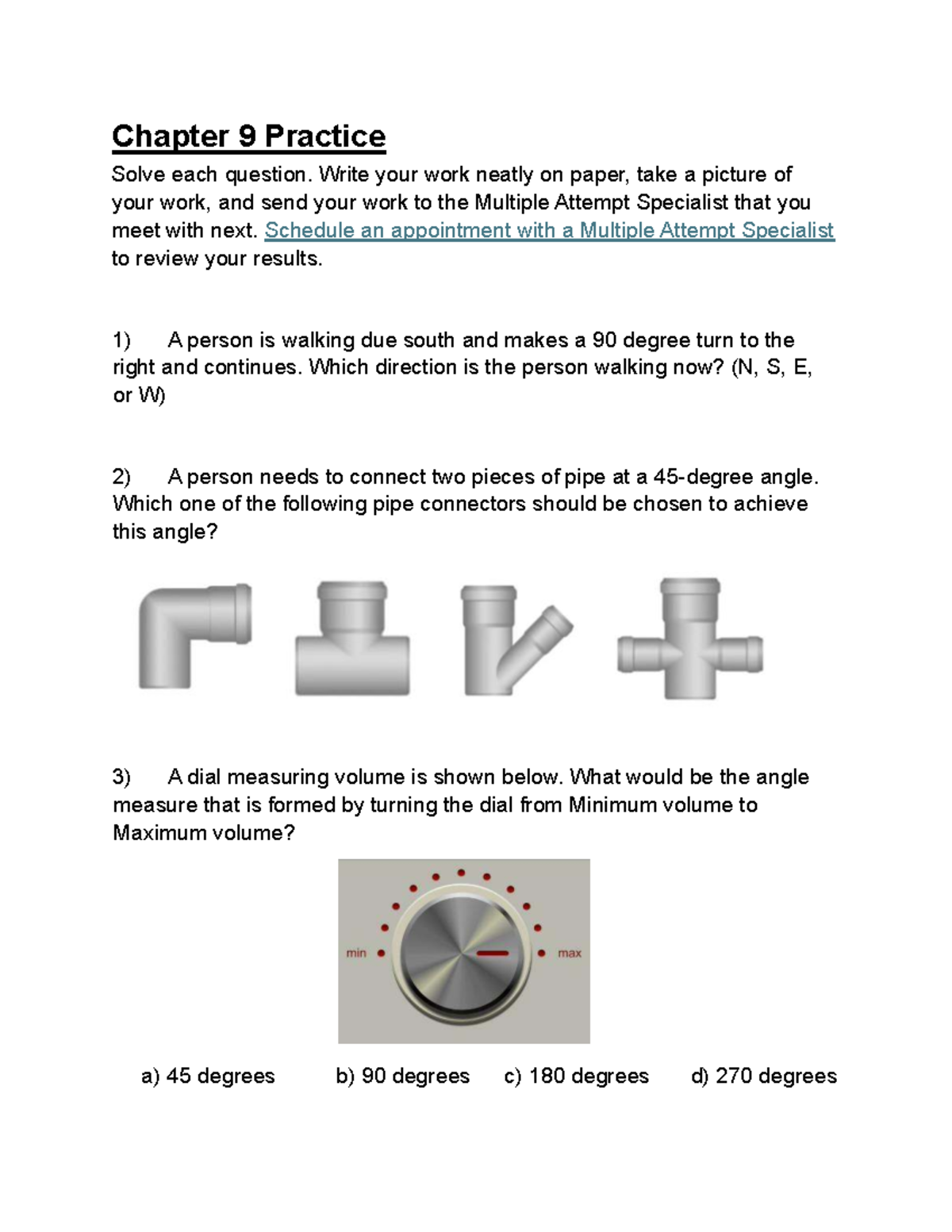 Chapter 9 Practice

Solve each question. Write your work neatly on paper, take a picture of your work, and send your work to the Multiple Attempt Specialist that you meet with next. Schedule an appointment with a Multiple Attempt Specialist to review your results.

1) A person is walking due south and makes a 90 degree turn to the right and continues. Which direction is the person walking now? (N, S, E, or W)

2) A person needs to connect two pieces of pipe at a 45-degree angle. Which one of the following pipe connectors should be chosen to achieve this angle?

3) A dial measuring volume is shown below. What would be the angle measure that is formed by turning the dial from Minimum volume to Maximum volume?

min max

a) 45 degrees b) 90 degrees c) 180 degrees d) 270 degrees