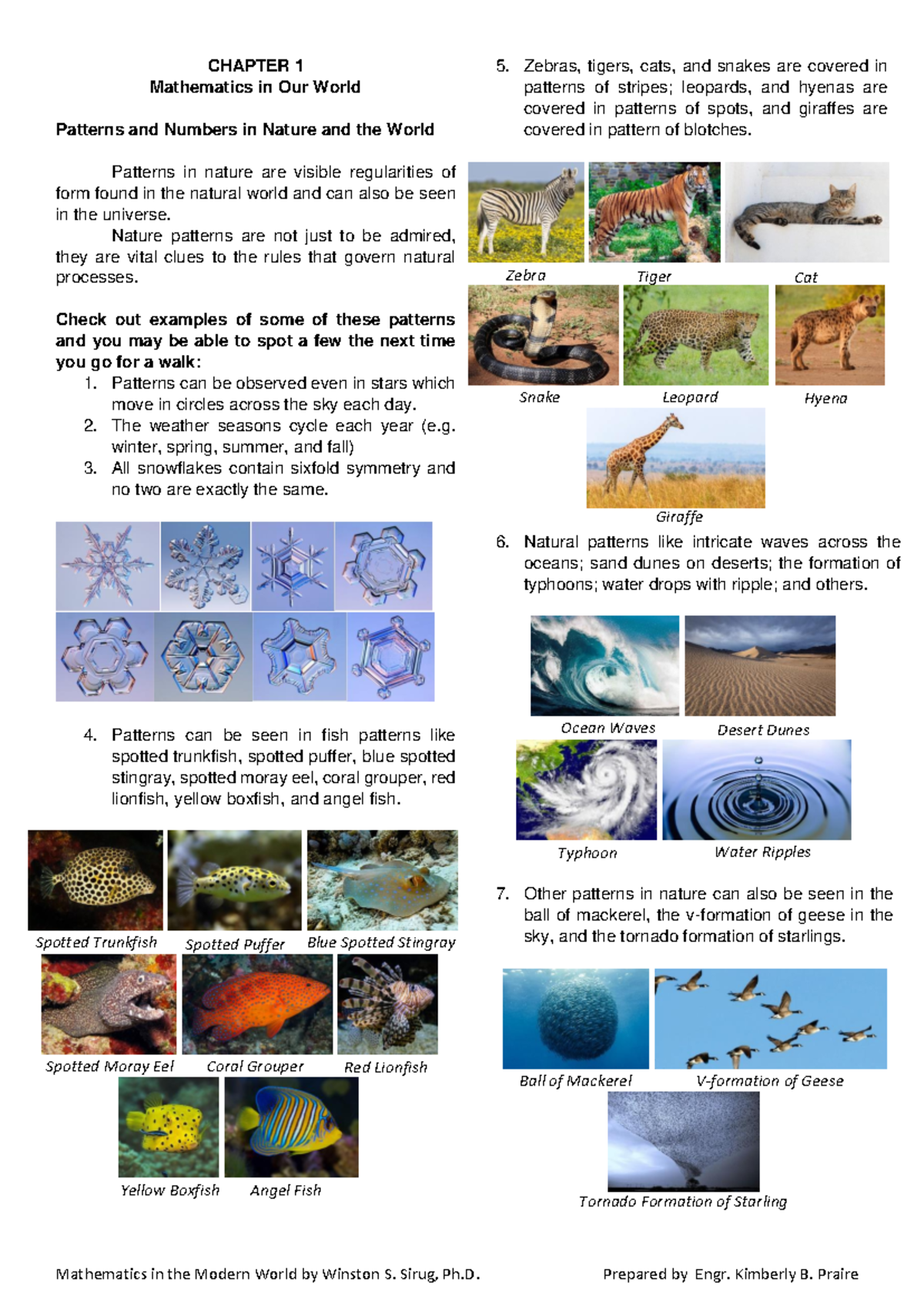 CHAPTER 1
Mathematics in Our World

Patterns and Numbers in Nature and the World

Patterns in nature are visible regularities of form found in the natural world and can also be seen in the universe.

Nature patterns are not just to be admired, they are vital clues to the rules that govern natural processes.

Check out examples of some of these patterns and you may be able to spot a few the next time you go for a walk:

1. Patterns can be observed even in stars which move in circles across the sky each day.
2. The weather seasons cycle each year (e.g. winter, spring, summer, and fall)
3. All snowflakes contain sixfold symmetry and no two are exactly the same.

4. Patterns can be seen in fish patterns like spotted trunkfish, spotted puffer, blue spotted stingray, spotted moray eel, coral grouper, red lionfish, yellow boxfish, and angel fish.

Spotted Trunkfish
Spotted Puffer
Blue Spotted Stingray
Spotted Moray Eel
Coral Grouper
Red Lionfish
Yellow Boxfish
Angel Fish

5. Zebras, tigers, cats, and snakes are covered in patterns of stripes; leopards, and hyenas are covered in patterns of spots, and giraffes are covered in pattern of blotches.

Zebra
Tiger
Cat
Snake
Leopard
Hyena
Giraffe

6. Natural patterns like intricate waves across the oceans; sand dunes on deserts; the formation of typhoons; water drops with ripple; and others.

Ocean Waves
Desert Dunes
Typhoon
Water Ripples

7. Other patterns in nature can also be seen in the ball of mackerel, the v-formation of geese in the sky, and the tornado formation of starlings.

Ball of Mackerel
V-formation of Geese
Tornado Formation of Starling

Mathematics in the Modern World by Winston S. Sirug, Ph.D.
Prepared by Engr. Kimberly B. Praire