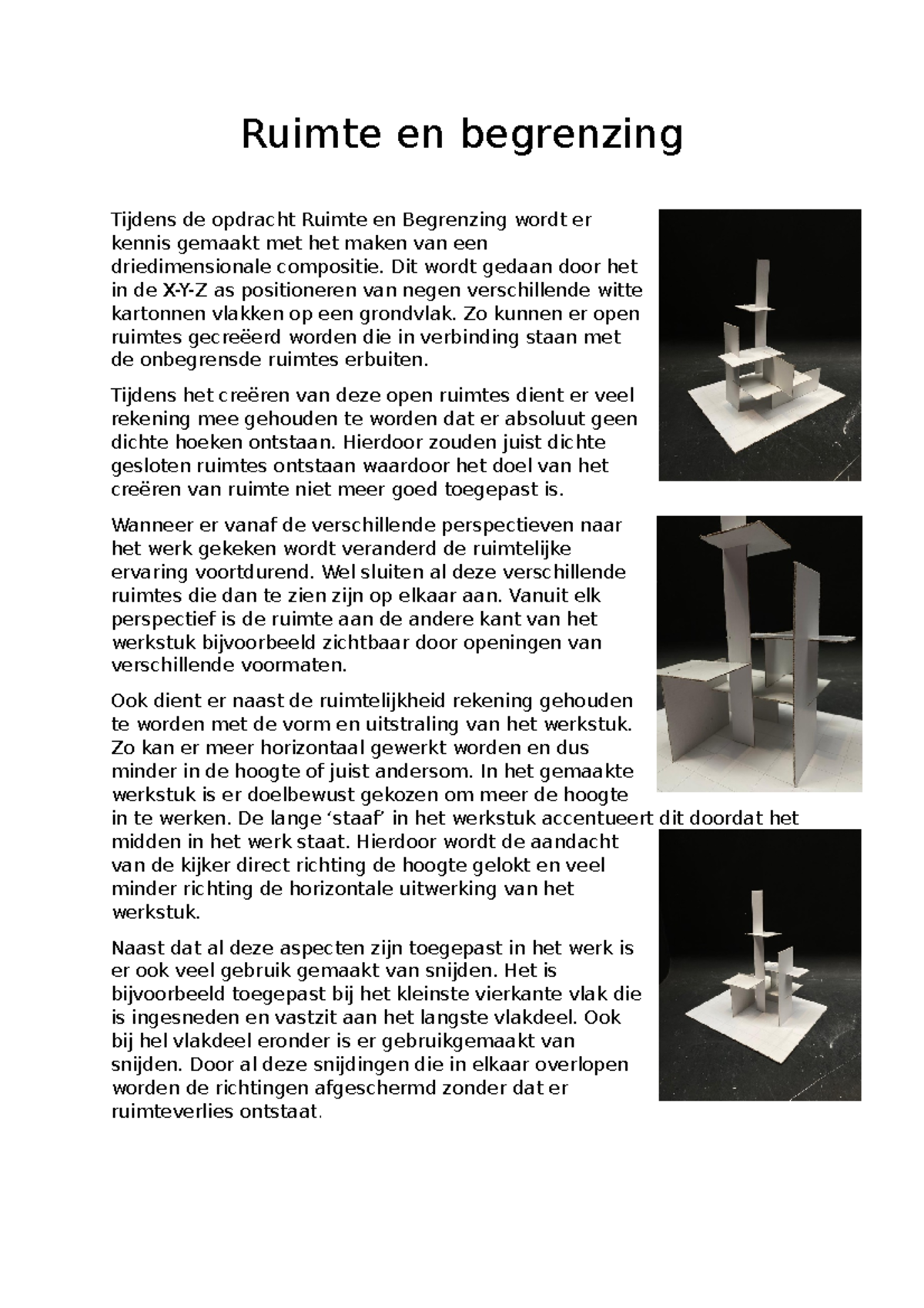 Ruimte en begrenzing

Tijdens de opdracht Ruimte en Begrenzing wordt er kennis gemaakt met het maken van een driedimensionale compositie. Dit wordt gedaan door het in de X-Y-Z as positioneren van negen verschillende witte kartonnen vlakken op een grondvlak. Zo kunnen er open ruimtes gecreëerd worden die in verbinding staan met de onbegrensde ruimtes erbuiten.

Tijdens het creëren van deze open ruimtes dient er veel rekening mee gehouden te worden dat er absoluut geen dichte hoeken ontstaan. Hierdoor zouden juist dichte gesloten ruimtes ontstaan waardoor het doel van het creëren van ruimte niet meer goed toegepast is.

Wanneer er vanaf de verschillende perspectieven naar het werk gekeken wordt veranderd de ruimtelijke ervaring voortdurend. Wel sluiten al deze verschillende ruimtes die dan te zien zijn op elkaar aan. Vanuit elk perspectief is de ruimte aan de andere kant van het werkstuk bijvoorbeeld zichtbaar door openingen van verschillende voormaten.

Ook dient er naast de ruimtelijkheid rekening gehouden te worden met de vorm en uitstraling van het werkstuk. Zo kan er meer horizontaal gewerkt worden en dus minder in de hoogte of juist andersom. In het gemaakte werkstuk is er doelbewust gekozen om meer de hoogte in te werken. De lange ‘staaf’ in het werkstuk accentueert dit doordat het midden in het werk staat. Hierdoor wordt de aandacht van de kijker direct richting de hoogte gelokt en veel minder richting de horizontale uitwerking van het werkstuk.

Naast dat al deze aspecten zijn toegepast in het werk is er ook veel gebruik gemaakt van snijden. Het is bijvoorbeeld toegepast bij het kleinste vierkante vlak die is ingesneden en vastzit aan het langste vlakdeel. Ook bij hel vlakdeel eronder is er gebruikgemaakt van snijden. Door al deze snijdingen die in elkaar overlopen worden de richtingen afgeschermd zonder dat er ruimteverlies ontstaat.