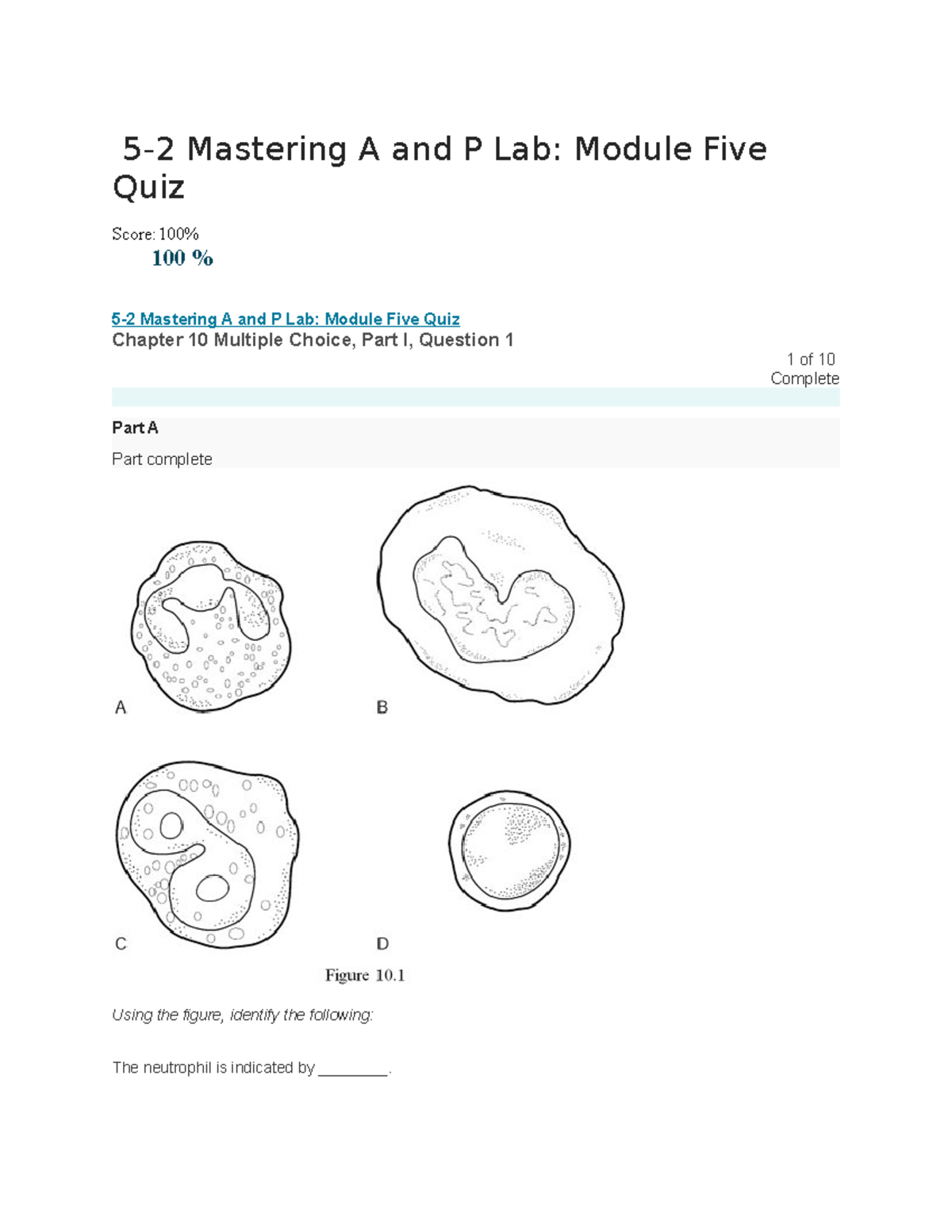 5-2 Mastering A and P Lab: Module Five Quiz

Score: 100%

100 %

5-2 Mastering A and P Lab: Module Five Quiz

Chapter 10 Multiple Choice, Part I, Question 1

1 of 10
Complete

Part A

Part complete

A

B

C

D

Figure 10.1

Using the figure, identify the following:

The neutrophil is indicated by ________.