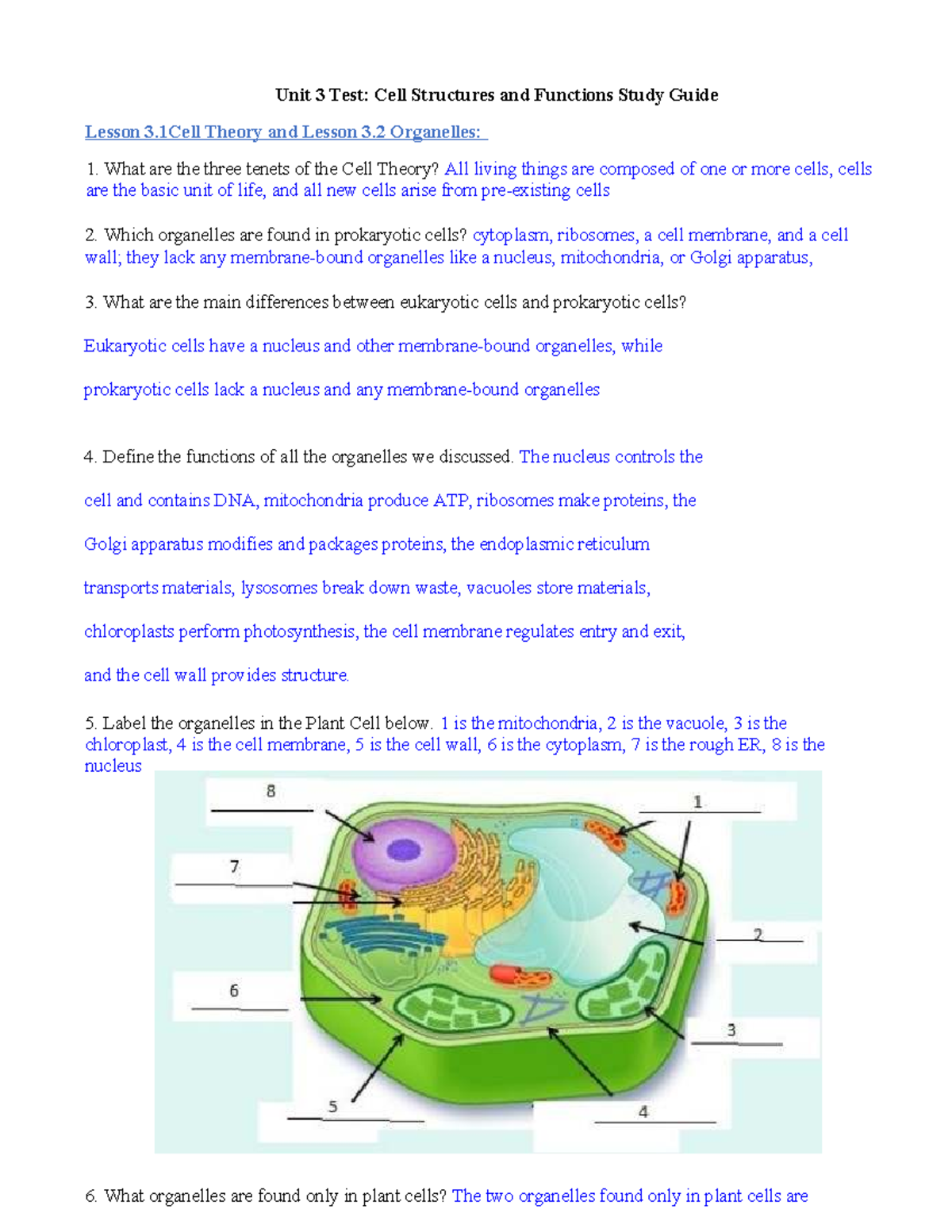 Unit 3 Test: Cell Structures and Functions Study Guide

Lesson 3.1Cell Theory and Lesson 3.2 Organelles:

1. What are the three tenets of the Cell Theory? All living things are composed of one or more cells, cells are the basic unit of life, and all new cells arise from pre-existing cells

2. Which organelles are found in prokaryotic cells? cytoplasm, ribosomes, a cell membrane, and a cell wall; they lack any membrane-bound organelles like a nucleus, mitochondria, or Golgi apparatus,

3. What are the main differences between eukaryotic cells and prokaryotic cells?

Eukaryotic cells have a nucleus and other membrane-bound organelles, while

prokaryotic cells lack a nucleus and any membrane-bound organelles

4. Define the functions of all the organelles we discussed. The nucleus controls the cell and contains DNA, mitochondria produce ATP, ribosomes make proteins, the Golgi apparatus modifies and packages proteins, the endoplasmic reticulum transports materials, lysosomes break down waste, vacuoles store materials, chloroplasts perform photosynthesis, the cell membrane regulates entry and exit, and the cell wall provides structure.

5. Label the organelles in the Plant Cell below. 1 is the mitochondria, 2 is the vacuole, 3 is the chloroplast, 4 is the cell membrane, 5 is the cell wall, 6 is the cytoplasm, 7 is the rough ER, 8 is the nucleus

8

1

7

2

6

3

5

4

6. What organelles are found only in plant cells? The two organelles found only in plant cells are