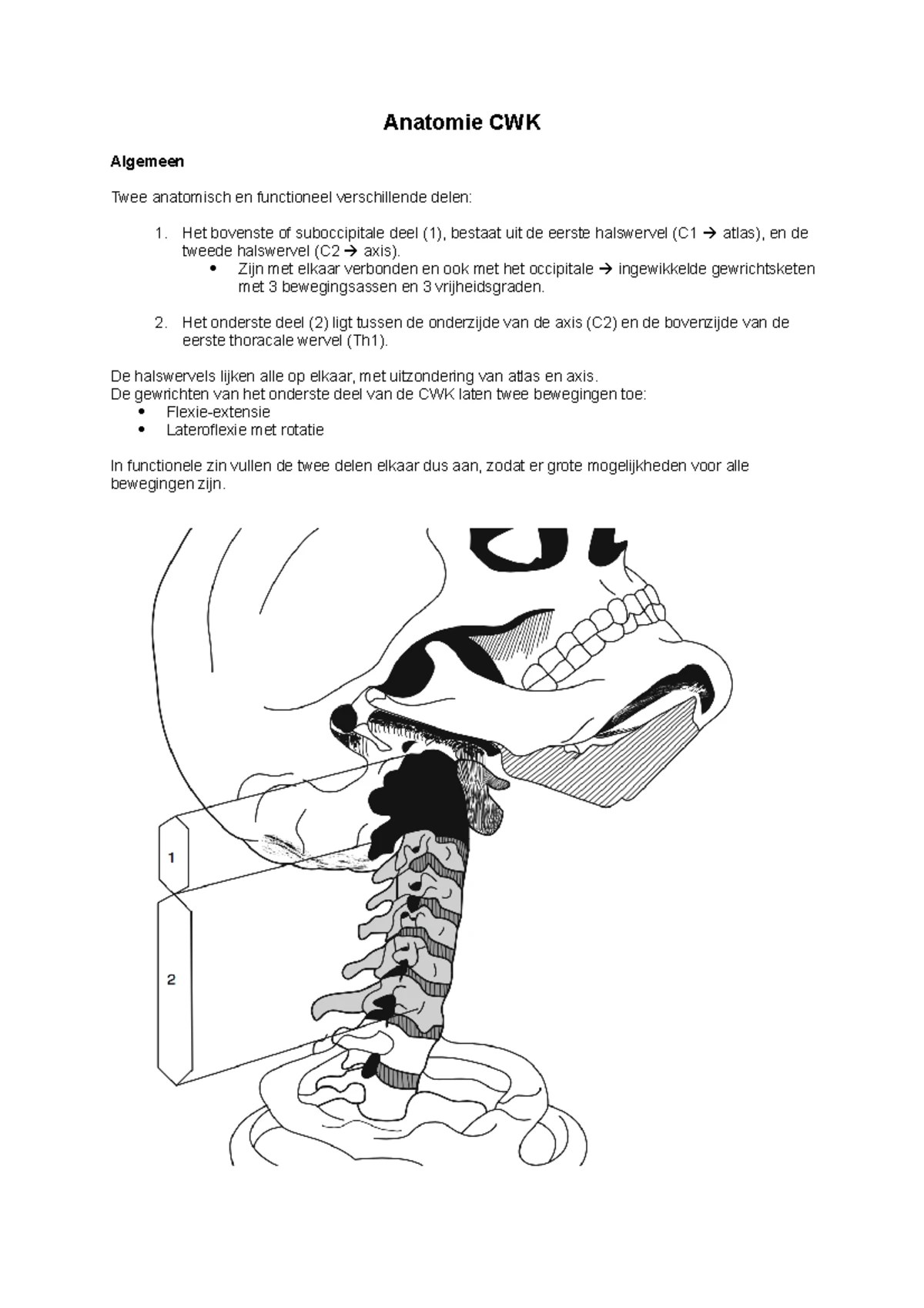 Anatomie CWK

Algemeen

Twee anatomisch en functioneel verschillende delen:

1. Het bovenste of suboccipitale deel (1), bestaat uit de eerste halswervel (C1 → atlas), en de tweede halswervel (C2 → axis).
• Zijn met elkaar verbonden en ook met het occipitale → ingewikkelde gewrichtsketen met 3 bewegingsassen en 3 vrijheidsgraden.

2. Het onderste deel (2) ligt tussen de onderzijde van de axis (C2) en de bovenzijde van de eerste thoracale wervel (Th1).

De halswervels lijken alle op elkaar, met uitzondering van atlas en axis.
De gewrichten van het onderste deel van de CWK laten twee bewegingen toe:
• Flexie-extensie
• Lateroflexie met rotatie

In functionele zin vullen de twee delen elkaar dus aan, zodat er grote mogelijkheden voor alle bewegingen zijn.

1

2