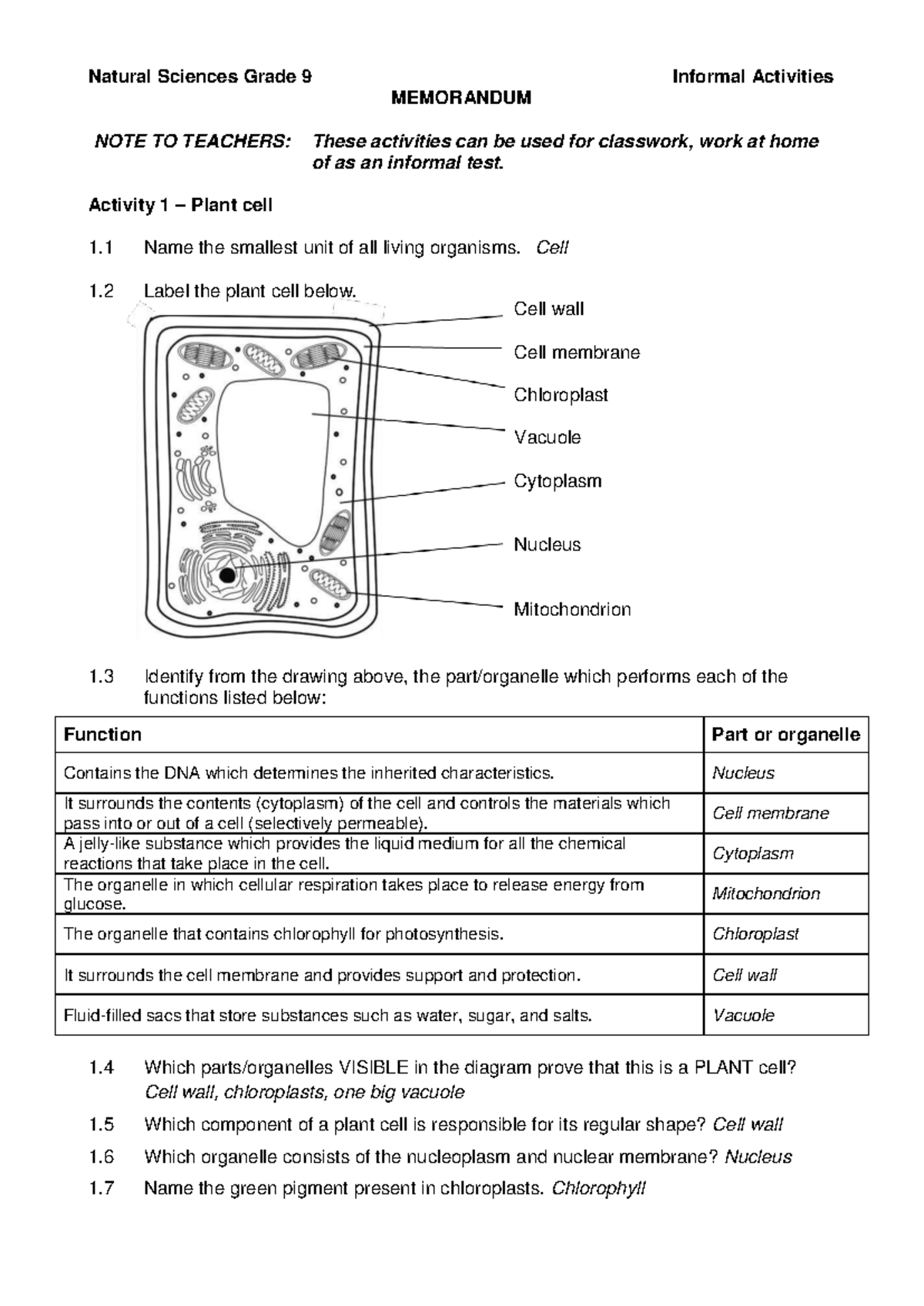 Natural Sciences Grade 9 Informal Activities

MEMORANDUM

NOTE TO TEACHERS: These activities can be used for classwork, work at home of as an informal test.

Activity 1 – Plant cell

1.1 Name the smallest unit of all living organisms. Cell

1.2 Label the plant cell below.

Cell wall

Cell membrane

Chloroplast

Vacuole

Cytoplasm

Nucleus

Mitochondrion

1.3 Identify from the drawing above, the part/organelle which performs each of the functions listed below:

| Function | Part or organelle |
|---|---|
| Contains the DNA which determines the inherited characteristics. | Nucleus |
| It surrounds the contents (cytoplasm) of the cell and controls the materials which pass into or out of a cell (selectively permeable). | Cell membrane |
| A jelly-like substance which provides the liquid medium for all the chemical reactions that take place in the cell. | Cytoplasm |
| The organelle in which cellular respiration takes place to release energy from glucose. | Mitochondrion |
| The organelle that contains chlorophyll for photosynthesis. | Chloroplast |
| It surrounds the cell membrane and provides support and protection. | Cell wall |
| Fluid-filled sacs that store substances such as water, sugar, and salts. | Vacuole |

1.4 Which parts/organelles VISIBLE in the diagram prove that this is a PLANT cell? Cell wall, chloroplasts, one big vacuole

1.5 Which component of a plant cell is responsible for its regular shape? Cell wall

1.6 Which organelle consists of the nucleoplasm and nuclear membrane? Nucleus

1.7 Name the green pigment present in chloroplasts. Chlorophyll