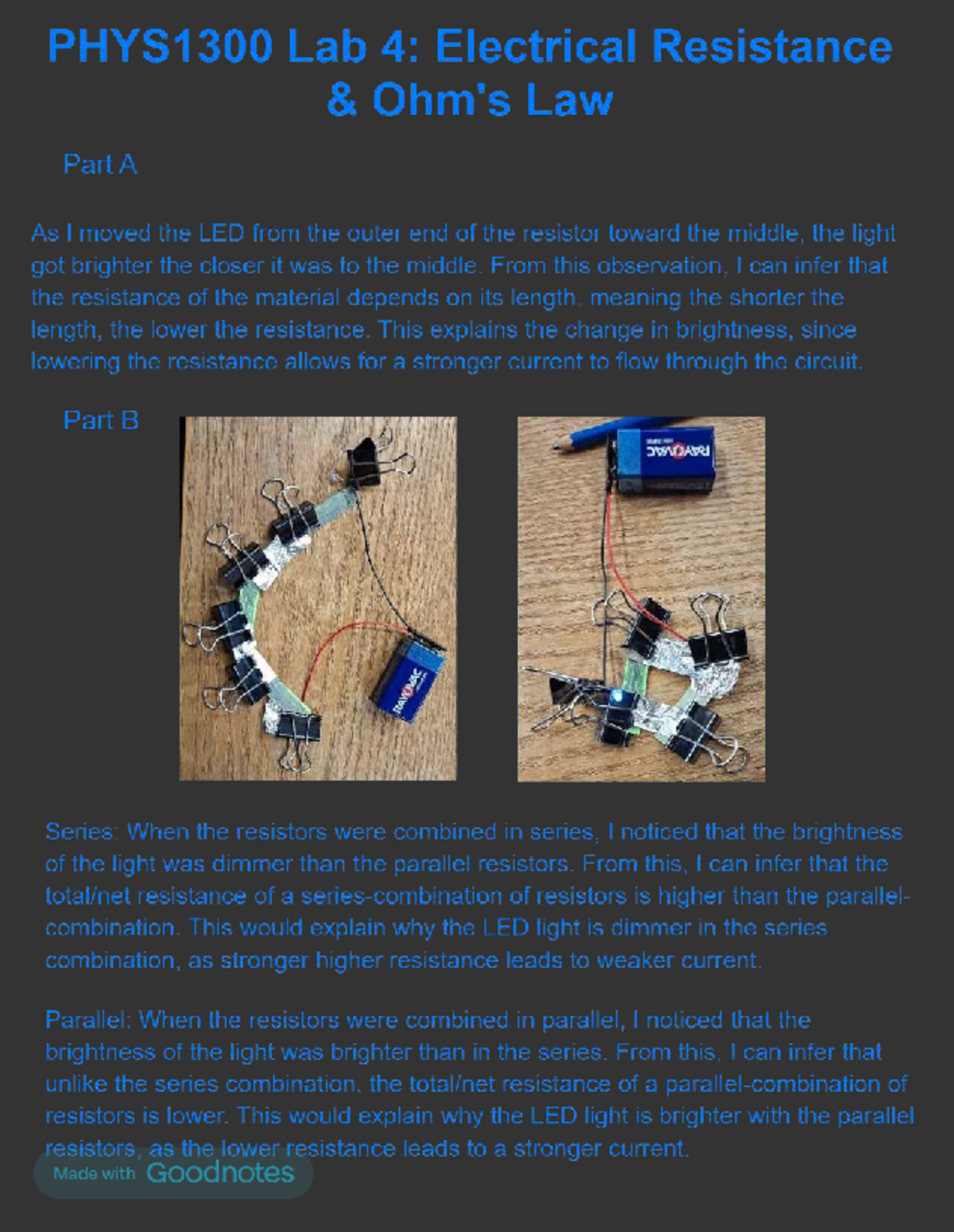 PHYS1300 Lab 4: Electrical Resistance & Ohm's Law

Part A

As I moved the LED from the outer end of the resistor toward the middle, the light got brighter the closer it was to the middle. From this observation, I can infer that the resistance of the material depends on its length, meaning the shorter the length, the lower the resistance. This explains the change in brightness, since lowering the resistance allows for a stronger current to flow through the circuit.

Part B

RAYOVAC

RAYOVAC

Series: When the resistors were combined in series, I noticed that the brightness of the light was dimmer than the parallel resistors. From this, I can infer that the total/net resistance of a series-combination of resistors is higher than the parallel-combination. This would explain why the LED light is dimmer in the series combination, as stronger higher resistance leads to weaker current.

Parallel: When the resistors were combined in parallel, I noticed that the brightness of the light was brighter than in the series. From this, I can infer that unlike the series combination, the total/net resistance of a parallel-combination of resistors is lower. This would explain why the LED light is brighter with the parallel resistors, as the lower resistance leads to a stronger current.

Made with Goodnotes