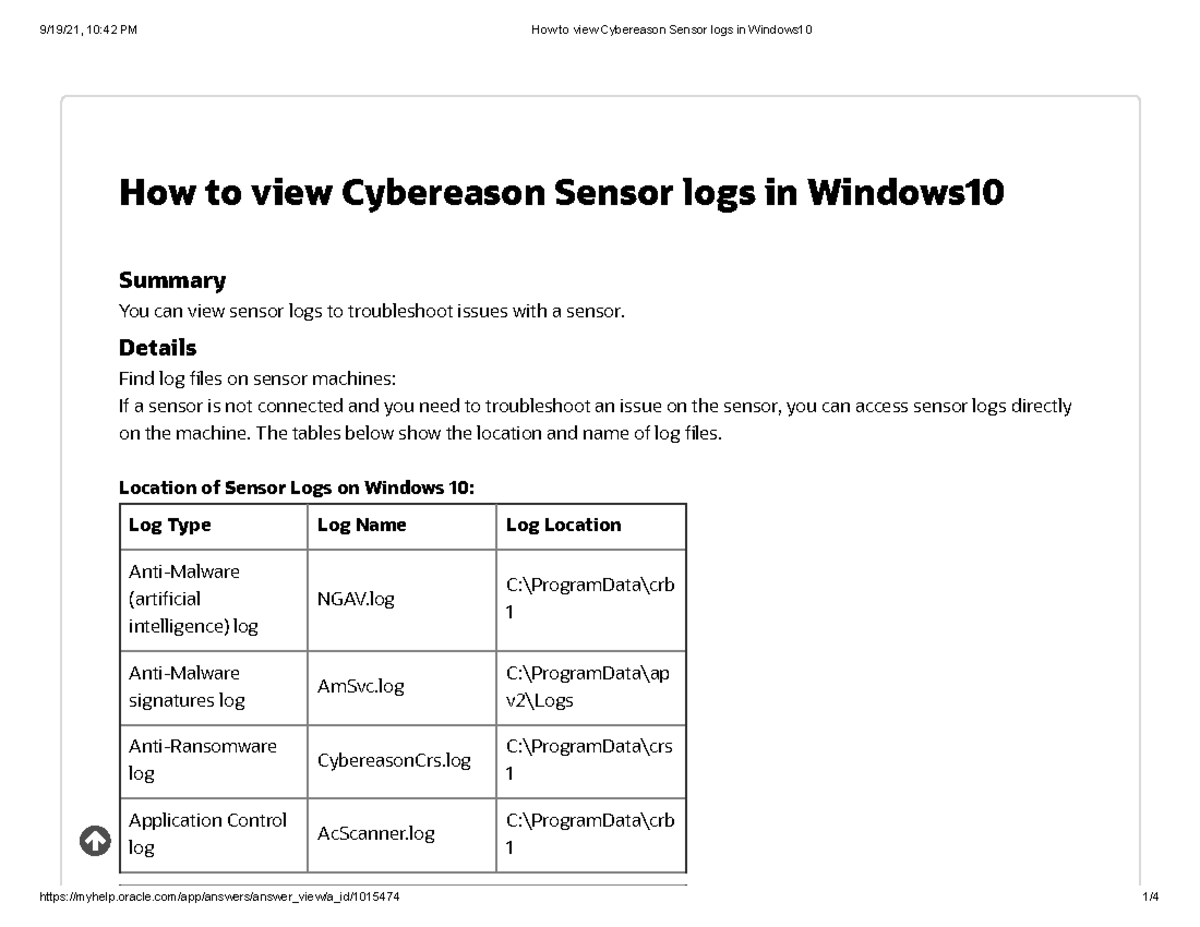 9/19/21, 10:42 PM

How to view Cybereason Sensor logs in Windows10

How to view Cybereason Sensor logs in Windows10

Summary

You can view sensor logs to troubleshoot issues with a sensor.

Details

Find log files on sensor machines:
If a sensor is not connected and you need to troubleshoot an issue on the sensor, you can access sensor logs directly on the machine. The tables below show the location and name of log files.

Location of Sensor Logs on Windows 10:

| Log Type | Log Name | Log Location |
|---|---|---|
| Anti-Malware (artificial intelligence) log | NGAV.log | C:\ProgramData\crb1 |
| Anti-Malware signatures log | AmSvc.log | C:\ProgramData\apv2\Logs |
| Anti-Ransomware log | CybereasonCrs.log | C:\ProgramData\crs1 |
| Application Control log | AcScanner.log | C:\ProgramData\crb1 |

https://myhelp.oracle.com/app/answers/answer_view/a_id/1015474

1/4