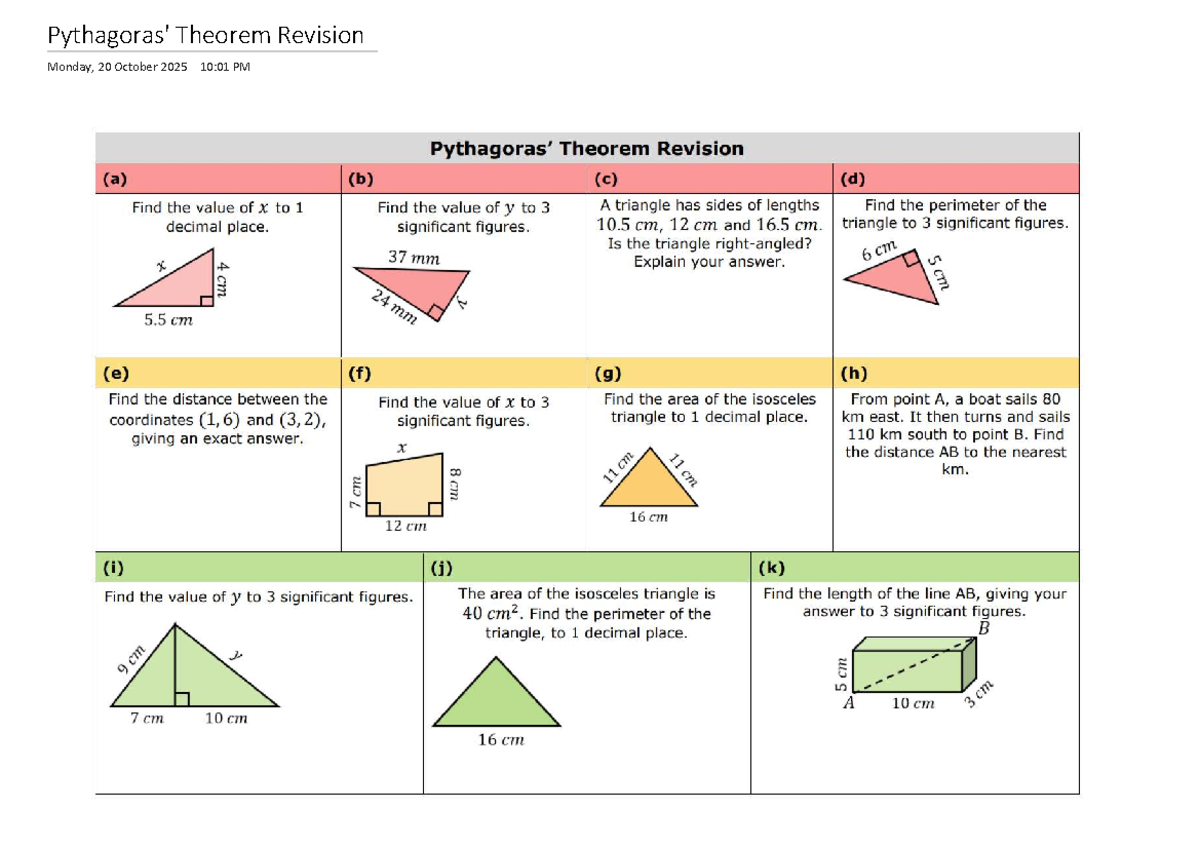 Pythagoras' Theorem Revision

Monday, 20 October 2025 10:01 PM

Pythagoras' Theorem Revision

(a)

Find the value of $x$ to 1 decimal place.

$x$

$4\ cm$

$5.5\ cm$

(b)

Find the value of $y$ to 3 significant figures.

$37\ mm$

$24\ mm$

$y$

(c)

A triangle has sides of lengths $10.5\ cm$, $12\ cm$ and $16.5\ cm$. Is the triangle right-angled? Explain your answer.

(d)

Find the perimeter of the triangle to 3 significant figures.

$6\ cm$

$5\ cm$

(e)

Find the distance between the coordinates $(1, 6)$ and $(3, 2)$, giving an exact answer.

(f)

Find the value of $x$ to 3 significant figures.

$x$

$7\ cm$

$8\ cm$

$12\ cm$

(g)

Find the area of the isosceles triangle to 1 decimal place.

$11\ cm$

$11\ cm$

$16\ cm$

(h)

From point A, a boat sails 80 km east. It then turns and sails 110 km south to point B. Find the distance AB to the nearest km.

(i)

Find the value of $y$ to 3 significant figures.

$9\ cm$

$y$

$7\ cm$

$10\ cm$

(j)

The area of the isosceles triangle is $40\ cm^2$. Find the perimeter of the triangle, to 1 decimal place.

$16\ cm$

(k)

Find the length of the line AB, giving your answer to 3 significant figures.

$B$

$5\ cm$

$A$

$10\ cm$

$3\ cm$