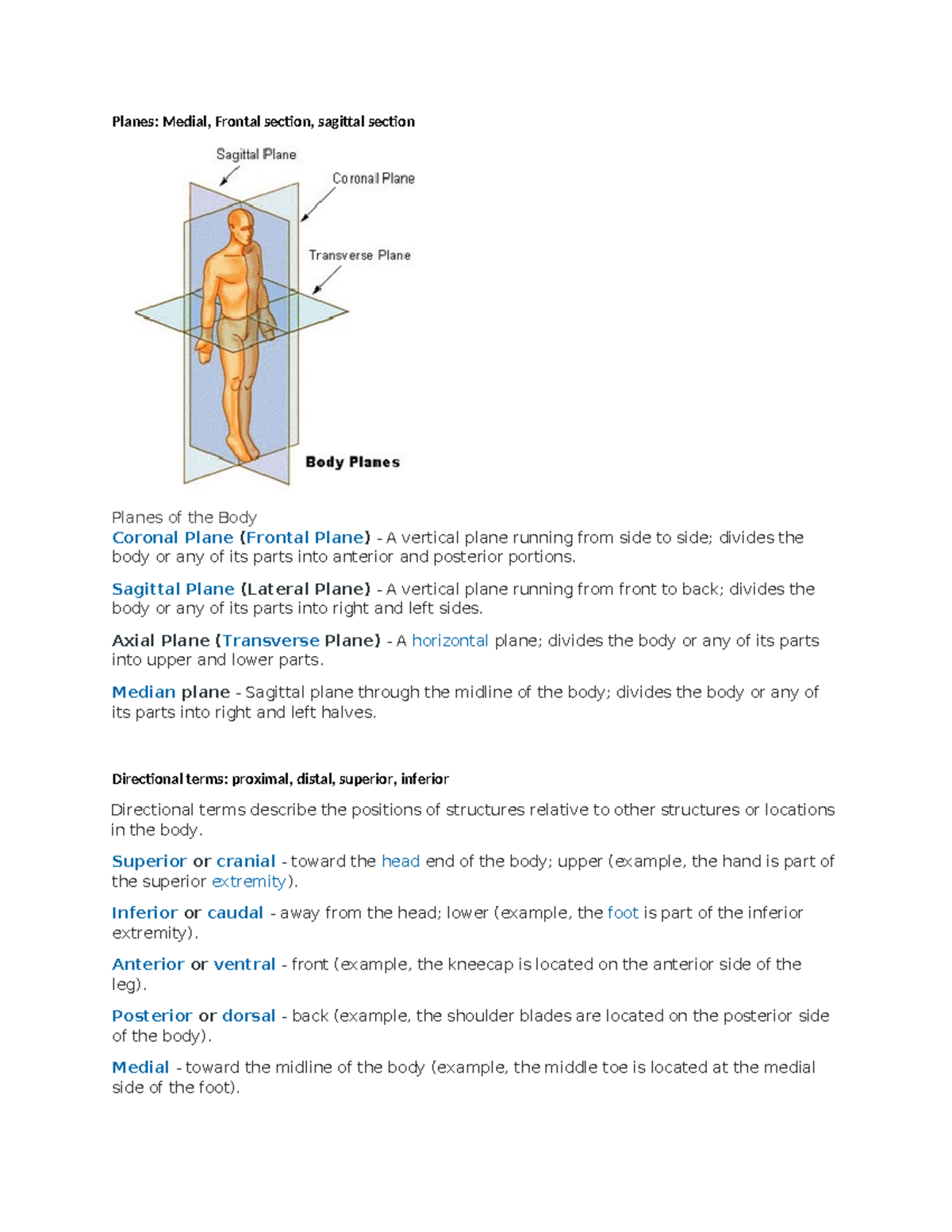 Planes: Medial, Frontal section, sagittal section

Sagittal Plane
Coronal Plane
Transverse Plane
Body Planes

Planes of the Body
Coronal Plane (Frontal Plane) - A vertical plane running from side to side; divides the body or any of its parts into anterior and posterior portions.

Sagittal Plane (Lateral Plane) - A vertical plane running from front to back; divides the body or any of its parts into right and left sides.

Axial Plane (Transverse Plane) - A horizontal plane; divides the body or any of its parts into upper and lower parts.

Median plane - Sagittal plane through the midline of the body; divides the body or any of its parts into right and left halves.

Directional terms: proximal, distal, superior, inferior

Directional terms describe the positions of structures relative to other structures or locations in the body.

Superior or cranial - toward the head end of the body; upper (example, the hand is part of the superior extremity).

Inferior or caudal - away from the head; lower (example, the foot is part of the inferior extremity).

Anterior or ventral - front (example, the kneecap is located on the anterior side of the leg).

Posterior or dorsal - back (example, the shoulder blades are located on the posterior side of the body).

Medial - toward the midline of the body (example, the middle toe is located at the medial side of the foot).