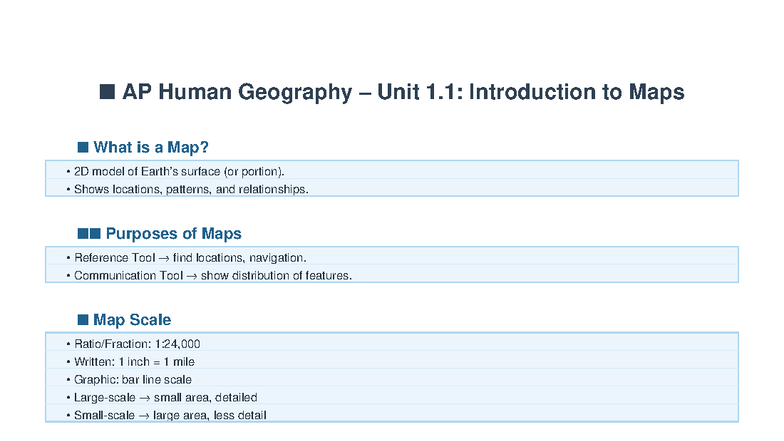 ■ AP Human Geography – Unit 1.1: Introduction to Maps

■ What is a Map?

• 2D model of Earth's surface (or portion).
• Shows locations, patterns, and relationships.

■■ Purposes of Maps

• Reference Tool → find locations, navigation.
• Communication Tool → show distribution of features.

■ Map Scale

• Ratio/Fraction: 1:24,000
• Written: 1 inch = 1 mile
• Graphic: bar line scale
• Large-scale → small area, detailed
• Small-scale → large area, less detail