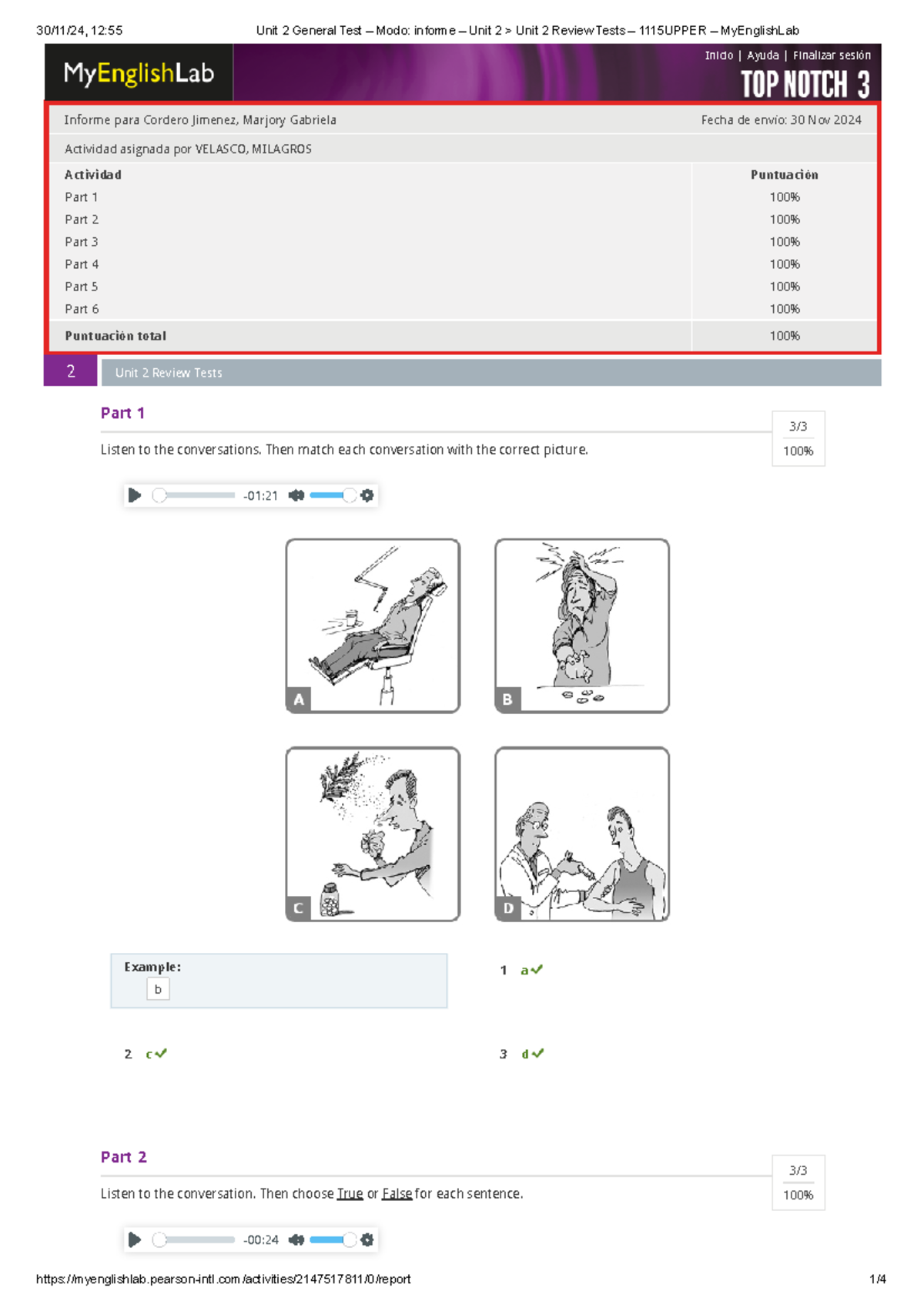 30/11/24, 12:55 Unit 2 General Test – Modo: informe – Unit 2 > Unit 2 Review Tests – 1115UPPER – MyEnglishLab

MyEnglishLab

Inicio | Ayuda | Finalizar sesión

TOP NOTCH 3

Informe para Cordero Jimenez, Marjory Gabriela

Fecha de envío: 30 Nov 2024

Actividad asignada por VELASCO, MILAGROS

| Actividad | Puntuación |
|---|---|
| Part 1 | 100% |
| Part 2 | 100% |
| Part 3 | 100% |
| Part 4 | 100% |
| Part 5 | 100% |
| Part 6 | 100% |
| Puntuación total | 100% |

2 Unit 2 Review Tests

Part 1

3/3
100%

Listen to the conversations. Then match each conversation with the correct picture.

-01:21

A

B

C

D

Example:
b

1 a

2 c

3 d

Part 2

3/3
100%

Listen to the conversation. Then choose True or False for each sentence.

-00:24

https://myenglishlab.pearson-intl.com/activities/2147517811/0/report 1/4