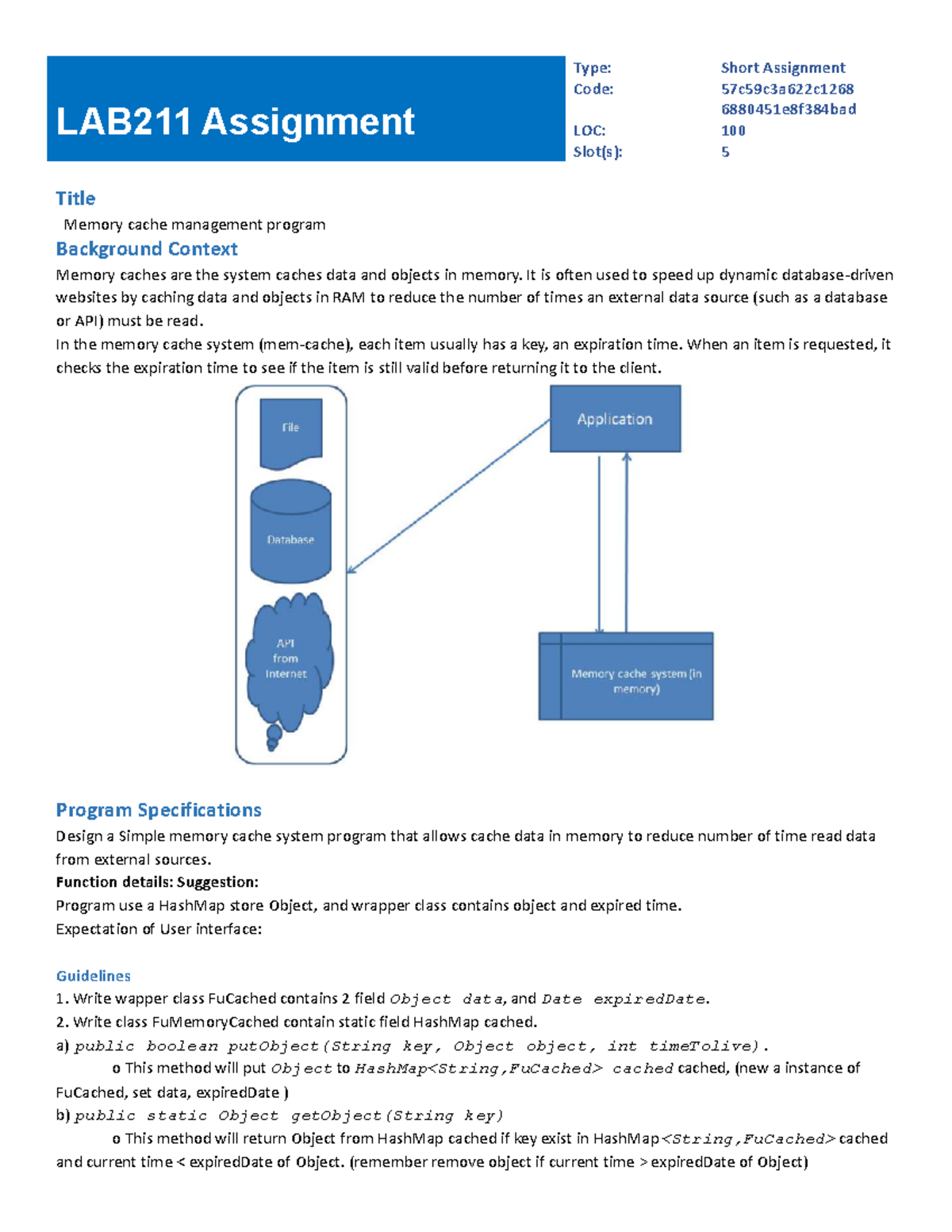 LAB211 Assignment

Type: Short Assignment
Code: 57c59c3a622c1268 6880451e8f384bad
LOC: 100
Slot(s): 5

Title
Memory cache management program

Background Context
Memory caches are the system caches data and objects in memory. It is often used to speed up dynamic database-driven websites by caching data and objects in RAM to reduce the number of times an external data source (such as a database or API) must be read.
In the memory cache system (mem-cache), each item usually has a key, an expiration time. When an item is requested, it checks the expiration time to see if the item is still valid before returning it to the client.

File
Database
API from Internet
Application
Memory cache system (in memory)

Program Specifications
Design a Simple memory cache system program that allows cache data in memory to reduce number of time read data from external sources.
Function details: Suggestion:
Program use a HashMap store Object, and wrapper class contains object and expired time.
Expectation of User interface:

Guidelines
1. Write wapper class FuCached contains 2 field Object data, and Date expiredDate.
2. Write class FuMemoryCached contain static field HashMap cached.
a) public boolean putObject(String key, Object object, int timeTolive).
o This method will put Object to HashMap<String,FuCached> cached cached, (new a instance of FuCached, set data, expiredDate )
b) public static Object getObject(String key)
o This method will return Object from HashMap cached if key exist in HashMap<String,FuCached> cached and current time < expiredDate of Object. (remember remove object if current time > expiredDate of Object)