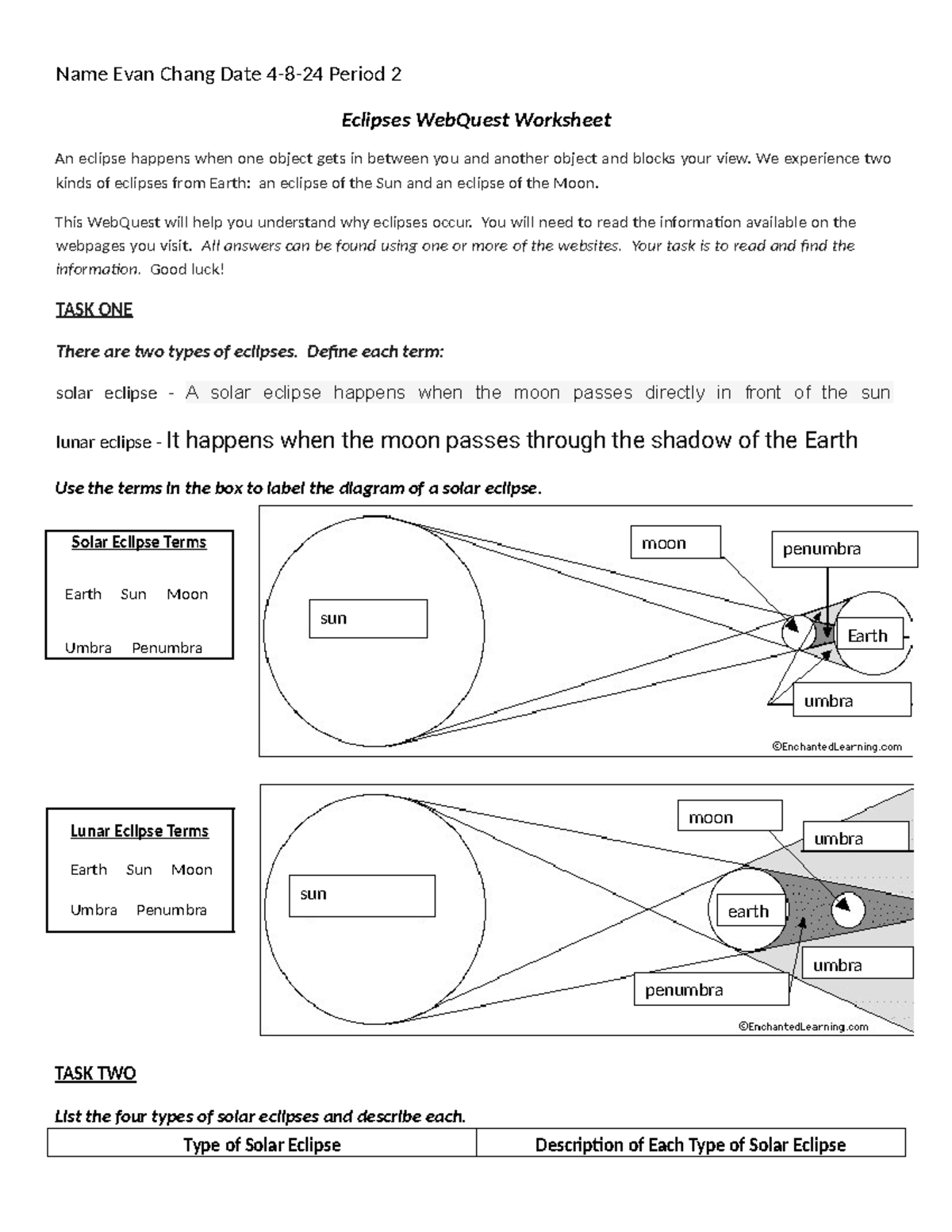 Name Evan Chang Date 4-8-24 Period 2

Eclipses WebQuest Worksheet

An eclipse happens when one object gets in between you and another object and blocks your view. We experience two kinds of eclipses from Earth: an eclipse of the Sun and an eclipse of the Moon.

This WebQuest will help you understand why eclipses occur. You will need to read the information available on the webpages you visit. All answers can be found using one or more of the websites. Your task is to read and find the information. Good luck!

TASK ONE

There are two types of eclipses. Define each term:

solar eclipse - A solar eclipse happens when the moon passes directly in front of the sun

lunar eclipse - It happens when the moon passes through the shadow of the Earth

Use the terms in the box to label the diagram of a solar eclipse.

Solar Eclipse Terms

Earth Sun Moon

Umbra Penumbra

sun

moon

penumbra

Earth

umbra

©EnchantedLearning.com

Lunar Eclipse Terms

Earth Sun Moon

Umbra Penumbra

sun

moon

umbra

earth

umbra

penumbra

©EnchantedLearning.com

TASK TWO

List the four types of solar eclipses and describe each.

| Type of Solar Eclipse | Description of Each Type of Solar Eclipse |
|---|---|