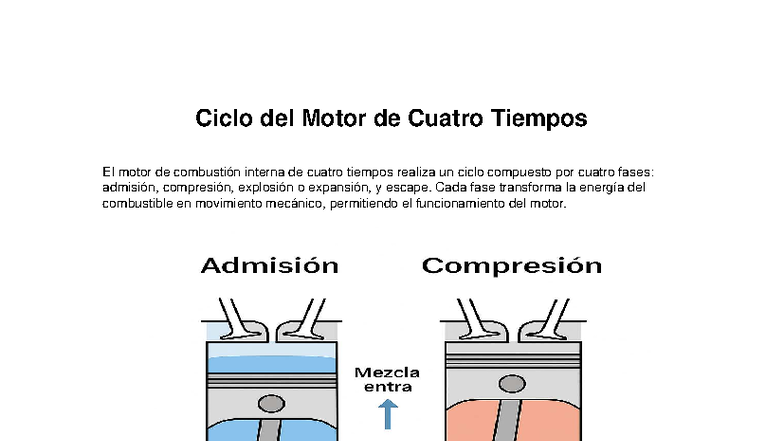 Ciclo del Motor de Cuatro Tiempos

El motor de combustión interna de cuatro tiempos realiza un ciclo compuesto por cuatro fases: admisión, compresión, explosión o expansión, y escape. Cada fase transforma la energía del combustible en movimiento mecánico, permitiendo el funcionamiento del motor.

Admisión

Compresión

Mezcla entra