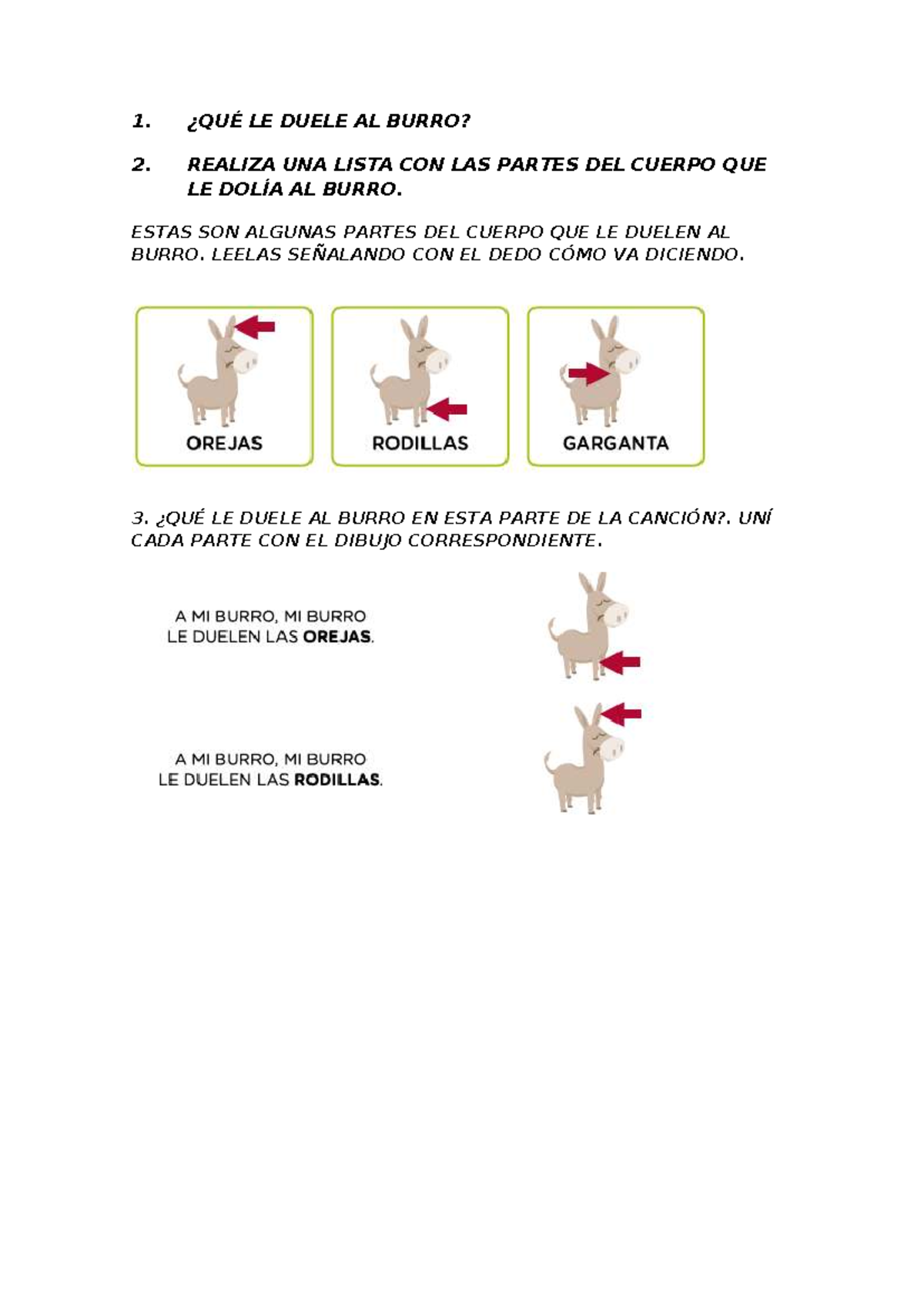 1. ¿QUÉ LE DUELE AL BURRO?

2. REALIZA UNA LISTA CON LAS PARTES DEL CUERPO QUE LE DOLÍA AL BURRO.

ESTAS SON ALGUNAS PARTES DEL CUERPO QUE LE DUELEN AL BURRO. LEELAS SEÑALANDO CON EL DEDO CÓMO VA DICIENDO.

OREJAS

RODILLAS

GARGANTA

3. ¿QUÉ LE DUELE AL BURRO EN ESTA PARTE DE LA CANCIÓN?. UNÍ CADA PARTE CON EL DIBUJO CORRESPONDIENTE.

A MI BURRO, MI BURRO
LE DUELEN LAS OREJAS.

A MI BURRO, MI BURRO
LE DUELEN LAS RODILLAS.