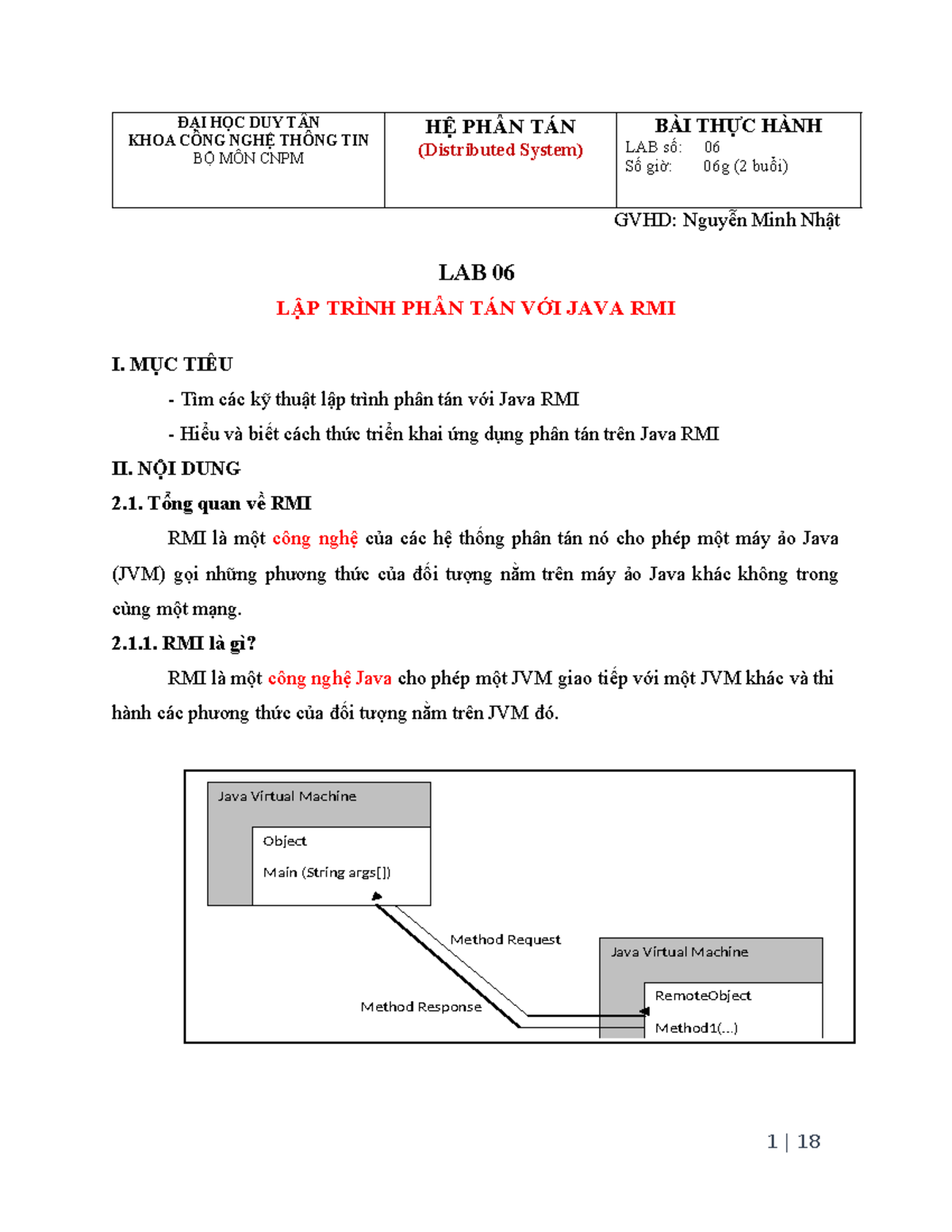 | ĐẠI HỌC DUY TÂN KHOA CÔNG NGHỆ THÔNG TIN BỘ MÔN CNPM | HỆ PHÂN TÁN (Distributed System) | BÀI THỰC HÀNH LAB số: 06 Số giờ: 06g (2 buổi) |
|---|---|---|

GVHD: Nguyễn Minh Nhật

LAB 06

LẬP TRÌNH PHÂN TÁN VỚI JAVA RMI

I. MỤC TIÊU

- Tìm các kỹ thuật lập trình phân tán với Java RMI

- Hiểu và biết cách thức triển khai ứng dụng phân tán trên Java RMI

II. NỘI DUNG

2.1. Tổng quan về RMI

RMI là một công nghệ của các hệ thống phân tán nó cho phép một máy ảo Java (JVM) gọi những phương thức của đối tượng nằm trên máy ảo Java khác không trong cùng một mạng.

2.1.1. RMI là gì?

RMI là một công nghệ Java cho phép một JVM giao tiếp với một JVM khác và thi hành các phương thức của đối tượng nằm trên JVM đó.

Java Virtual Machine
Object
Main (String args[])
Method Request
Method Response
Java Virtual Machine
RemoteObject
Method1(...)

1 | 18