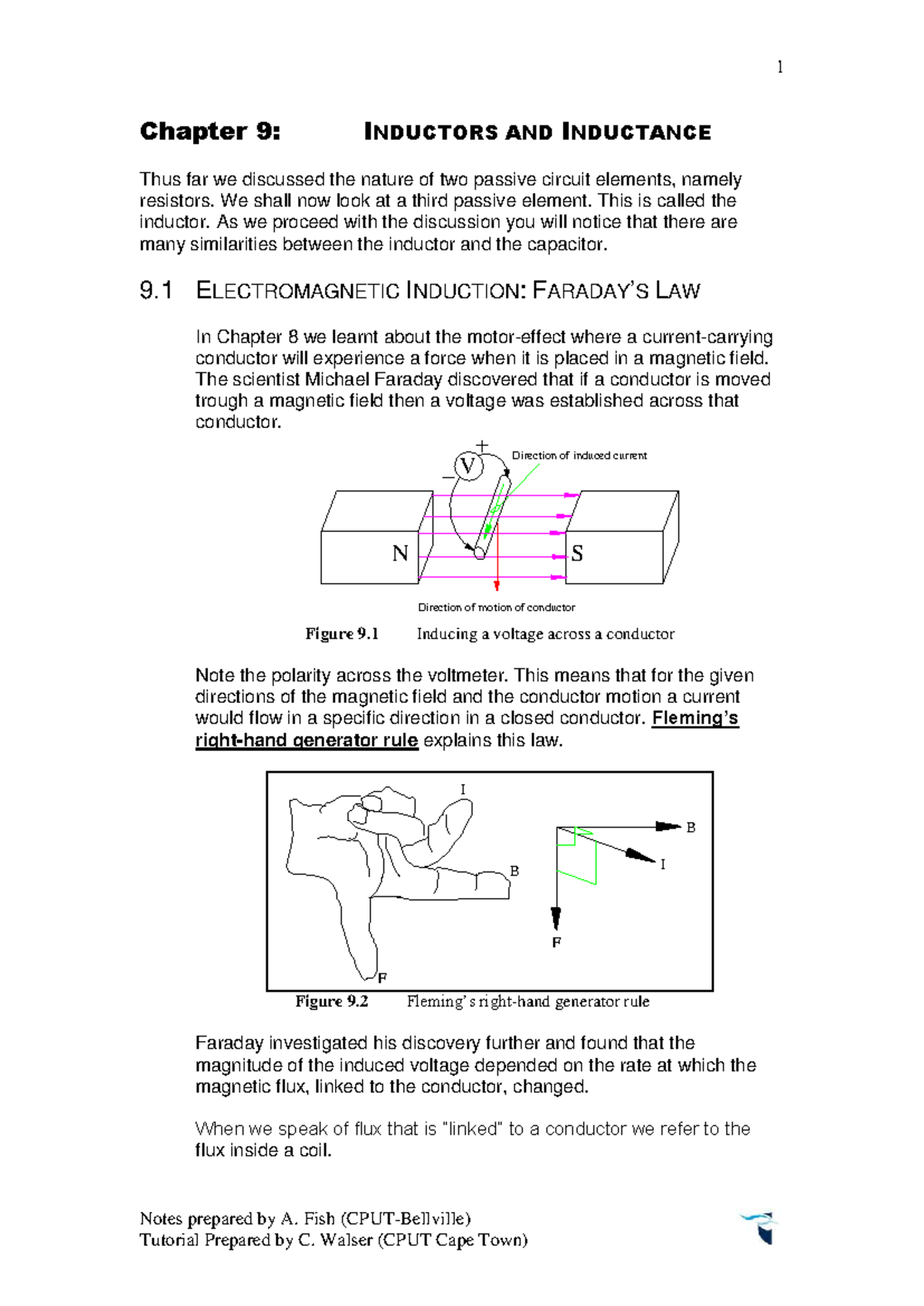 1

Chapter 9: INDUCTORS AND INDUCTANCE

Thus far we discussed the nature of two passive circuit elements, namely resistors. We shall now look at a third passive element. This is called the inductor. As we proceed with the discussion you will notice that there are many similarities between the inductor and the capacitor.

9.1 ELECTROMAGNETIC INDUCTION: FARADAY'S LAW

In Chapter 8 we learnt about the motor-effect where a current-carrying conductor will experience a force when it is placed in a magnetic field. The scientist Michael Faraday discovered that if a conductor is moved trough a magnetic field then a voltage was established across that conductor.

+
V
−
Direction of induced current
N
S
Direction of motion of conductor

Figure 9.1 Inducing a voltage across a conductor

Note the polarity across the voltmeter. This means that for the given directions of the magnetic field and the conductor motion a current would flow in a specific direction in a closed conductor. Fleming's right-hand generator rule explains this law.

I
B
F
B
I
F

Figure 9.2 Fleming's right-hand generator rule

Faraday investigated his discovery further and found that the magnitude of the induced voltage depended on the rate at which the magnetic flux, linked to the conductor, changed.

When we speak of flux that is "linked" to a conductor we refer to the flux inside a coil.

Notes prepared by A. Fish (CPUT-Bellville)
Tutorial Prepared by C. Walser (CPUT Cape Town)