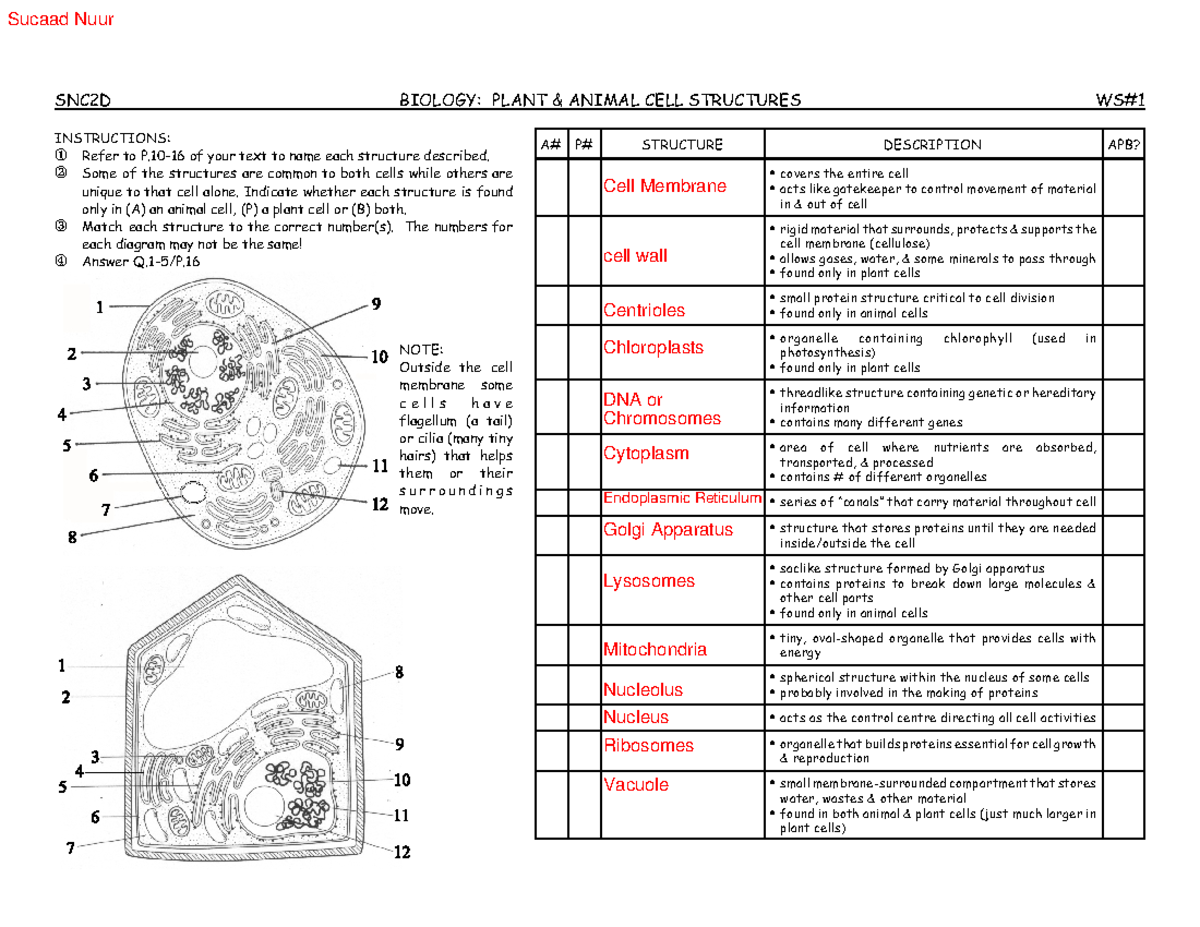 Sucaad Nuur

SNC2D BIOLOGY: PLANT & ANIMAL CELL STRUCTURES WS#1

INSTRUCTIONS:
① Refer to P.10-16 of your text to name each structure described.
② Some of the structures are common to both cells while others are unique to that cell alone. Indicate whether each structure is found only in (A) an animal cell, (P) a plant cell or (B) both.
③ Match each structure to the correct number(s). The numbers for each diagram may not be the same!
④ Answer Q.1-5/P.16

1 2 3 4 5 6 7 8 9 10 11 12

NOTE: Outside the cell membrane some cells have flagellum (a tail) or cilia (many tiny hairs) that helps them or their surroundings move.

1 2 3 4 5 6 7 8 9 10 11 12

| A# | P# | STRUCTURE | DESCRIPTION | APB? |
|---|---|---|---|---|
| | | Cell Membrane | • covers the entire cell • acts like gatekeeper to control movement of material in & out of cell | |
| | | cell wall | • rigid material that surrounds, protects & supports the cell membrane (cellulose) • allows gases, water, & some minerals to pass through • found only in plant cells | |
| | | Centrioles | • small protein structure critical to cell division • found only in animal cells | |
| | | Chloroplasts | • organelle containing chlorophyll (used in photosynthesis) • found only in plant cells | |
| | | DNA or Chromosomes | • threadlike structure containing genetic or hereditary information • contains many different genes | |
| | | Cytoplasm | • area of cell where nutrients are absorbed, transported, & processed • contains # of different organelles | |
| | | Endoplasmic Reticulum | • series of "canals" that carry material throughout cell | |
| | | Golgi Apparatus | • structure that stores proteins until they are needed inside/outside the cell | |
| | | Lysosomes | • saclike structure formed by Golgi apparatus • contains proteins to break down large molecules & other cell parts • found only in animal cells | |
| | | Mitochondria | • tiny, oval-shaped organelle that provides cells with energy | |
| | | Nucleolus | • spherical structure within the nucleus of some cells • probably involved in the making of proteins | |
| | | Nucleus | • acts as the control centre directing all cell activities | |
| | | Ribosomes | • organelle that builds proteins essential for cell growth & reproduction | |
| | | Vacuole | • small membrane-surrounded compartment that stores water, wastes & other material • found in both animal & plant cells (just much larger in plant cells) | |