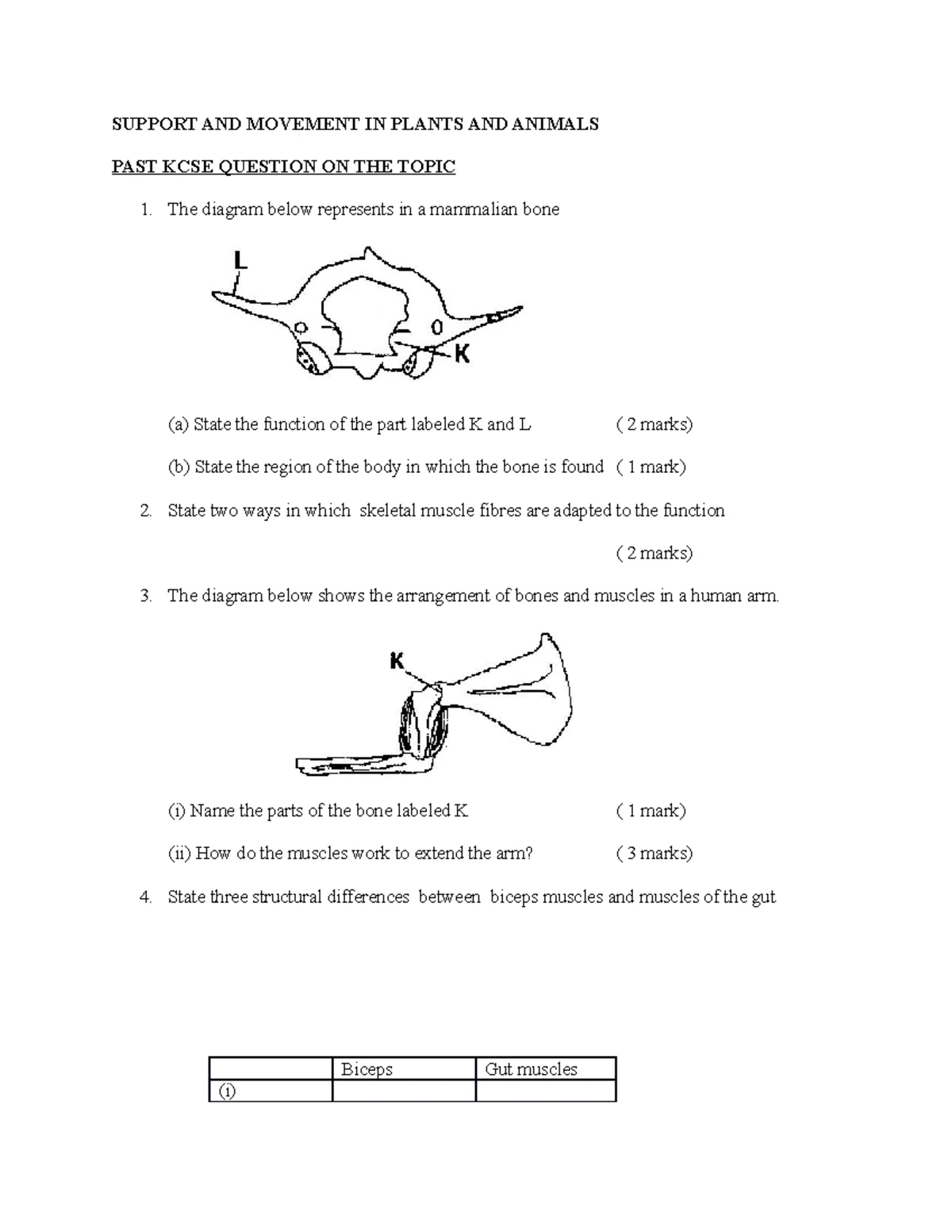 SUPPORT AND MOVEMENT IN PLANTS AND ANIMALS

PAST KCSE QUESTION ON THE TOPIC

1. The diagram below represents in a mammalian bone

L

K

(a) State the function of the part labeled K and L ( 2 marks)

(b) State the region of the body in which the bone is found ( 1 mark)

2. State two ways in which skeletal muscle fibres are adapted to the function

( 2 marks)

3. The diagram below shows the arrangement of bones and muscles in a human arm.

K

(i) Name the parts of the bone labeled K ( 1 mark)

(ii) How do the muscles work to extend the arm? ( 3 marks)

4. State three structural differences between biceps muscles and muscles of the gut

| | Biceps | Gut muscles |
|---|---|---|
| (i) | | |