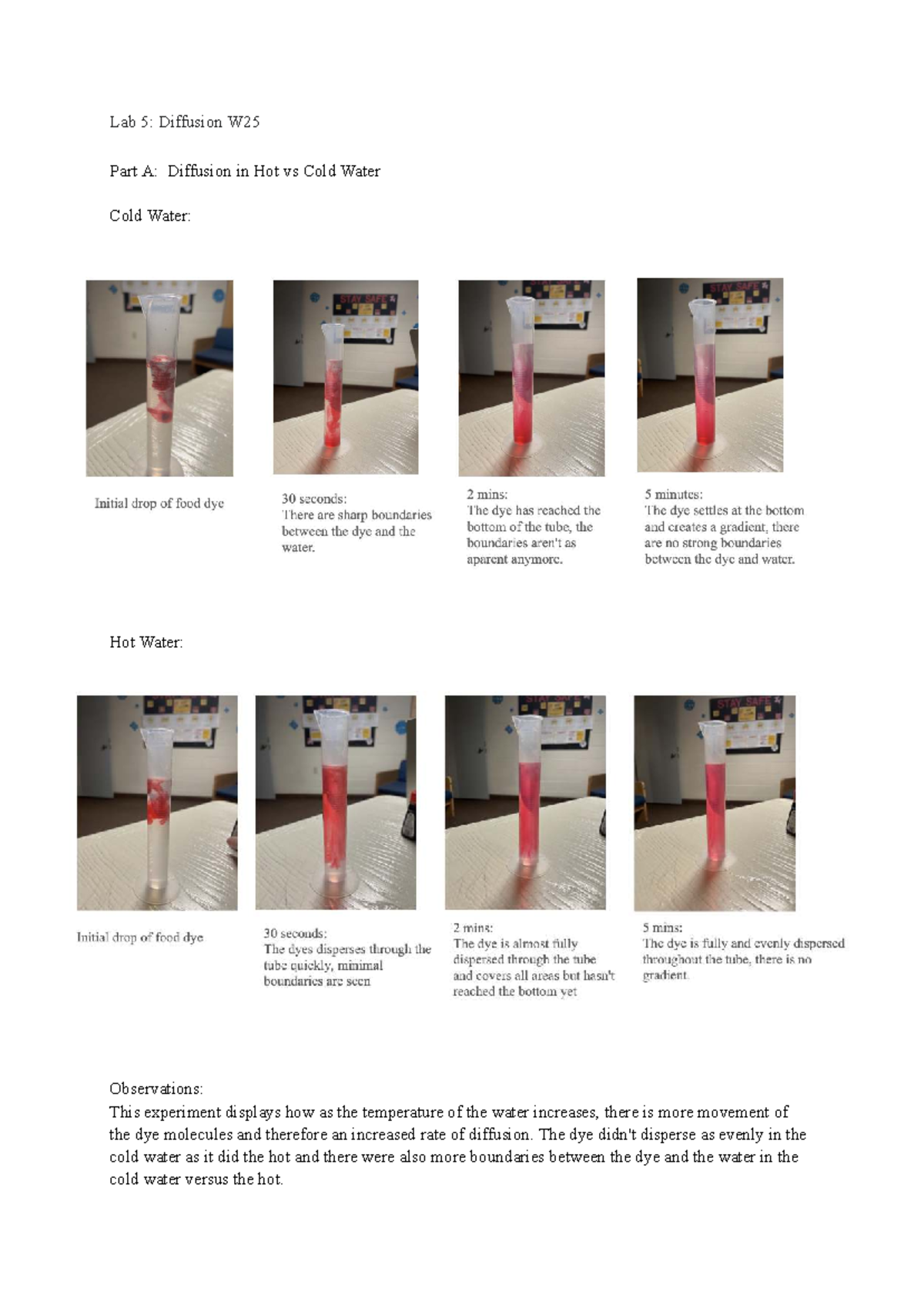 Lab 5: Diffusion W25

Part A: Diffusion in Hot vs Cold Water

Cold Water:

STAY SAFE

STAY SAFE

STAY SAFE

Initial drop of food dye

30 seconds:
There are sharp boundaries between the dye and the water.

2 mins:
The dye has reached the bottom of the tube, the boundaries aren't as aparent anymore.

5 minutes:
The dye settles at the bottom and creates a gradient, there are no strong boundaries between the dye and water.

Hot Water:

STAY SAFE

STAY SAFE

Initial drop of food dye

30 seconds:
The dyes disperses through the tube quickly, minimal boundaries are seen

2 mins:
The dye is almost fully dispersed through the tube and covers all areas but hasn't reached the bottom yet

5 mins:
The dye is fully and evenly dispersed throughout the tube, there is no gradient.

Observations:
This experiment displays how as the temperature of the water increases, there is more movement of the dye molecules and therefore an increased rate of diffusion. The dye didn't disperse as evenly in the cold water as it did the hot and there were also more boundaries between the dye and the water in the cold water versus the hot.