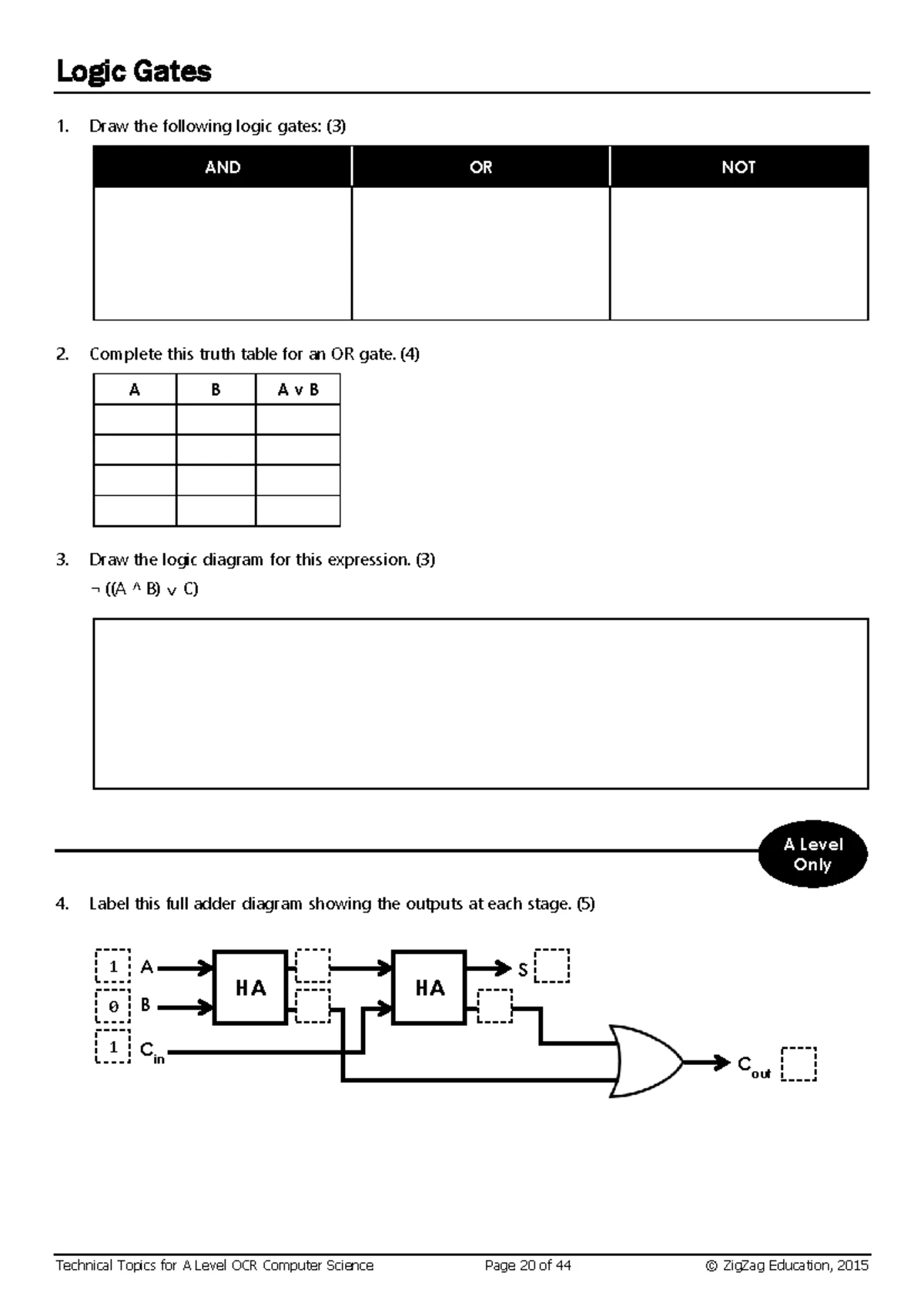 Logic Gates

1. Draw the following logic gates: (3)

| AND | OR | NOT |
|---|---|---|
| | | |

2. Complete this truth table for an OR gate. (4)

| A | B | A v B |
|---|---|---|
| | | |
| | | |
| | | |
| | | |

3. Draw the logic diagram for this expression. (3)

¬ ((A ^ B) v C)

A Level Only

4. Label this full adder diagram showing the outputs at each stage. (5)

1 A
0 B
1 $C_{in}$
HA
HA
S
$C_{out}$

Technical Topics for A Level OCR Computer Science Page 20 of 44 © ZigZag Education, 2015