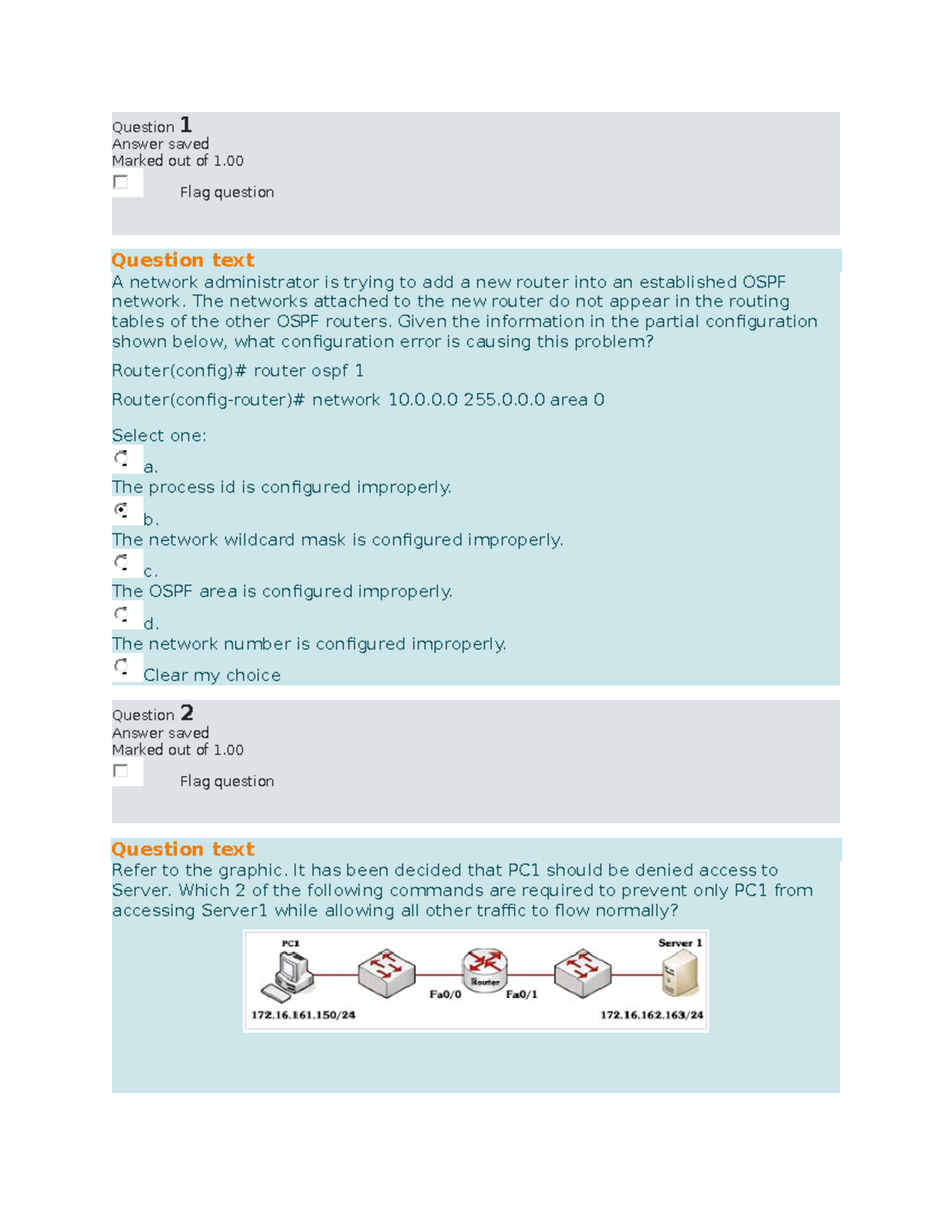 Question 1
Answer saved
Marked out of 1.00

Flag question

Question text
A network administrator is trying to add a new router into an established OSPF network. The networks attached to the new router do not appear in the routing tables of the other OSPF routers. Given the information in the partial configuration shown below, what configuration error is causing this problem?

Router(config)# router ospf 1

Router(config-router)# network 10.0.0.0 255.0.0.0 area 0

Select one:
a.
The process id is configured improperly.
b.
The network wildcard mask is configured improperly.
c.
The OSPF area is configured improperly.
d.
The network number is configured improperly.
Clear my choice

Question 2
Answer saved
Marked out of 1.00

Flag question

Question text
Refer to the graphic. It has been decided that PC1 should be denied access to Server. Which 2 of the following commands are required to prevent only PC1 from accessing Server1 while allowing all other traffic to flow normally?

PC1
Router
Fa0/0
Fa0/1
Server 1
172.16.161.150/24
172.16.162.163/24