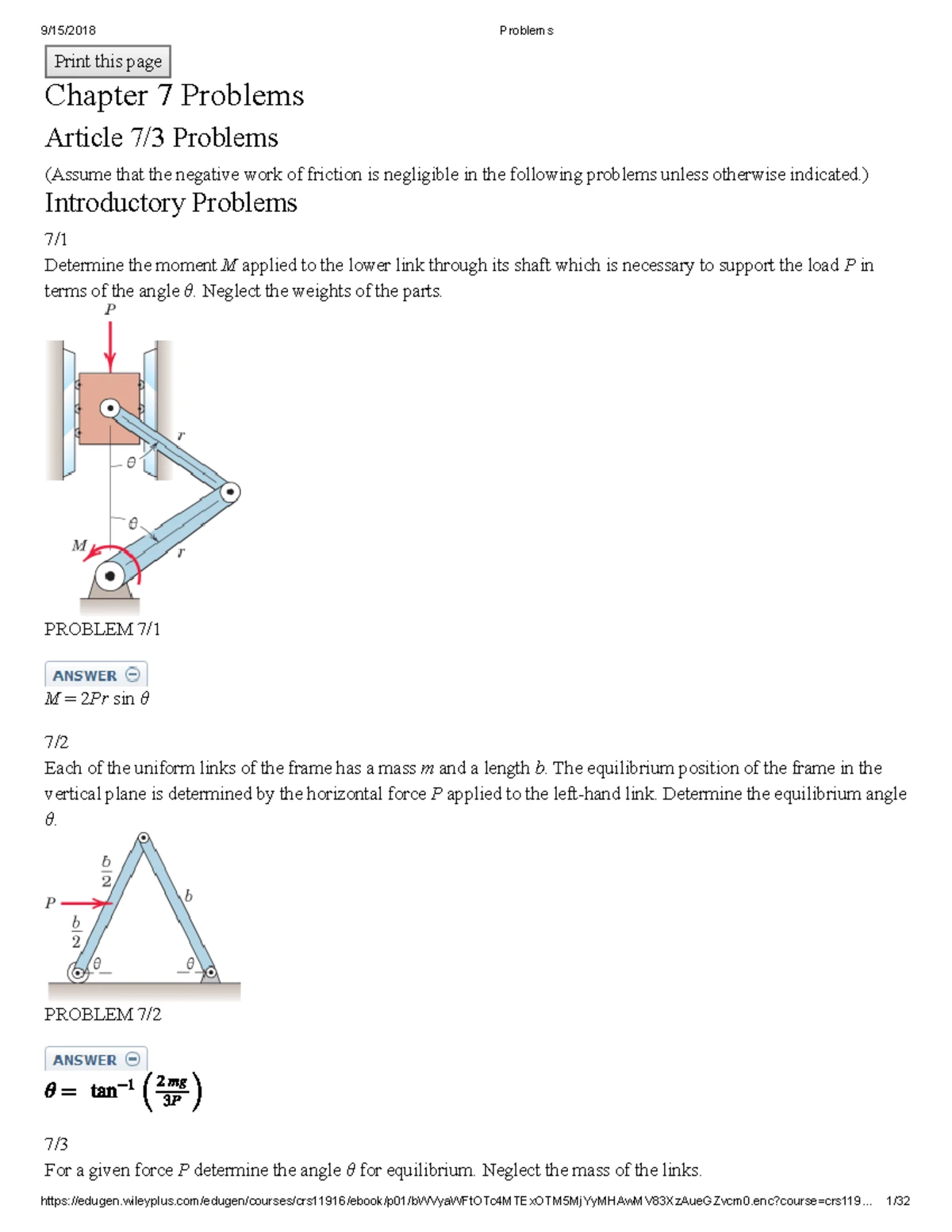 9/15/2018 Problems

Print this page

Chapter 7 Problems

Article 7/3 Problems

(Assume that the negative work of friction is negligible in the following problems unless otherwise indicated.)

Introductory Problems

7/1

Determine the moment $M$ applied to the lower link through its shaft which is necessary to support the load $P$ in terms of the angle $\theta$. Neglect the weights of the parts.

$P$

$r$

$\theta$

$\theta$

$M$

$r$

PROBLEM 7/1

ANSWER

$M = 2Pr \sin \theta$

7/2

Each of the uniform links of the frame has a mass $m$ and a length $b$. The equilibrium position of the frame in the vertical plane is determined by the horizontal force $P$ applied to the left-hand link. Determine the equilibrium angle $\theta$.

$\frac{b}{2}$

$P$

$\frac{b}{2}$

$b$

$\theta$

$\theta$

PROBLEM 7/2

ANSWER

$\theta = \tan^{-1}\left(\frac{2mg}{3P}\right)$

7/3

For a given force $P$ determine the angle $\theta$ for equilibrium. Neglect the mass of the links.

https://edugen.wileyplus.com/edugen/courses/crs11916/ebook/p01/bWVyaWFtOTc4MTExOTM5MjYyMHAwMV83XzAueGZvcm0.enc?course=crs119... 1/32