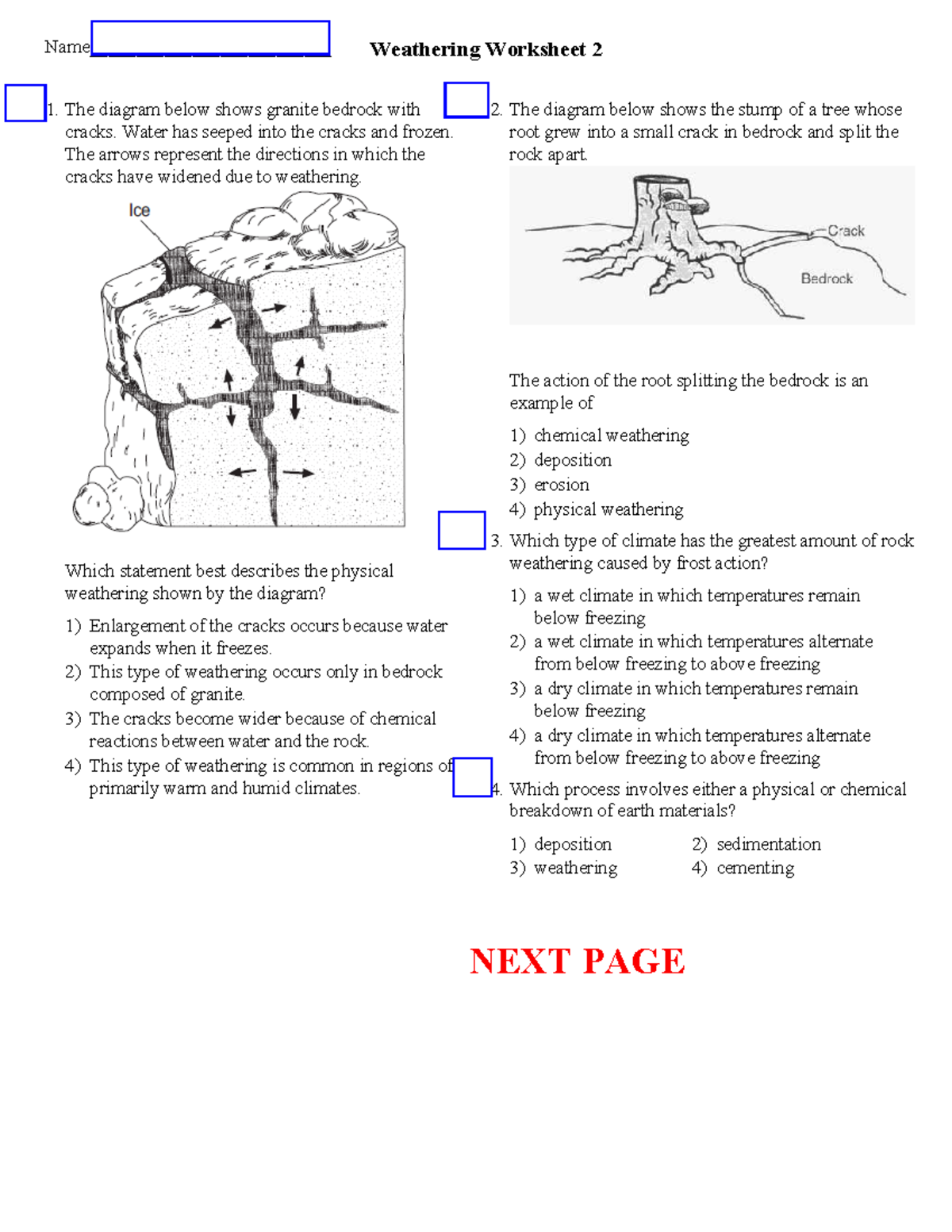 Name

Weathering Worksheet 2

1. The diagram below shows granite bedrock with cracks. Water has seeped into the cracks and frozen. The arrows represent the directions in which the cracks have widened due to weathering.

Ice

Which statement best describes the physical weathering shown by the diagram?

1) Enlargement of the cracks occurs because water expands when it freezes.
2) This type of weathering occurs only in bedrock composed of granite.
3) The cracks become wider because of chemical reactions between water and the rock.
4) This type of weathering is common in regions of primarily warm and humid climates.

2. The diagram below shows the stump of a tree whose root grew into a small crack in bedrock and split the rock apart.

Crack
Bedrock

The action of the root splitting the bedrock is an example of

1) chemical weathering
2) deposition
3) erosion
4) physical weathering

3. Which type of climate has the greatest amount of rock weathering caused by frost action?

1) a wet climate in which temperatures remain below freezing
2) a wet climate in which temperatures alternate from below freezing to above freezing
3) a dry climate in which temperatures remain below freezing
4) a dry climate in which temperatures alternate from below freezing to above freezing

4. Which process involves either a physical or chemical breakdown of earth materials?

1) deposition
2) sedimentation
3) weathering
4) cementing

NEXT PAGE