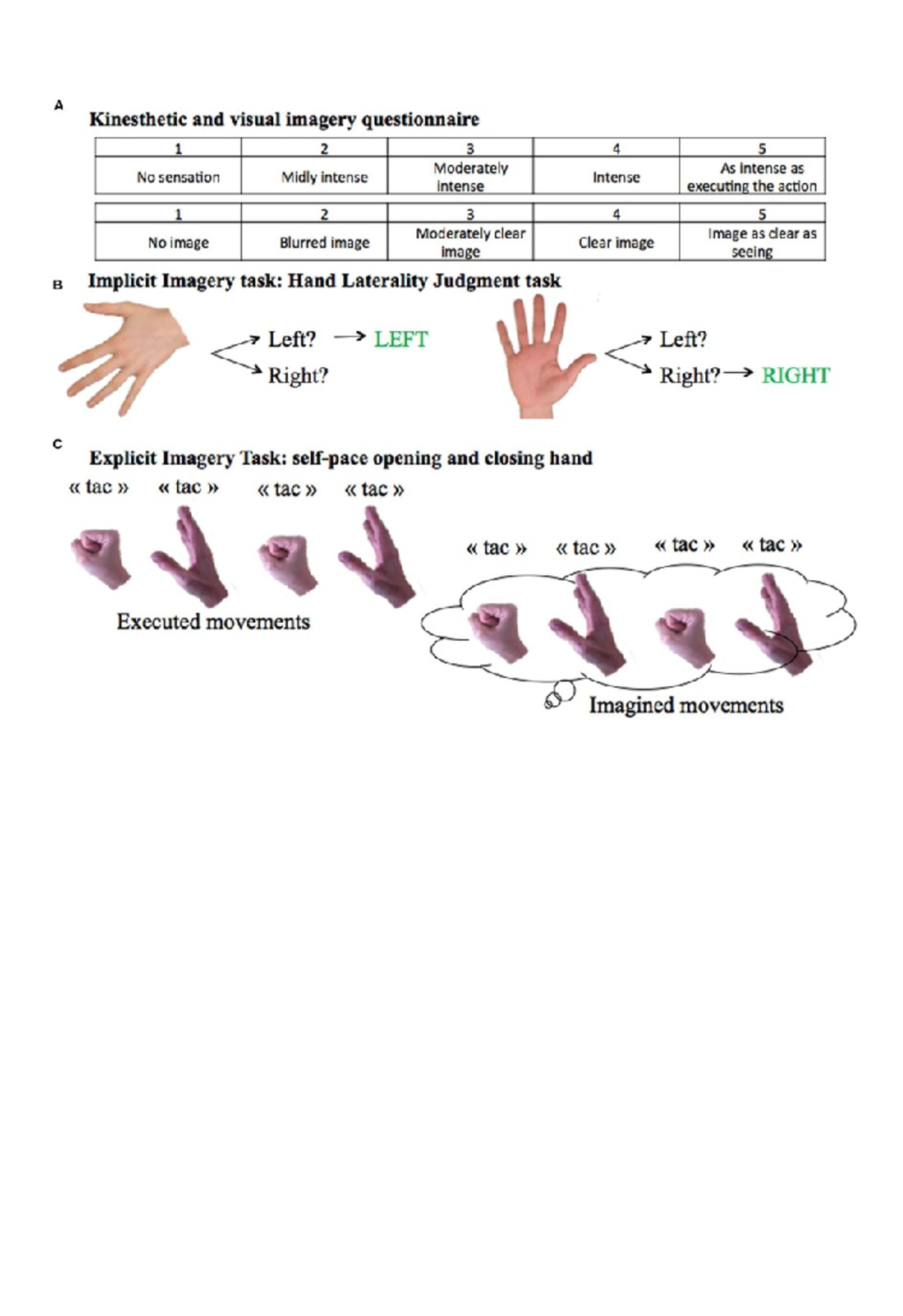 A

Kinesthetic and visual imagery questionnaire

| 1 | 2 | 3 | 4 | 5 |
|---|---|---|---|---|
| No sensation | Midly intense | Moderately intense | Intense | As intense as executing the action |

| 1 | 2 | 3 | 4 | 5 |
|---|---|---|---|---|
| No image | Blurred image | Moderately clear image | Clear image | Image as clear as seeing |

B Implicit Imagery task: Hand Laterality Judgment task

Left? → LEFT
Right?

Left?
Right? → RIGHT

C

Explicit Imagery Task: self-pace opening and closing hand

« tac » « tac » « tac » « tac »

Executed movements

« tac » « tac » « tac » « tac »

Imagined movements