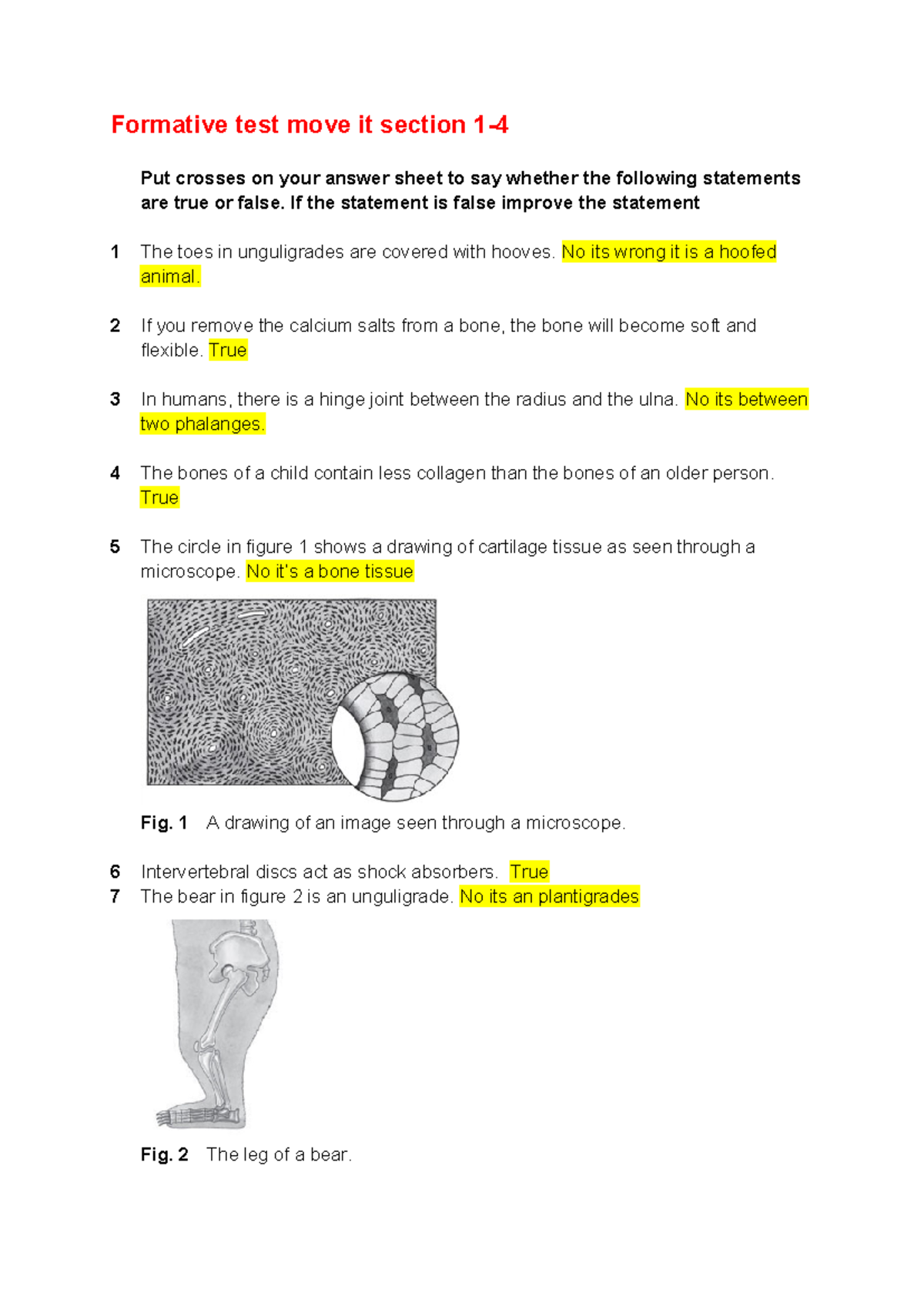 Formative test move it section 1-4

Put crosses on your answer sheet to say whether the following statements are true or false. If the statement is false improve the statement

1 The toes in unguligrades are covered with hooves. No its wrong it is a hoofed animal.

2 If you remove the calcium salts from a bone, the bone will become soft and flexible. True

3 In humans, there is a hinge joint between the radius and the ulna. No its between two phalanges.

4 The bones of a child contain less collagen than the bones of an older person. True

5 The circle in figure 1 shows a drawing of cartilage tissue as seen through a microscope. No it's a bone tissue

Fig. 1 A drawing of an image seen through a microscope.

6 Intervertebral discs act as shock absorbers. True
7 The bear in figure 2 is an unguligrade. No its an plantigrades

Fig. 2 The leg of a bear.