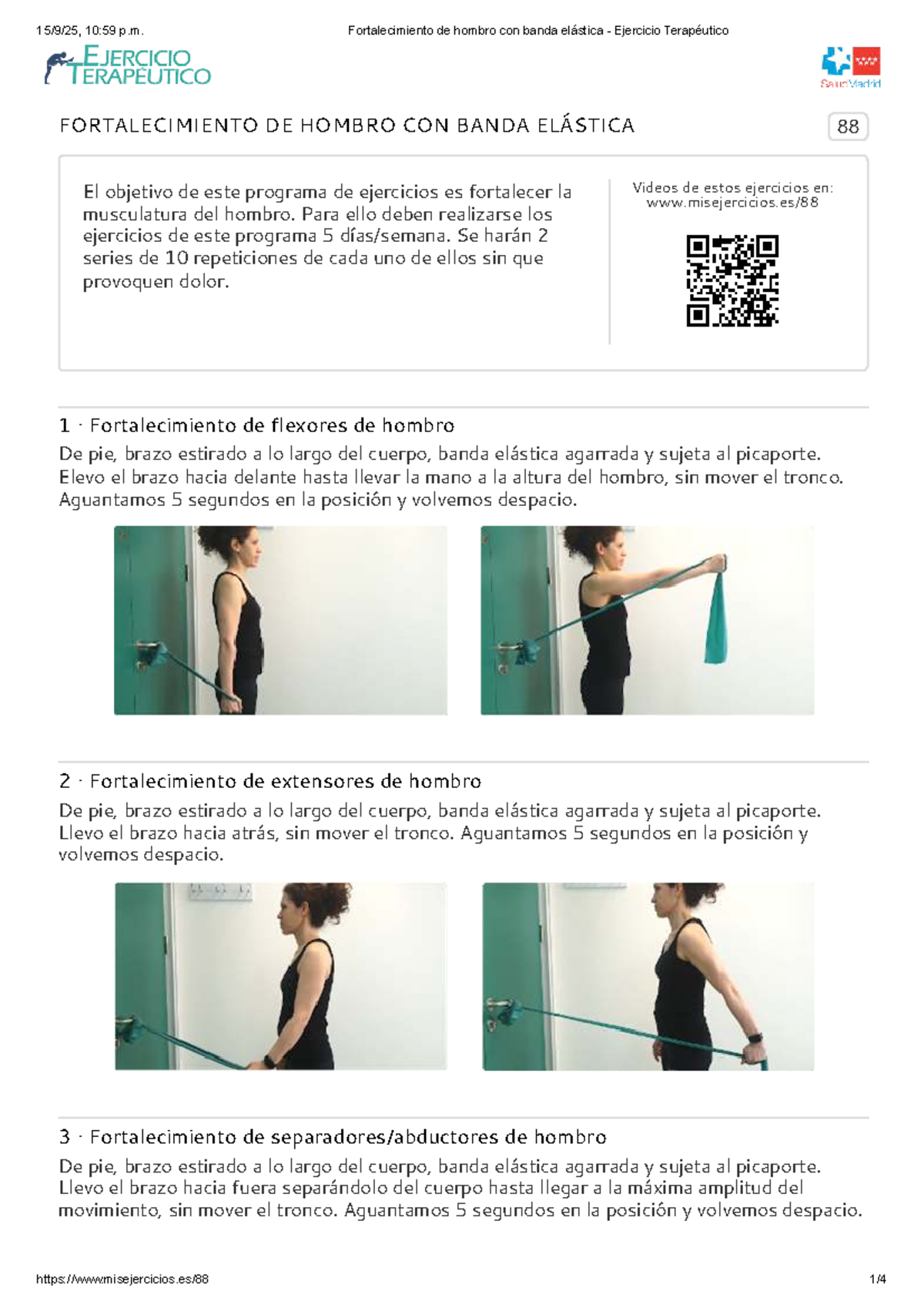 15/9/25, 10:59 p.m.

Fortalecimiento de hombro con banda elástica - Ejercicio Terapéutico

EJERCICIO TERAPÉUTICO

SaludMadrid

FORTALECIMIENTO DE HOMBRO CON BANDA ELÁSTICA

88

El objetivo de este programa de ejercicios es fortalecer la musculatura del hombro. Para ello deben realizarse los ejercicios de este programa 5 días/semana. Se harán 2 series de 10 repeticiones de cada uno de ellos sin que provoquen dolor.

Videos de estos ejercicios en: www.misejercicios.es/88

1 · Fortalecimiento de flexores de hombro

De pie, brazo estirado a lo largo del cuerpo, banda elástica agarrada y sujeta al picaporte. Elevo el brazo hacia delante hasta llevar la mano a la altura del hombro, sin mover el tronco. Aguantamos 5 segundos en la posición y volvemos despacio.

2 · Fortalecimiento de extensores de hombro

De pie, brazo estirado a lo largo del cuerpo, banda elástica agarrada y sujeta al picaporte. Llevo el brazo hacia atrás, sin mover el tronco. Aguantamos 5 segundos en la posición y volvemos despacio.

3 · Fortalecimiento de separadores/abductores de hombro

De pie, brazo estirado a lo largo del cuerpo, banda elástica agarrada y sujeta al picaporte. Llevo el brazo hacia fuera separándolo del cuerpo hasta llegar a la máxima amplitud del movimiento, sin mover el tronco. Aguantamos 5 segundos en la posición y volvemos despacio.

https://www.misejercicios.es/88

1/4