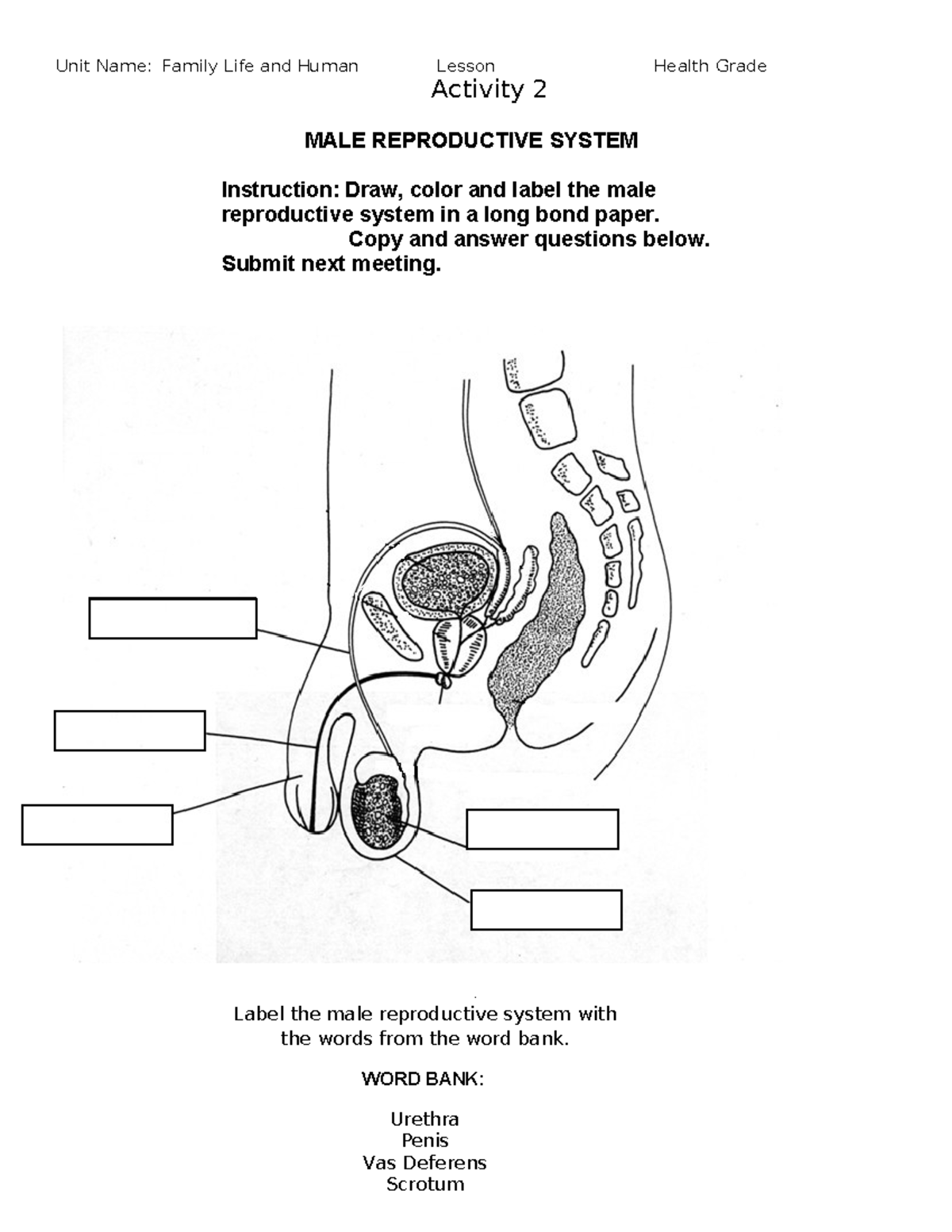 Unit Name: Family Life and Human Lesson Health Grade

Activity 2

MALE REPRODUCTIVE SYSTEM

Instruction: Draw, color and label the male reproductive system in a long bond paper. Copy and answer questions below. Submit next meeting.

Label the male reproductive system with the words from the word bank.

WORD BANK:

Urethra
Penis
Vas Deferens
Scrotum