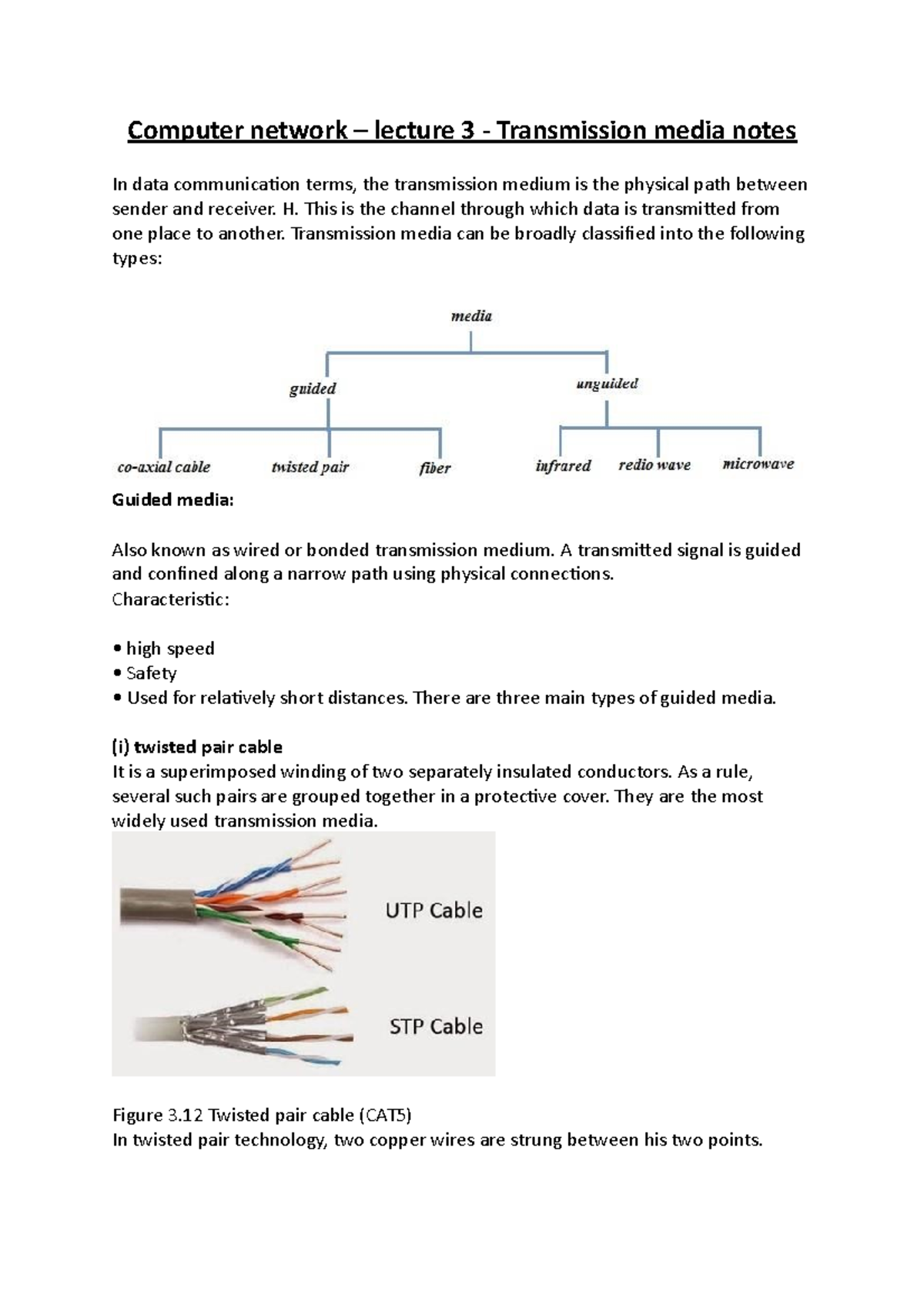 Computer network – lecture 3 - Transmission media notes

In data communication terms, the transmission medium is the physical path between sender and receiver. H. This is the channel through which data is transmitted from one place to another. Transmission media can be broadly classified into the following types:

media

guided

unguided

co-axial cable

twisted pair

fiber

infrared

redio wave

microwave

Guided media:

Also known as wired or bonded transmission medium. A transmitted signal is guided and confined along a narrow path using physical connections.
Characteristic:

• high speed
• Safety
• Used for relatively short distances. There are three main types of guided media.

(i) twisted pair cable
It is a superimposed winding of two separately insulated conductors. As a rule, several such pairs are grouped together in a protective cover. They are the most widely used transmission media.

UTP Cable

STP Cable

Figure 3.12 Twisted pair cable (CAT5)
In twisted pair technology, two copper wires are strung between his two points.