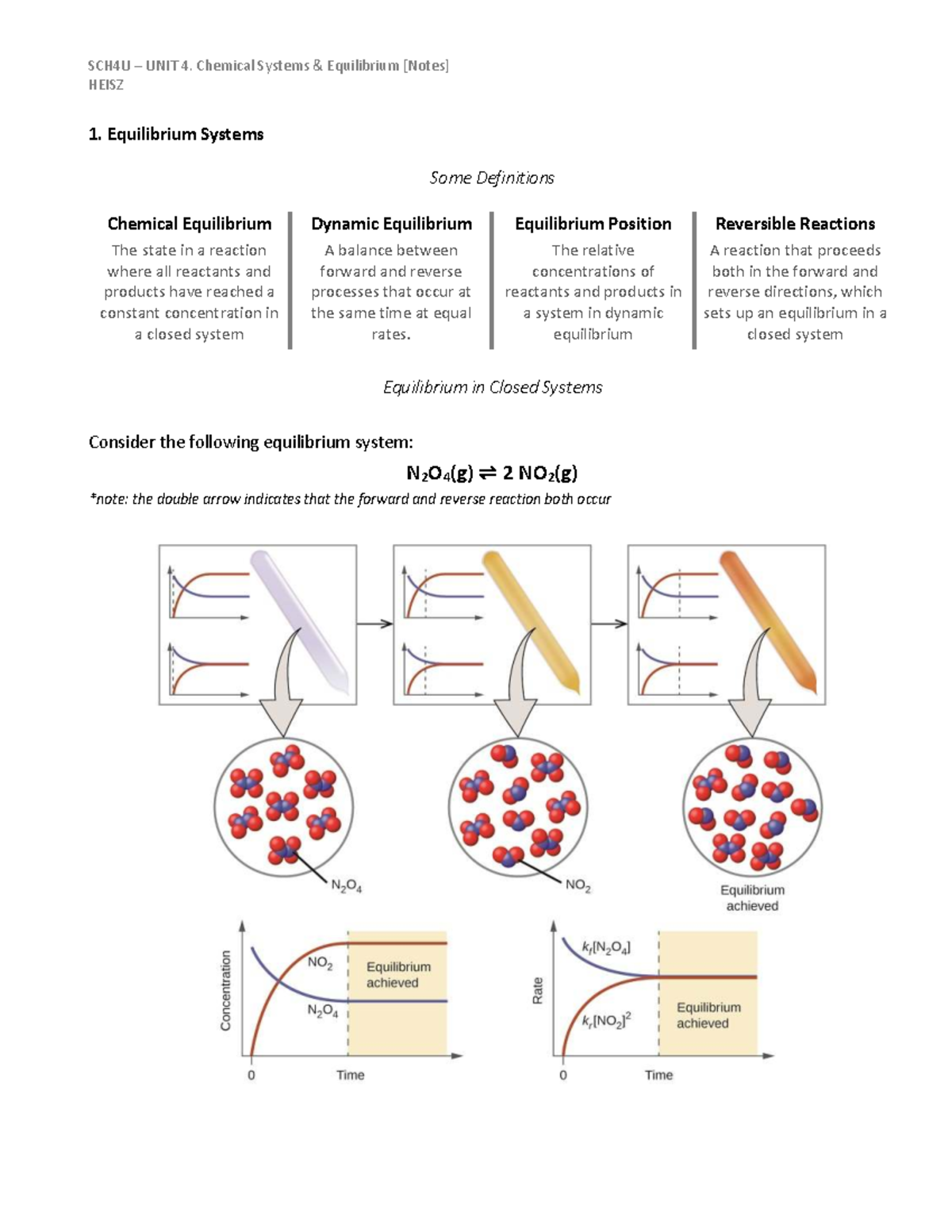 SCH4U – UNIT 4. Chemical Systems & Equilibrium [Notes]
HEISZ

1. Equilibrium Systems

Some Definitions

Chemical Equilibrium
The state in a reaction where all reactants and products have reached a constant concentration in a closed system

Dynamic Equilibrium
A balance between forward and reverse processes that occur at the same time at equal rates.

Equilibrium Position
The relative concentrations of reactants and products in a system in dynamic equilibrium

Reversible Reactions
A reaction that proceeds both in the forward and reverse directions, which sets up an equilibrium in a closed system

Equilibrium in Closed Systems

Consider the following equilibrium system:

$N_2O_4(g) \rightleftharpoons 2\ NO_2(g)$

*note: the double arrow indicates that the forward and reverse reaction both occur

$N_2O_4$

$NO_2$

Equilibrium achieved

Concentration

$NO_2$

$N_2O_4$

Equilibrium achieved

0

Time

Rate

$k_f[N_2O_4]$

$k_r[NO_2]^2$

Equilibrium achieved

0

Time