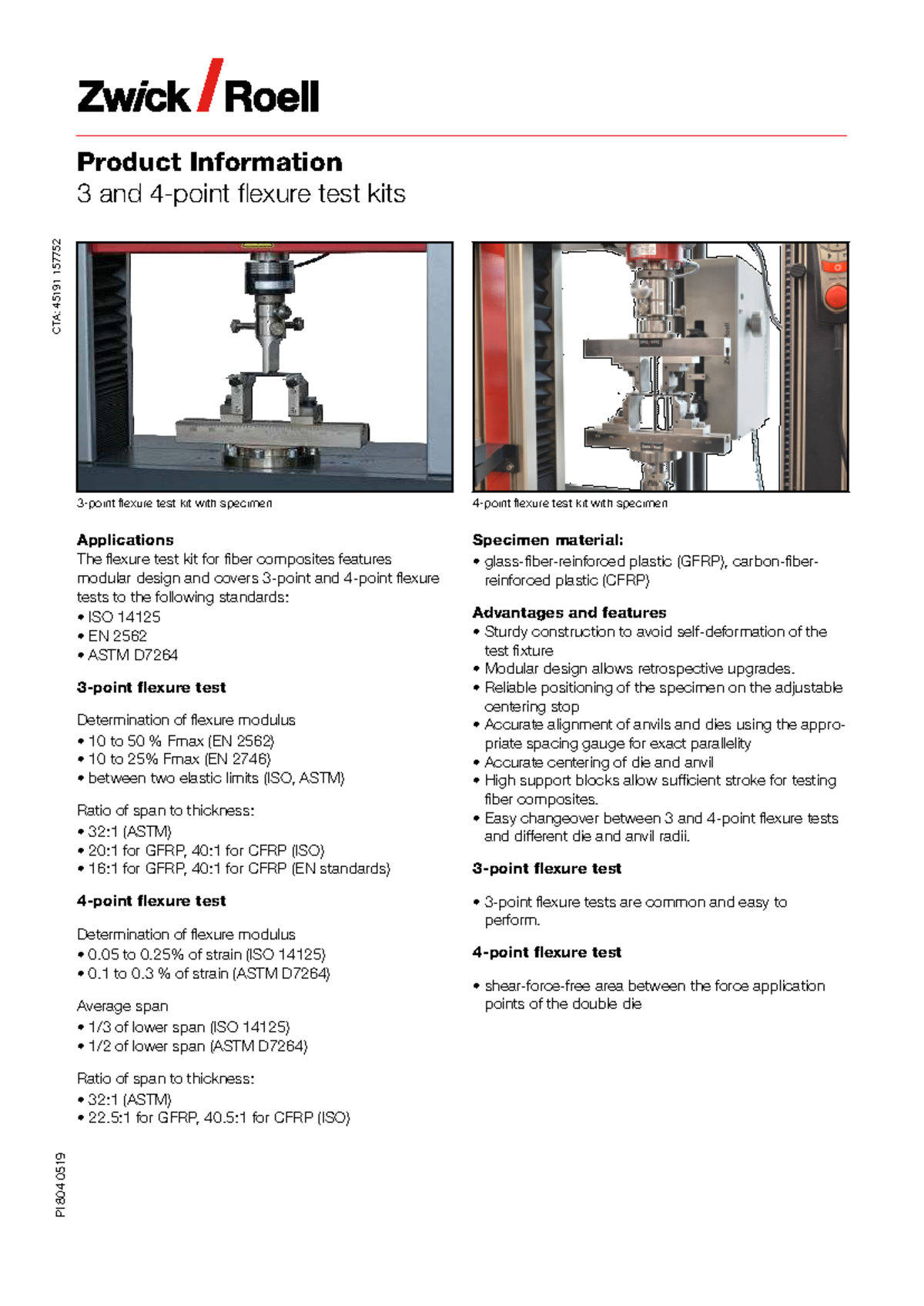 Zwick / Roell

Product Information
3 and 4-point flexure test kits

CTA: 45191 157752

3-point flexure test kit with specimen

4-point flexure test kit with specimen

Applications
The flexure test kit for fiber composites features modular design and covers 3-point and 4-point flexure tests to the following standards:
• ISO 14125
• EN 2562
• ASTM D7264

3-point flexure test

Determination of flexure modulus
• 10 to 50 % Fmax (EN 2562)
• 10 to 25% Fmax (EN 2746)
• between two elastic limits (ISO, ASTM)

Ratio of span to thickness:
• 32:1 (ASTM)
• 20:1 for GFRP, 40:1 for CFRP (ISO)
• 16:1 for GFRP, 40:1 for CFRP (EN standards)

4-point flexure test

Determination of flexure modulus
• 0.05 to 0.25% of strain (ISO 14125)
• 0.1 to 0.3 % of strain (ASTM D7264)

Average span
• 1/3 of lower span (ISO 14125)
• 1/2 of lower span (ASTM D7264)

Ratio of span to thickness:
• 32:1 (ASTM)
• 22.5:1 for GFRP, 40.5:1 for CFRP (ISO)

Specimen material:
• glass-fiber-reinforced plastic (GFRP), carbon-fiber-reinforced plastic (CFRP)

Advantages and features
• Sturdy construction to avoid self-deformation of the test fixture
• Modular design allows retrospective upgrades.
• Reliable positioning of the specimen on the adjustable centering stop
• Accurate alignment of anvils and dies using the appropriate spacing gauge for exact parallelity
• Accurate centering of die and anvil
• High support blocks allow sufficient stroke for testing fiber composites.
• Easy changeover between 3 and 4-point flexure tests and different die and anvil radii.

3-point flexure test

• 3-point flexure tests are common and easy to perform.

4-point flexure test

• shear-force-free area between the force application points of the double die

PI 804 0519