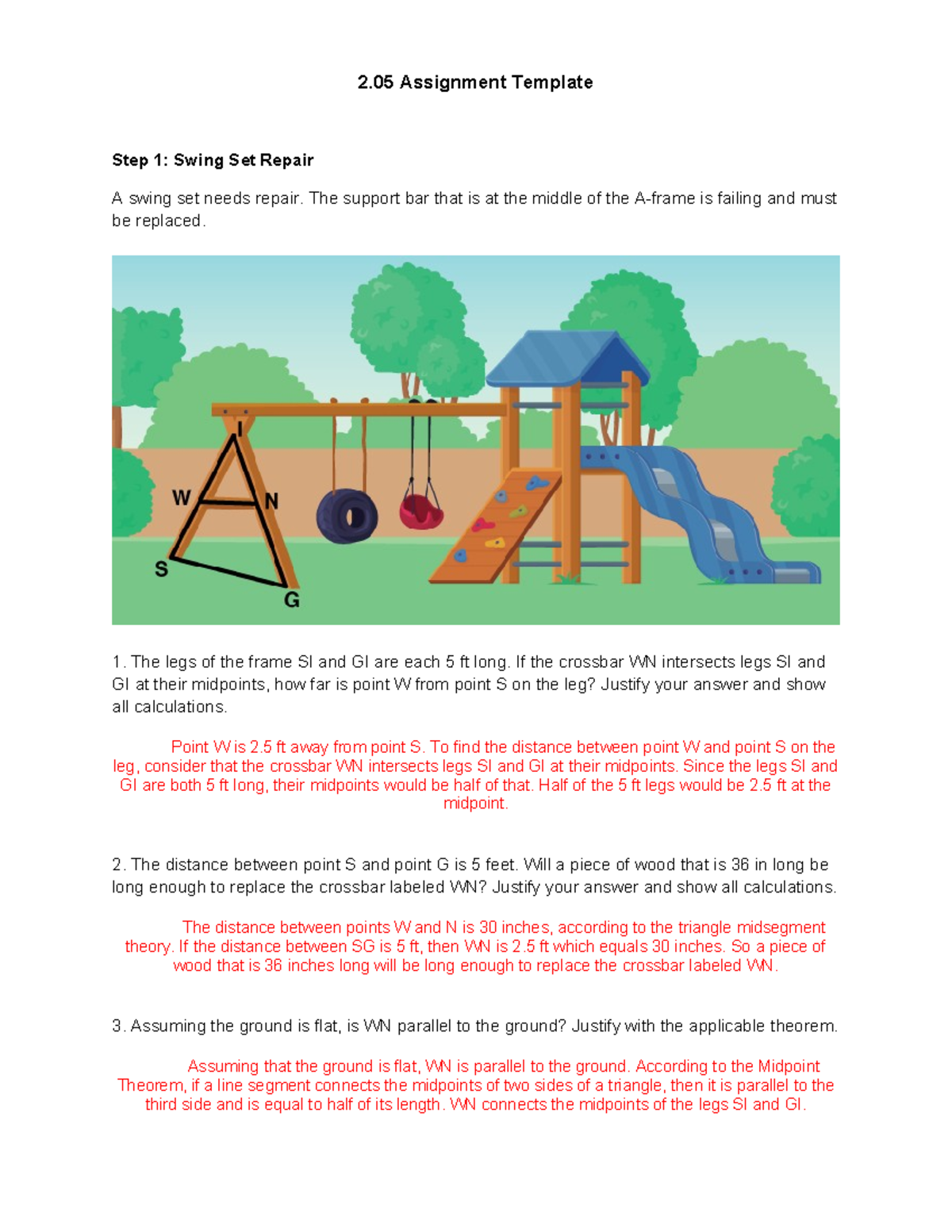 2.05 Assignment Template

Step 1: Swing Set Repair

A swing set needs repair. The support bar that is at the middle of the A-frame is failing and must be replaced.

I
W
N
S
G

1. The legs of the frame SI and GI are each 5 ft long. If the crossbar WN intersects legs SI and GI at their midpoints, how far is point W from point S on the leg? Justify your answer and show all calculations.

Point W is 2.5 ft away from point S. To find the distance between point W and point S on the leg, consider that the crossbar WN intersects legs SI and GI at their midpoints. Since the legs SI and GI are both 5 ft long, their midpoints would be half of that. Half of the 5 ft legs would be 2.5 ft at the midpoint.

2. The distance between point S and point G is 5 feet. Will a piece of wood that is 36 in long be long enough to replace the crossbar labeled WN? Justify your answer and show all calculations.

The distance between points W and N is 30 inches, according to the triangle midsegment theory. If the distance between SG is 5 ft, then WN is 2.5 ft which equals 30 inches. So a piece of wood that is 36 inches long will be long enough to replace the crossbar labeled WN.

3. Assuming the ground is flat, is WN parallel to the ground? Justify with the applicable theorem.

Assuming that the ground is flat, WN is parallel to the ground. According to the Midpoint Theorem, if a line segment connects the midpoints of two sides of a triangle, then it is parallel to the third side and is equal to half of its length. WN connects the midpoints of the legs SI and GI.