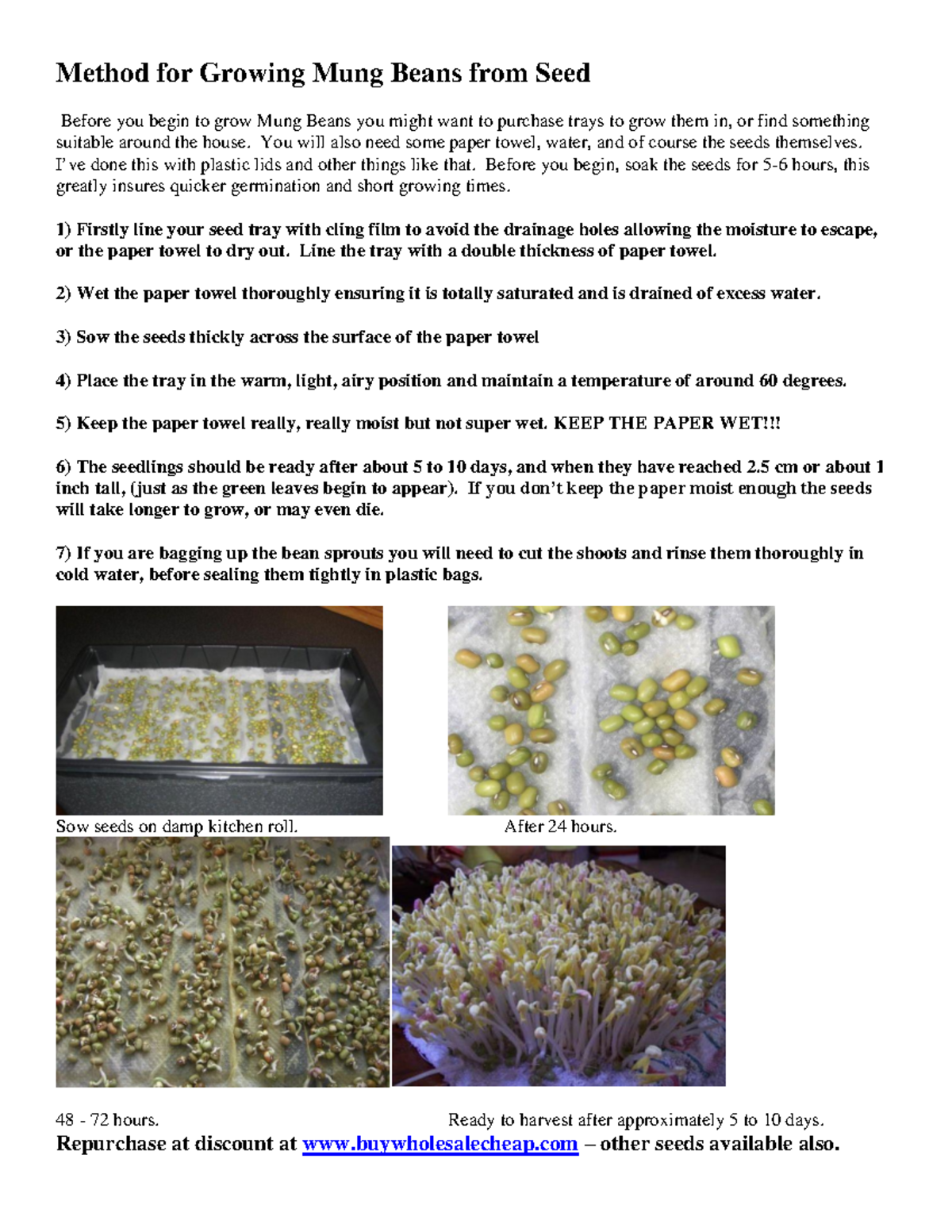 Method for Growing Mung Beans from Seed

Before you begin to grow Mung Beans you might want to purchase trays to grow them in, or find something suitable around the house. You will also need some paper towel, water, and of course the seeds themselves. I've done this with plastic lids and other things like that. Before you begin, soak the seeds for 5-6 hours, this greatly insures quicker germination and short growing times.

1) Firstly line your seed tray with cling film to avoid the drainage holes allowing the moisture to escape, or the paper towel to dry out. Line the tray with a double thickness of paper towel.

2) Wet the paper towel thoroughly ensuring it is totally saturated and is drained of excess water.

3) Sow the seeds thickly across the surface of the paper towel

4) Place the tray in the warm, light, airy position and maintain a temperature of around 60 degrees.

5) Keep the paper towel really, really moist but not super wet. KEEP THE PAPER WET!!!

6) The seedlings should be ready after about 5 to 10 days, and when they have reached 2.5 cm or about 1 inch tall, (just as the green leaves begin to appear). If you don't keep the paper moist enough the seeds will take longer to grow, or may even die.

7) If you are bagging up the bean sprouts you will need to cut the shoots and rinse them thoroughly in cold water, before sealing them tightly in plastic bags.

Sow seeds on damp kitchen roll.

After 24 hours.

48 - 72 hours.

Ready to harvest after approximately 5 to 10 days.

Repurchase at discount at www.buywholesalecheap.com – other seeds available also.