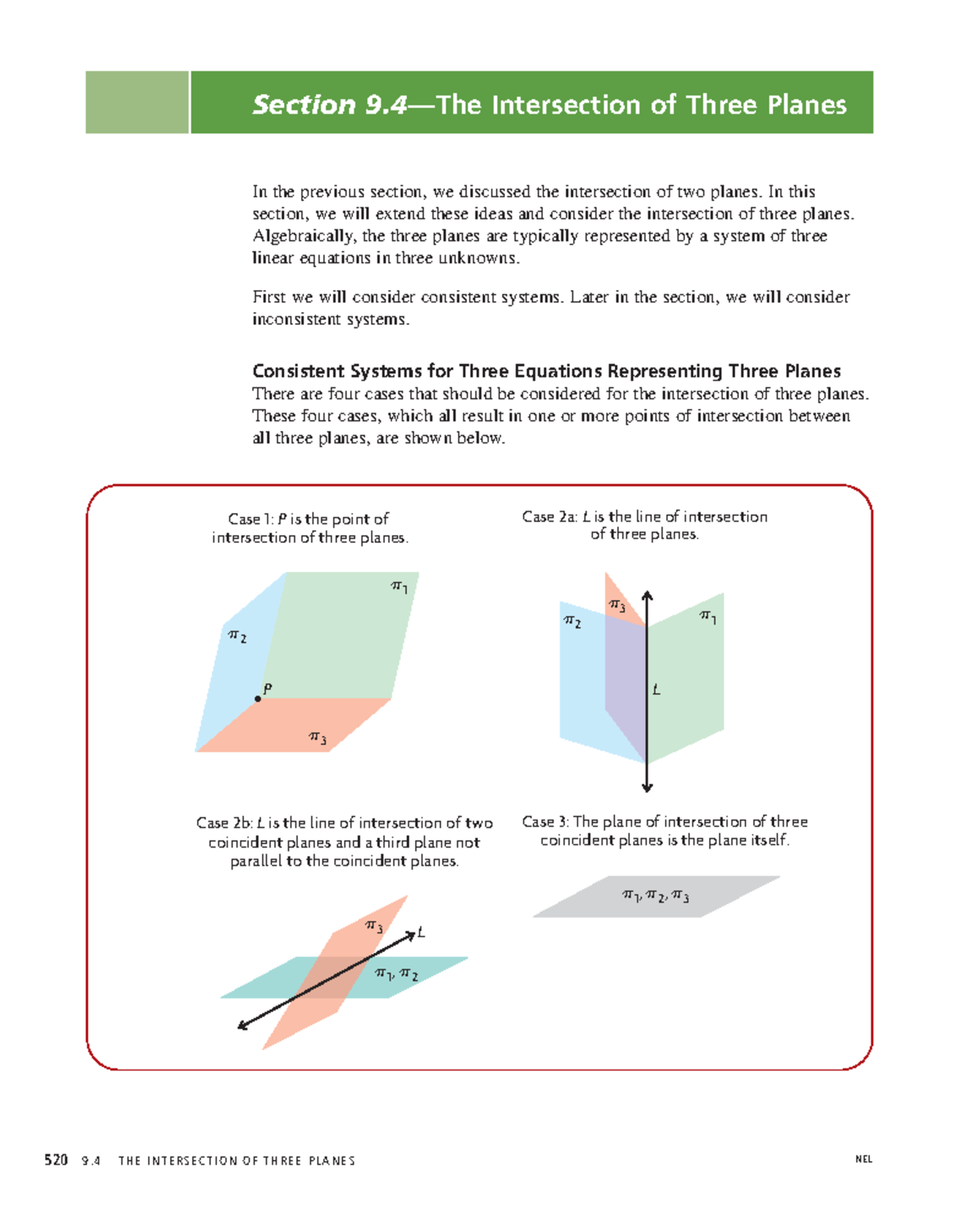 Section 9.4—The Intersection of Three Planes

In the previous section, we discussed the intersection of two planes. In this section, we will extend these ideas and consider the intersection of three planes. Algebraically, the three planes are typically represented by a system of three linear equations in three unknowns.

First we will consider consistent systems. Later in the section, we will consider inconsistent systems.

Consistent Systems for Three Equations Representing Three Planes
There are four cases that should be considered for the intersection of three planes. These four cases, which all result in one or more points of intersection between all three planes, are shown below.

Case 1: $P$ is the point of intersection of three planes.

$\pi_1$
$\pi_2$
$P$
$\pi_3$

Case 2a: $L$ is the line of intersection of three planes.

$\pi_3$
$\pi_2$
$\pi_1$
$L$

Case 2b: $L$ is the line of intersection of two coincident planes and a third plane not parallel to the coincident planes.

$\pi_3$
$L$
$\pi_1, \pi_2$

Case 3: The plane of intersection of three coincident planes is the plane itself.

$\pi_1, \pi_2, \pi_3$

520 9.4 THE INTERSECTION OF THREE PLANES NEL