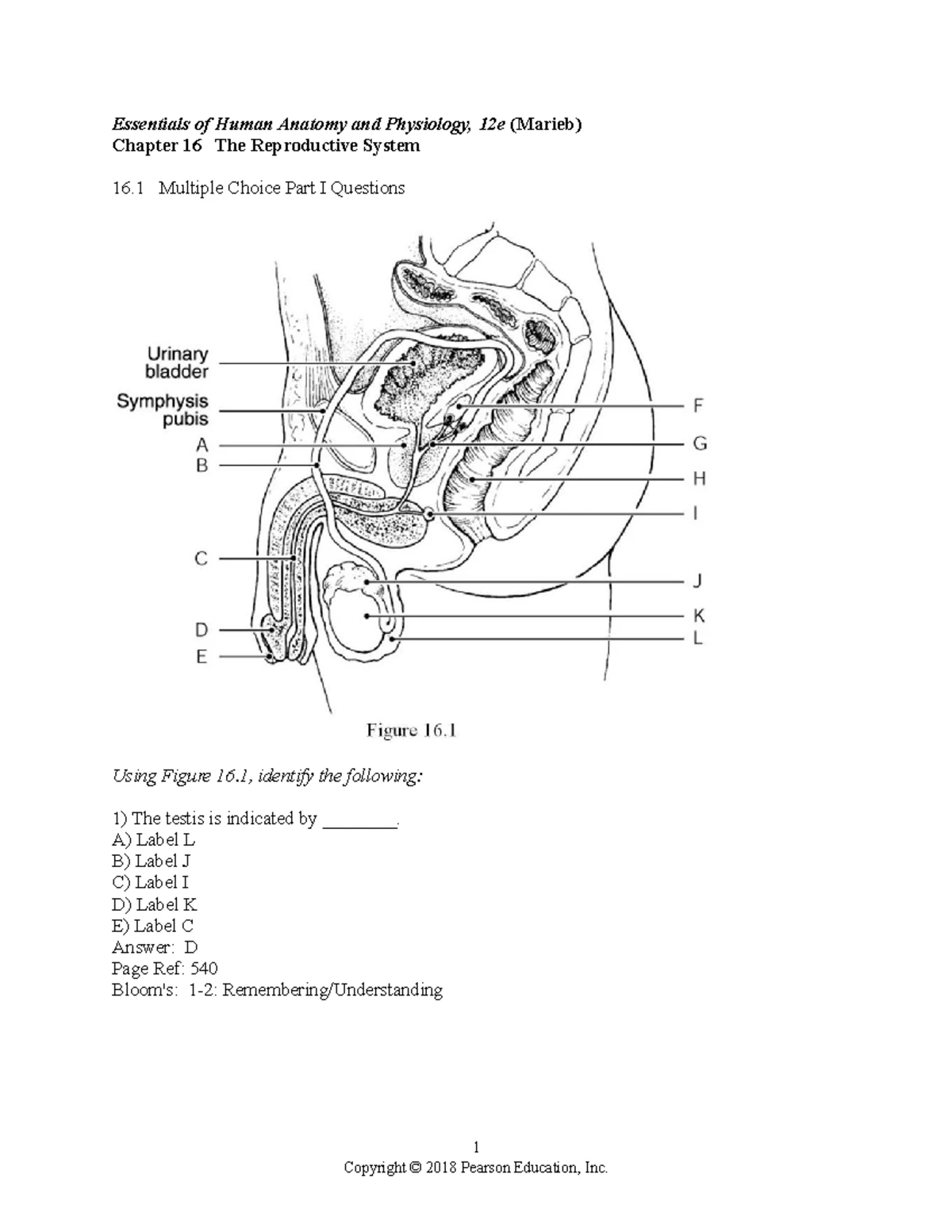 Essentials of Human Anatomy and Physiology, 12e (Marieb)
Chapter 16 The Reproductive System

16.1 Multiple Choice Part I Questions

Urinary bladder
Symphysis pubis
A
B
C
D
E
F
G
H
I
J
K
L

Figure 16.1

Using Figure 16.1, identify the following:

1) The testis is indicated by ________.
A) Label L
B) Label J
C) Label I
D) Label K
E) Label C
Answer: D
Page Ref: 540
Bloom's: 1-2: Remembering/Understanding

1
Copyright © 2018 Pearson Education, Inc.