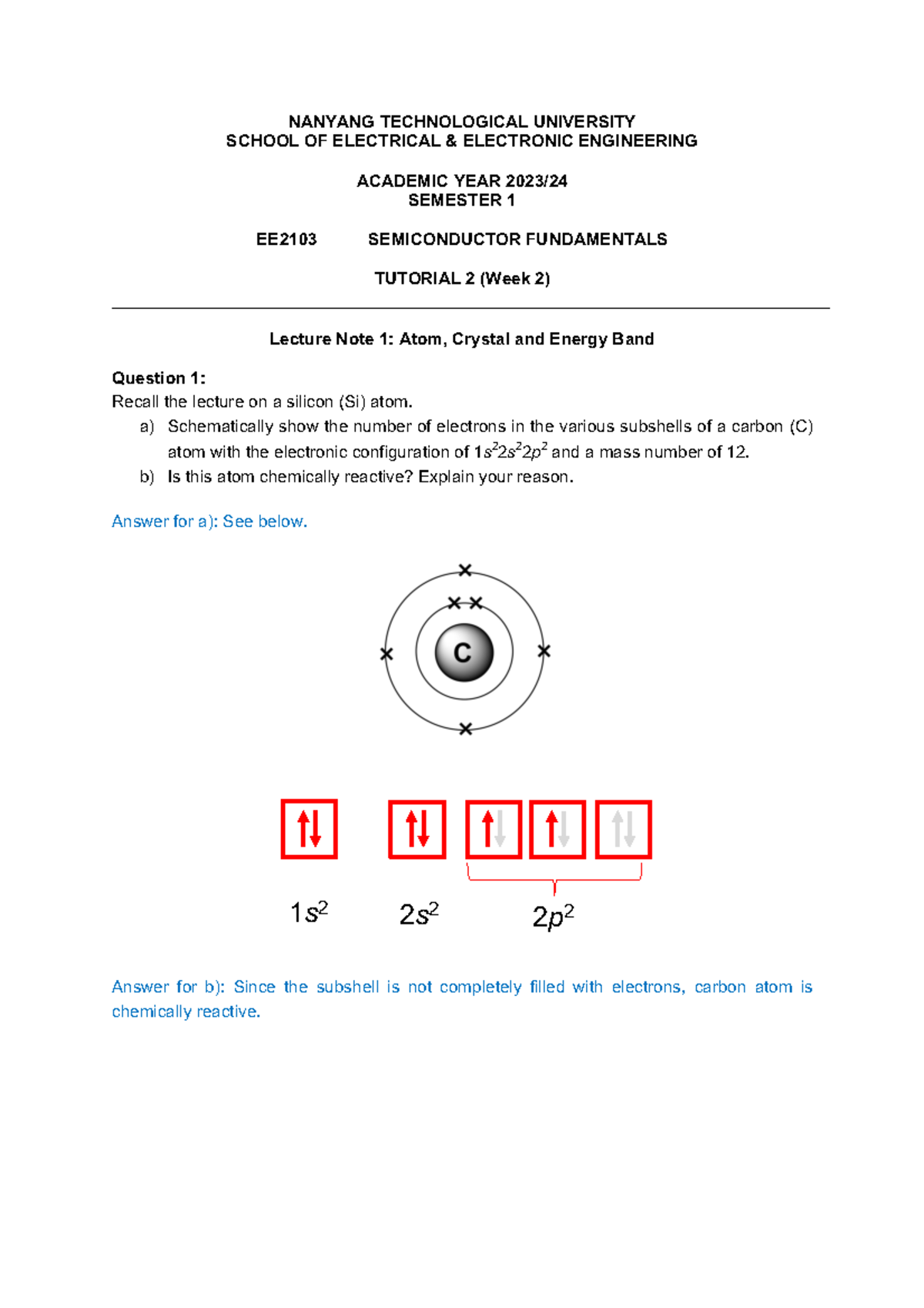 NANYANG TECHNOLOGICAL UNIVERSITY
SCHOOL OF ELECTRICAL & ELECTRONIC ENGINEERING

ACADEMIC YEAR 2023/24
SEMESTER 1

EE2103 SEMICONDUCTOR FUNDAMENTALS

TUTORIAL 2 (Week 2)

Lecture Note 1: Atom, Crystal and Energy Band

Question 1:
Recall the lecture on a silicon (Si) atom.
a) Schematically show the number of electrons in the various subshells of a carbon (C) atom with the electronic configuration of $1s^22s^22p^2$ and a mass number of 12.
b) Is this atom chemically reactive? Explain your reason.

Answer for a): See below.

C

$1s^2$ $2s^2$ $2p^2$

Answer for b): Since the subshell is not completely filled with electrons, carbon atom is chemically reactive.