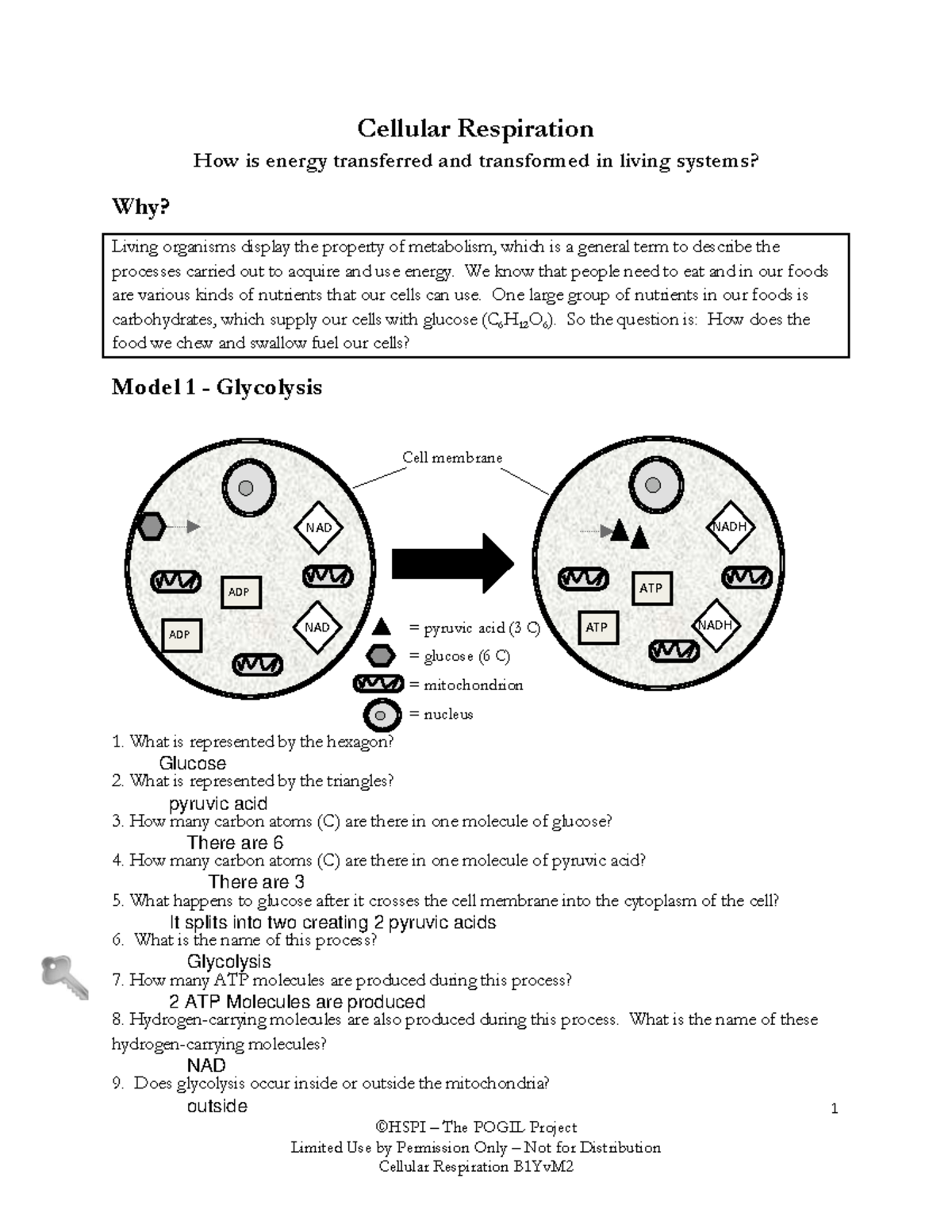 Cellular Respiration

How is energy transferred and transformed in living systems?

Why?

Living organisms display the property of metabolism, which is a general term to describe the processes carried out to acquire and use energy. We know that people need to eat and in our foods are various kinds of nutrients that our cells can use. One large group of nutrients in our foods is carbohydrates, which supply our cells with glucose ($C_6H_{12}O_6$). So the question is: How does the food we chew and swallow fuel our cells?

Model 1 - Glycolysis

Cell membrane

NAD

ADP

ADP

NAD

NADH

ATP

ATP

NADH

= pyruvic acid (3 C)

= glucose (6 C)

= mitochondrion

= nucleus

1. What is represented by the hexagon?
Glucose
2. What is represented by the triangles?
pyruvic acid
3. How many carbon atoms (C) are there in one molecule of glucose?
There are 6
4. How many carbon atoms (C) are there in one molecule of pyruvic acid?
There are 3
5. What happens to glucose after it crosses the cell membrane into the cytoplasm of the cell?
It splits into two creating 2 pyruvic acids
6. What is the name of this process?
Glycolysis
7. How many ATP molecules are produced during this process?
2 ATP Molecules are produced
8. Hydrogen-carrying molecules are also produced during this process. What is the name of these hydrogen-carrying molecules?
NAD
9. Does glycolysis occur inside or outside the mitochondria?
outside

1

©HSPI – The POGIL Project
Limited Use by Permission Only – Not for Distribution
Cellular Respiration B1YvM2