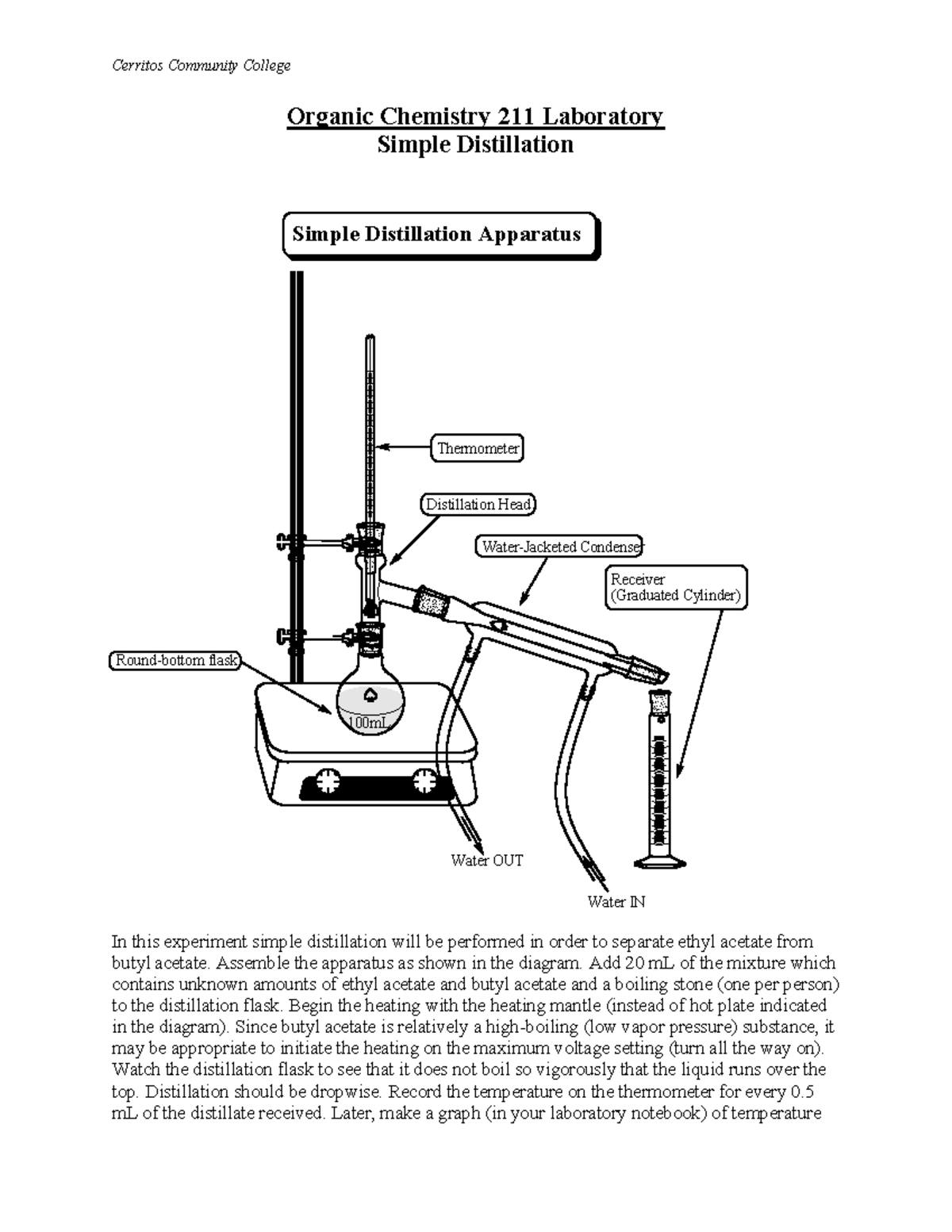 Cerritos Community College

Organic Chemistry 211 Laboratory
Simple Distillation

Simple Distillation Apparatus

Thermometer

Distillation Head

Water-Jacketed Condenser

Receiver
(Graduated Cylinder)

Round-bottom flask

100mL

Water OUT

Water IN

In this experiment simple distillation will be performed in order to separate ethyl acetate from butyl acetate. Assemble the apparatus as shown in the diagram. Add 20 mL of the mixture which contains unknown amounts of ethyl acetate and butyl acetate and a boiling stone (one per person) to the distillation flask. Begin the heating with the heating mantle (instead of hot plate indicated in the diagram). Since butyl acetate is relatively a high-boiling (low vapor pressure) substance, it may be appropriate to initiate the heating on the maximum voltage setting (turn all the way on). Watch the distillation flask to see that it does not boil so vigorously that the liquid runs over the top. Distillation should be dropwise. Record the temperature on the thermometer for every 0.5 mL of the distillate received. Later, make a graph (in your laboratory notebook) of temperature