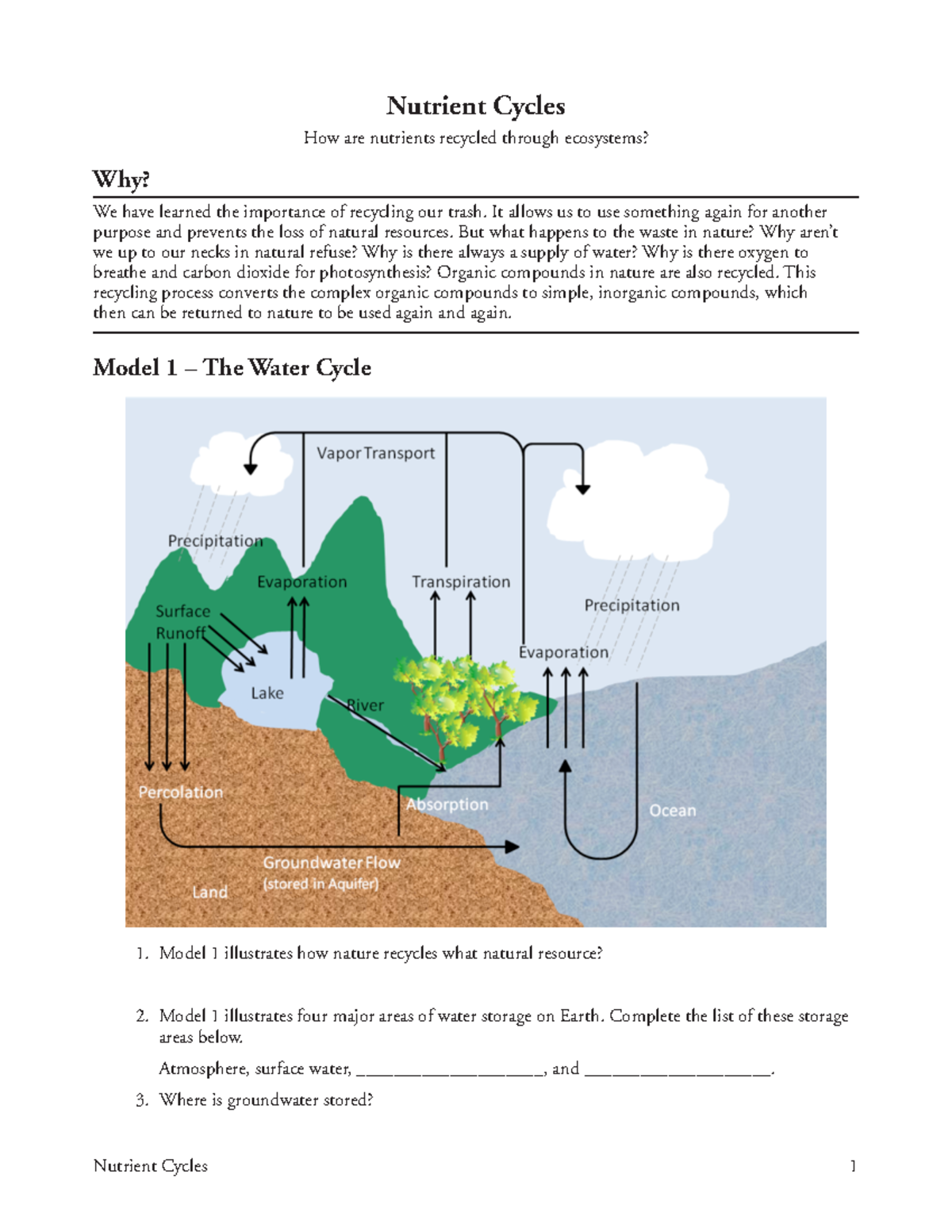 Nutrient Cycles

How are nutrients recycled through ecosystems?

Why?

We have learned the importance of recycling our trash. It allows us to use something again for another purpose and prevents the loss of natural resources. But what happens to the waste in nature? Why aren't we up to our necks in natural refuse? Why is there always a supply of water? Why is there oxygen to breathe and carbon dioxide for photosynthesis? Organic compounds in nature are also recycled. This recycling process converts the complex organic compounds to simple, inorganic compounds, which then can be returned to nature to be used again and again.

Model 1 – The Water Cycle

Vapor Transport

Precipitation

Evaporation

Transpiration

Precipitation

Surface Runoff

Evaporation

Lake

River

Percolation

Absorption

Ocean

Groundwater Flow (stored in Aquifer)

Land

1. Model 1 illustrates how nature recycles what natural resource?

2. Model 1 illustrates four major areas of water storage on Earth. Complete the list of these storage areas below.

Atmosphere, surface water, ____________________, and ____________________.

3. Where is groundwater stored?

Nutrient Cycles 1