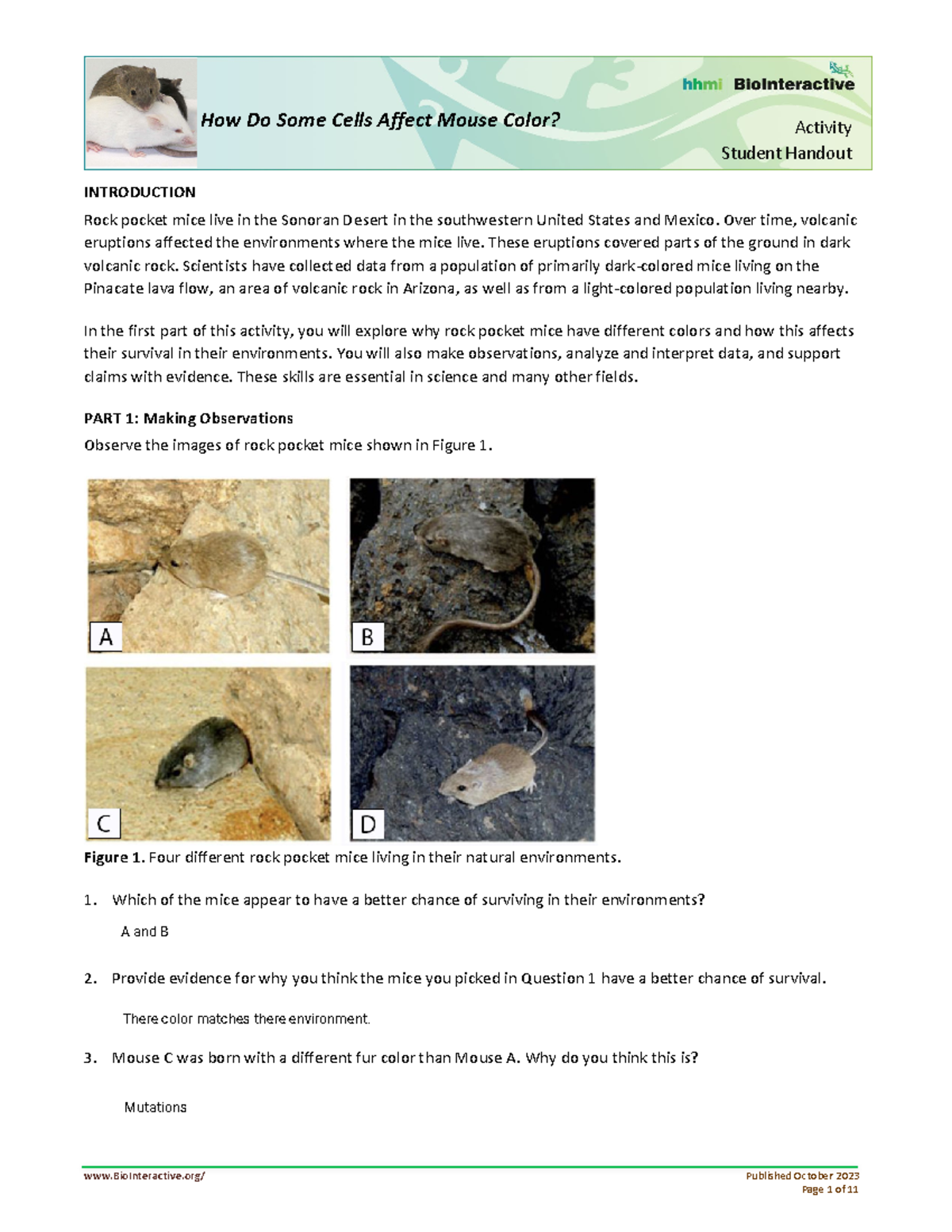 hhmi BioInteractive

How Do Some Cells Affect Mouse Color?

Activity
Student Handout

INTRODUCTION

Rock pocket mice live in the Sonoran Desert in the southwestern United States and Mexico. Over time, volcanic eruptions affected the environments where the mice live. These eruptions covered parts of the ground in dark volcanic rock. Scientists have collected data from a population of primarily dark-colored mice living on the Pinacate lava flow, an area of volcanic rock in Arizona, as well as from a light-colored population living nearby.

In the first part of this activity, you will explore why rock pocket mice have different colors and how this affects their survival in their environments. You will also make observations, analyze and interpret data, and support claims with evidence. These skills are essential in science and many other fields.

PART 1: Making Observations

Observe the images of rock pocket mice shown in Figure 1.

A

B

C

D

Figure 1. Four different rock pocket mice living in their natural environments.

1. Which of the mice appear to have a better chance of surviving in their environments?

A and B

2. Provide evidence for why you think the mice you picked in Question 1 have a better chance of survival.

There color matches there environment.

3. Mouse C was born with a different fur color than Mouse A. Why do you think this is?

Mutations

www.BioInteractive.org/

Published October 2023
Page 1 of 11