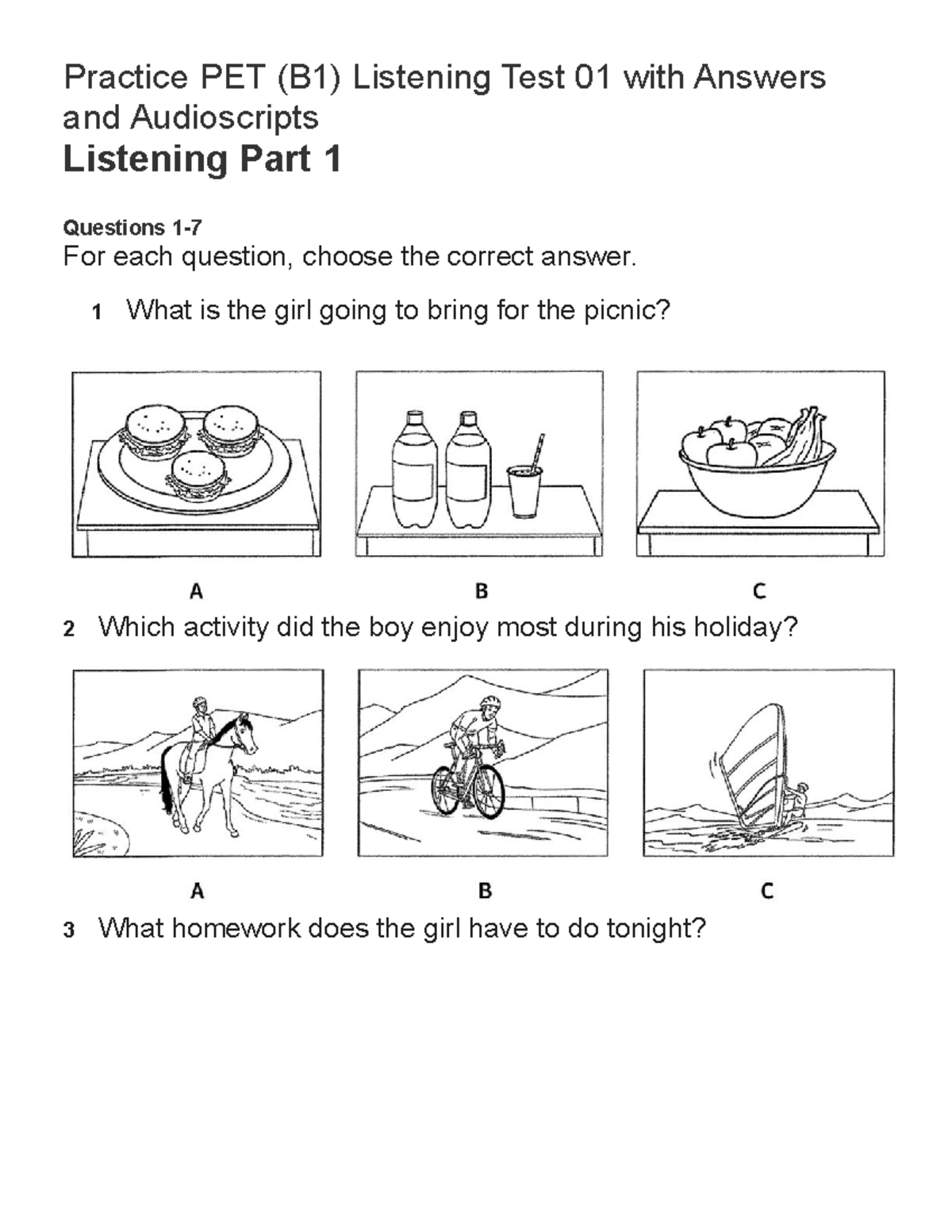 Practice PET (B1) Listening Test 01 with Answers and Audioscripts

Listening Part 1

Questions 1-7

For each question, choose the correct answer.

1 What is the girl going to bring for the picnic?

A B C

2 Which activity did the boy enjoy most during his holiday?

A B C

3 What homework does the girl have to do tonight?