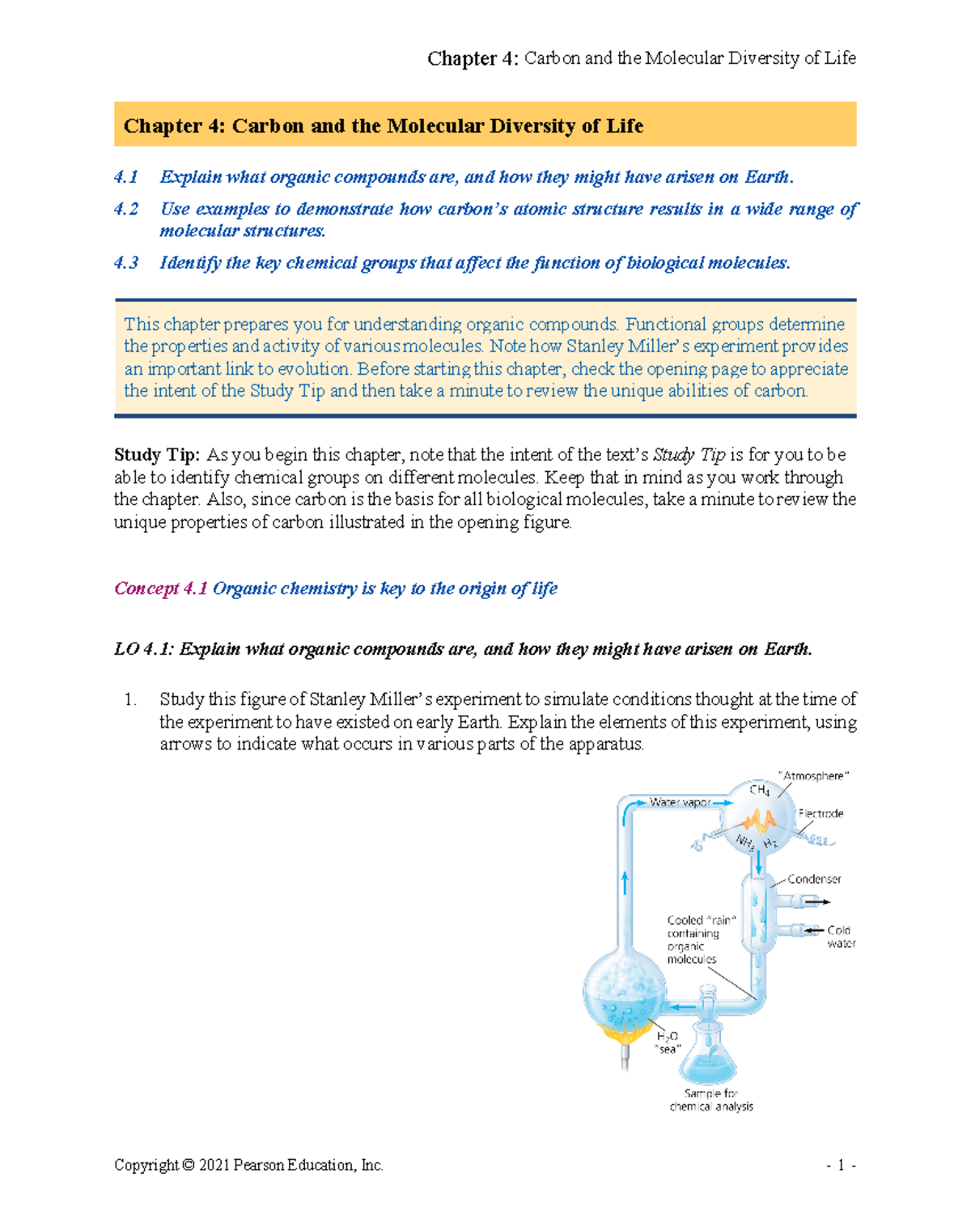 Chapter 4: Carbon and the Molecular Diversity of Life

Chapter 4: Carbon and the Molecular Diversity of Life

4.1 Explain what organic compounds are, and how they might have arisen on Earth.

4.2 Use examples to demonstrate how carbon's atomic structure results in a wide range of molecular structures.

4.3 Identify the key chemical groups that affect the function of biological molecules.

This chapter prepares you for understanding organic compounds. Functional groups determine the properties and activity of various molecules. Note how Stanley Miller's experiment provides an important link to evolution. Before starting this chapter, check the opening page to appreciate the intent of the Study Tip and then take a minute to review the unique abilities of carbon.

Study Tip: As you begin this chapter, note that the intent of the text's Study Tip is for you to be able to identify chemical groups on different molecules. Keep that in mind as you work through the chapter. Also, since carbon is the basis for all biological molecules, take a minute to review the unique properties of carbon illustrated in the opening figure.

Concept 4.1 Organic chemistry is key to the origin of life

LO 4.1: Explain what organic compounds are, and how they might have arisen on Earth.

1. Study this figure of Stanley Miller's experiment to simulate conditions thought at the time of the experiment to have existed on early Earth. Explain the elements of this experiment, using arrows to indicate what occurs in various parts of the apparatus.

"Atmosphere"
$CH_4$
Water vapor
Electrode
$NH_3$
$H_2$
Condenser
Cooled "rain" containing organic molecules
Cold water
$H_2O$ "sea"
Sample for chemical analysis

Copyright © 2021 Pearson Education, Inc.

- 1 -