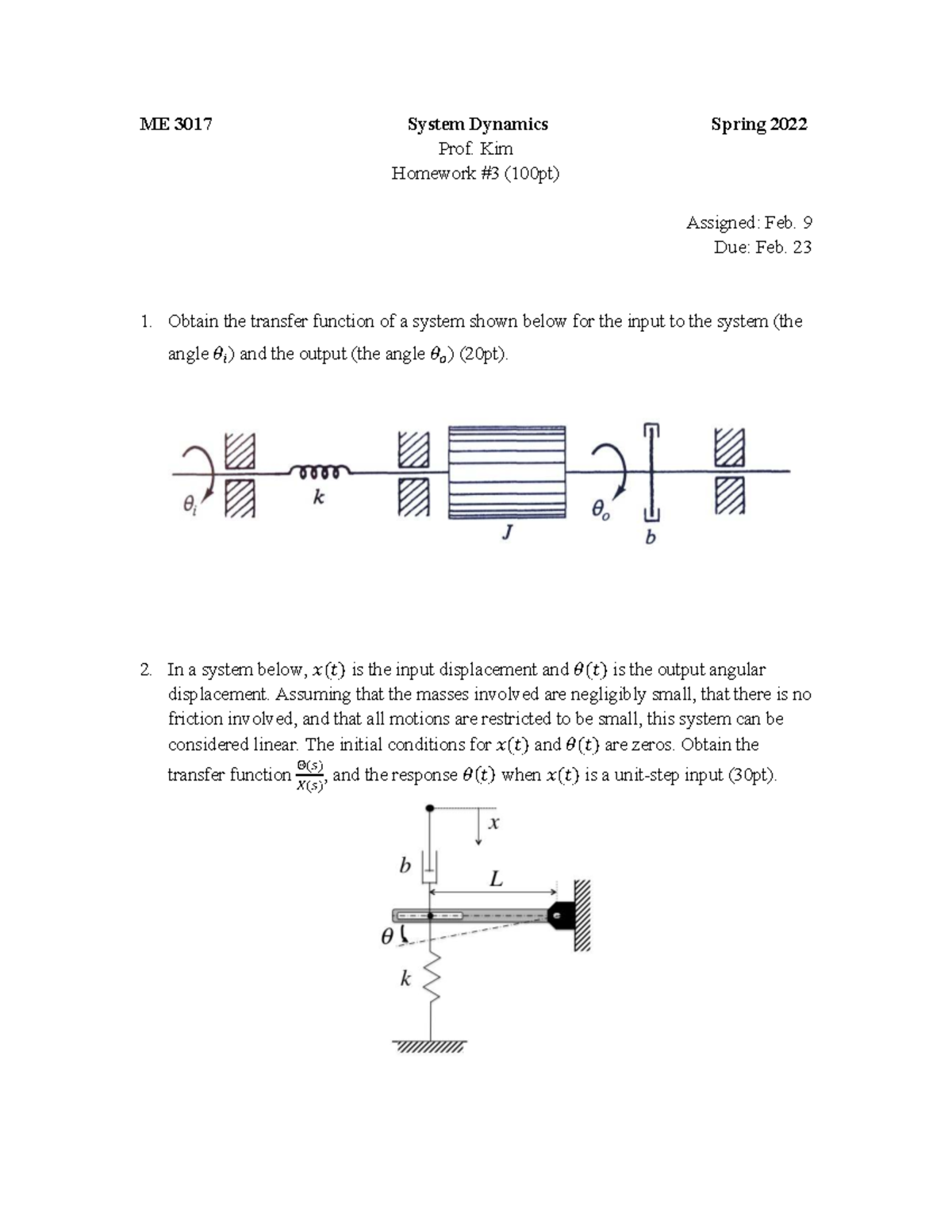 ME 3017

System Dynamics

Spring 2022

Prof. Kim

Homework #3 (100pt)

Assigned: Feb. 9

Due: Feb. 23

1. Obtain the transfer function of a system shown below for the input to the system (the angle $\theta_i$) and the output (the angle $\theta_o$) (20pt).

$\theta_i$ $k$ $J$ $\theta_o$ $b$

2. In a system below, $x(t)$ is the input displacement and $\theta(t)$ is the output angular displacement. Assuming that the masses involved are negligibly small, that there is no friction involved, and that all motions are restricted to be small, this system can be considered linear. The initial conditions for $x(t)$ and $\theta(t)$ are zeros. Obtain the transfer function $\frac{\Theta(s)}{X(s)}$, and the response $\theta(t)$ when $x(t)$ is a unit-step input (30pt).

$x$ $b$ $L$ $\theta$ $k$