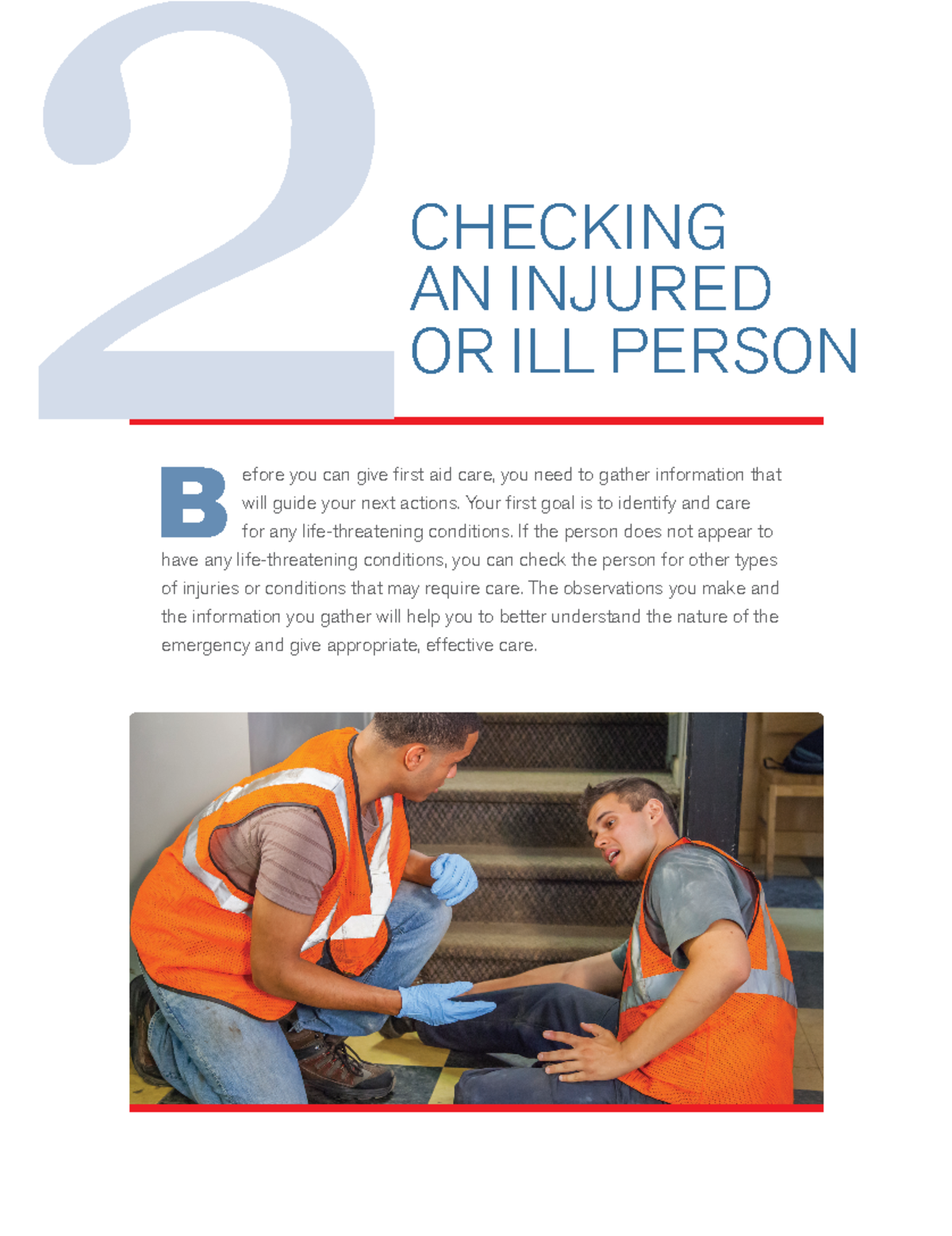 2

CHECKING AN INJURED OR ILL PERSON

Before you can give first aid care, you need to gather information that will guide your next actions. Your first goal is to identify and care for any life-threatening conditions. If the person does not appear to have any life-threatening conditions, you can check the person for other types of injuries or conditions that may require care. The observations you make and the information you gather will help you to better understand the nature of the emergency and give appropriate, effective care.