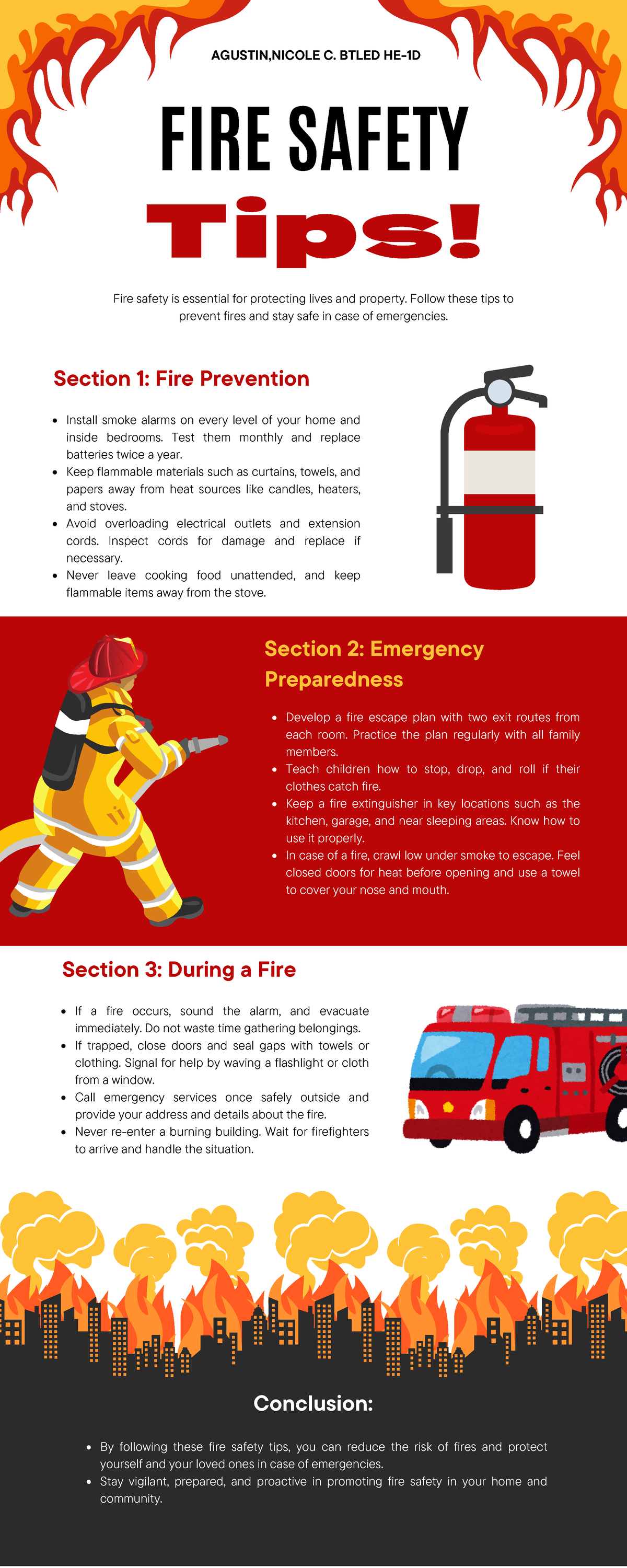 AGUSTIN,NICOLE C. BTLED HE-1D

FIRE SAFETY

Tips!

Fire safety is essential for protecting lives and property. Follow these tips to prevent fires and stay safe in case of emergencies.

Section 1: Fire Prevention

- Install smoke alarms on every level of your home and inside bedrooms. Test them monthly and replace batteries twice a year.
- Keep flammable materials such as curtains, towels, and papers away from heat sources like candles, heaters, and stoves.
- Avoid overloading electrical outlets and extension cords. Inspect cords for damage and replace if necessary.
- Never leave cooking food unattended, and keep flammable items away from the stove.

Section 2: Emergency Preparedness

- Develop a fire escape plan with two exit routes from each room. Practice the plan regularly with all family members.
- Teach children how to stop, drop, and roll if their clothes catch fire.
- Keep a fire extinguisher in key locations such as the kitchen, garage, and near sleeping areas. Know how to use it properly.
- In case of a fire, crawl low under smoke to escape. Feel closed doors for heat before opening and use a towel to cover your nose and mouth.

Section 3: During a Fire

- If a fire occurs, sound the alarm, and evacuate immediately. Do not waste time gathering belongings.
- If trapped, close doors and seal gaps with towels or clothing. Signal for help by waving a flashlight or cloth from a window.
- Call emergency services once safely outside and provide your address and details about the fire.
- Never re-enter a burning building. Wait for firefighters to arrive and handle the situation.

Conclusion:

- By following these fire safety tips, you can reduce the risk of fires and protect yourself and your loved ones in case of emergencies.
- Stay vigilant, prepared, and proactive in promoting fire safety in your home and community.