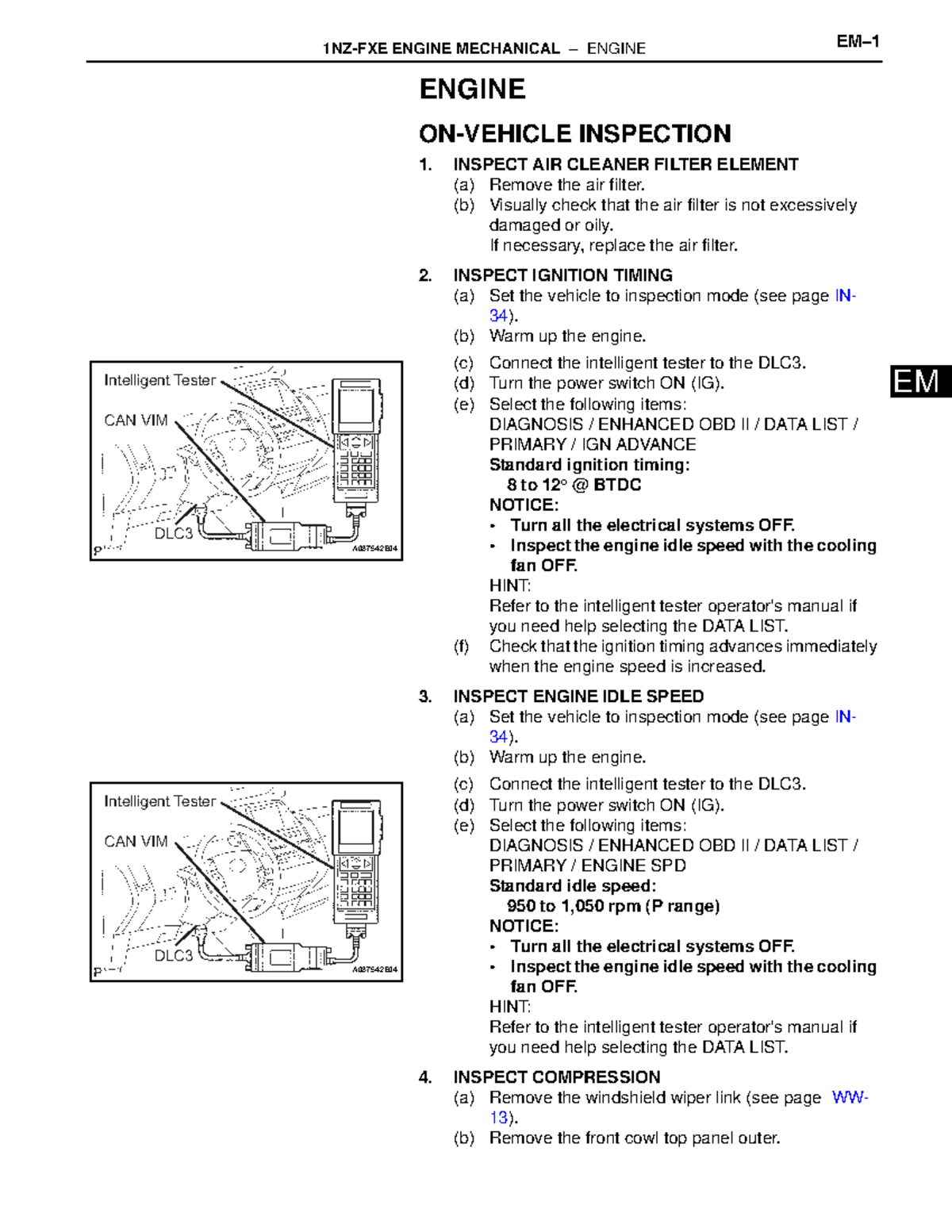 1NZ-FXE ENGINE MECHANICAL – ENGINE

EM–1

ENGINE

ON-VEHICLE INSPECTION

1. INSPECT AIR CLEANER FILTER ELEMENT
(a) Remove the air filter.
(b) Visually check that the air filter is not excessively damaged or oily.
If necessary, replace the air filter.

2. INSPECT IGNITION TIMING
(a) Set the vehicle to inspection mode (see page IN-34).
(b) Warm up the engine.

Intelligent Tester
CAN VIM
DLC3
A087542E04

(c) Connect the intelligent tester to the DLC3.
(d) Turn the power switch ON (IG).
(e) Select the following items:
DIAGNOSIS / ENHANCED OBD II / DATA LIST / PRIMARY / IGN ADVANCE
Standard ignition timing:
8 to 12° @ BTDC
NOTICE:
• Turn all the electrical systems OFF.
• Inspect the engine idle speed with the cooling fan OFF.
HINT:
Refer to the intelligent tester operator's manual if you need help selecting the DATA LIST.
(f) Check that the ignition timing advances immediately when the engine speed is increased.

EM

3. INSPECT ENGINE IDLE SPEED
(a) Set the vehicle to inspection mode (see page IN-34).
(b) Warm up the engine.

Intelligent Tester
CAN VIM
DLC3
A087542E04

(c) Connect the intelligent tester to the DLC3.
(d) Turn the power switch ON (IG).
(e) Select the following items:
DIAGNOSIS / ENHANCED OBD II / DATA LIST / PRIMARY / ENGINE SPD
Standard idle speed:
950 to 1,050 rpm (P range)
NOTICE:
• Turn all the electrical systems OFF.
• Inspect the engine idle speed with the cooling fan OFF.
HINT:
Refer to the intelligent tester operator's manual if you need help selecting the DATA LIST.

4. INSPECT COMPRESSION
(a) Remove the windshield wiper link (see page WW-13).
(b) Remove the front cowl top panel outer.